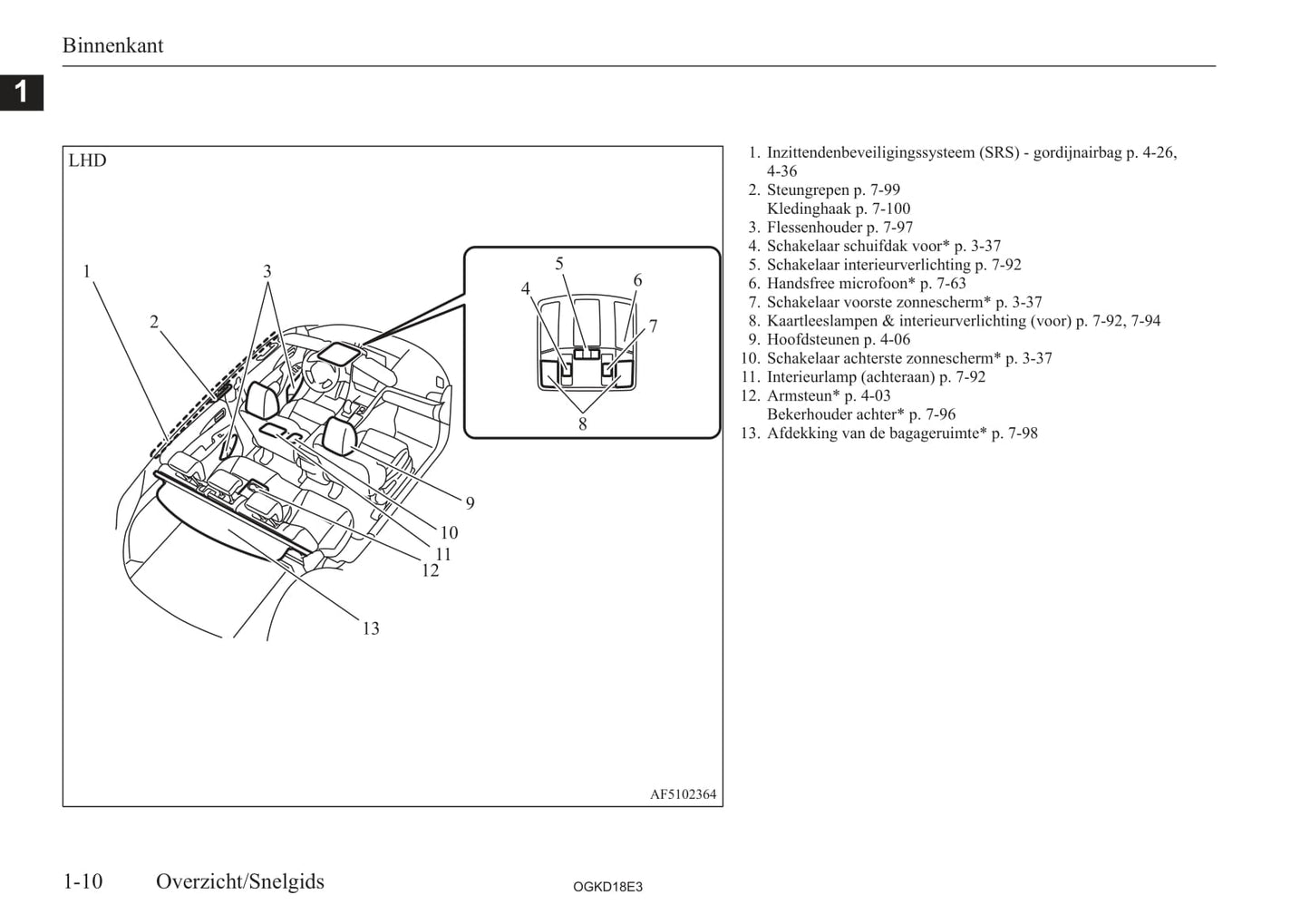 Binnenkant

1

LHD

1 2 3 4 5 6 7 8 9 10 11 12 13

AF5102364

1. Inzittendenbeveiligingssysteem (SRS) - gordijnairbag p. 4-26, 4-36
2. Steungrepen p. 7-99
Kledinghaak p. 7-100
3. Flessenhouder p. 7-97
4. Schakelaar schuifdak voor* p. 3-37
5. Schakelaar interieurverlichting p. 7-92
6. Handsfree microfoon* p. 7-63
7. Schakelaar voorste zonnescherm* p. 3-37
8. Kaartleeslampen & interieurverlichting (voor) p. 7-92, 7-94
9. Hoofdsteunen p. 4-06
10. Schakelaar achterste zonnescherm* p. 3-37
11. Interieurlamp (achteraan) p. 7-92
12. Armsteun* p. 4-03
Bekerhouder achter* p. 7-96
13. Afdekking van de bagageruimte* p. 7-98

1-10 Overzicht/Snelgids

OGKD18E3