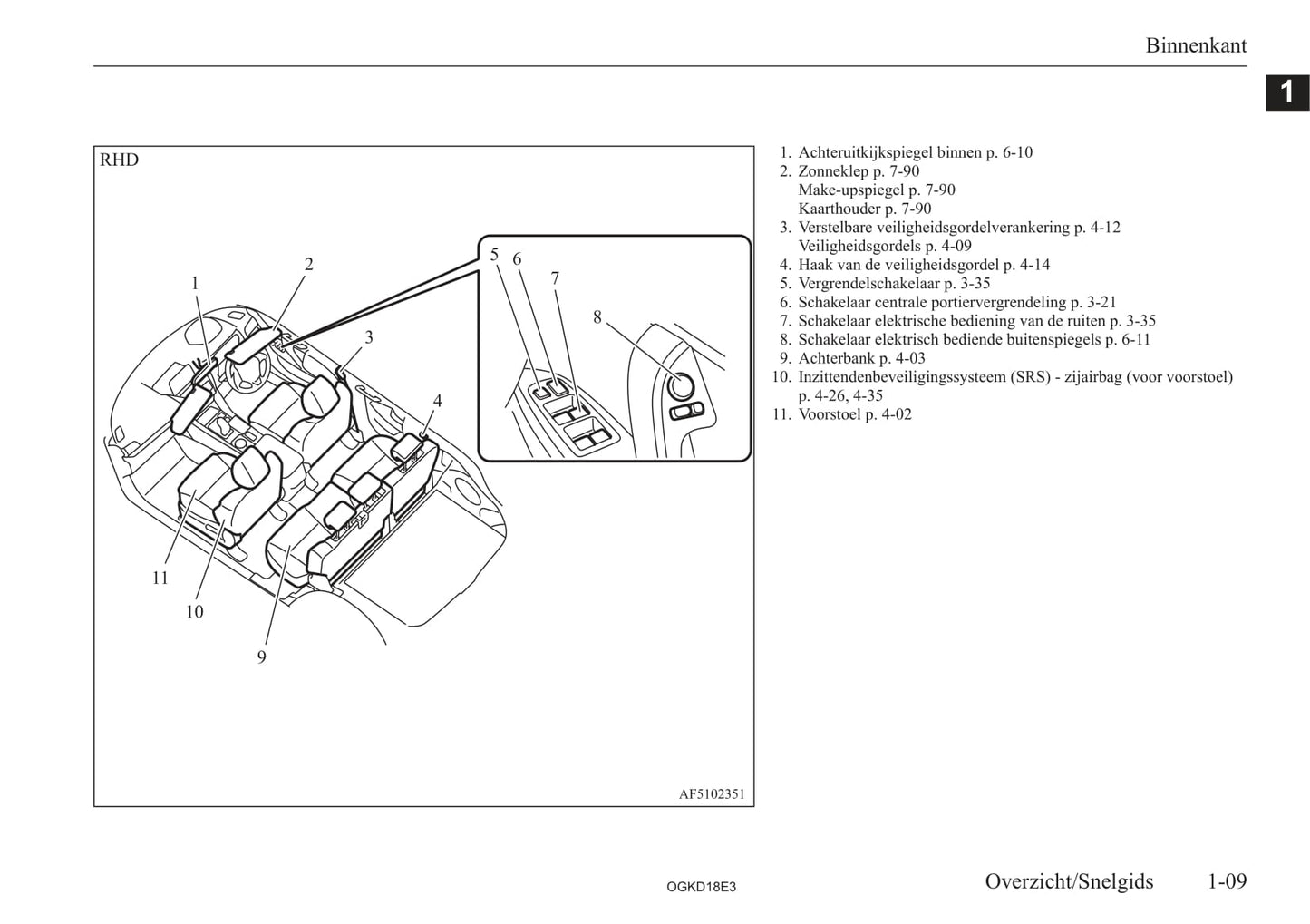 Binnenkant

1

RHD

1
2
3
4
5
6
7
8
9
10
11

AF5102351

1. Achteruitkijkspiegel binnen p. 6-10
2. Zonneklep p. 7-90
Make-upspiegel p. 7-90
Kaarthouder p. 7-90
3. Verstelbare veiligheidsgordelverankering p. 4-12
Veiligheidsgordels p. 4-09
4. Haak van de veiligheidsgordel p. 4-14
5. Vergrendelschakelaar p. 3-35
6. Schakelaar centrale portiervergrendeling p. 3-21
7. Schakelaar elektrische bediening van de ruiten p. 3-35
8. Schakelaar elektrisch bediende buitenspiegels p. 6-11
9. Achterbank p. 4-03
10. Inzittendenbeveiligingssysteem (SRS) - zijairbag (voor voorstoel) p. 4-26, 4-35
11. Voorstoel p. 4-02

OGKD18E3

Overzicht/Snelgids 1-09