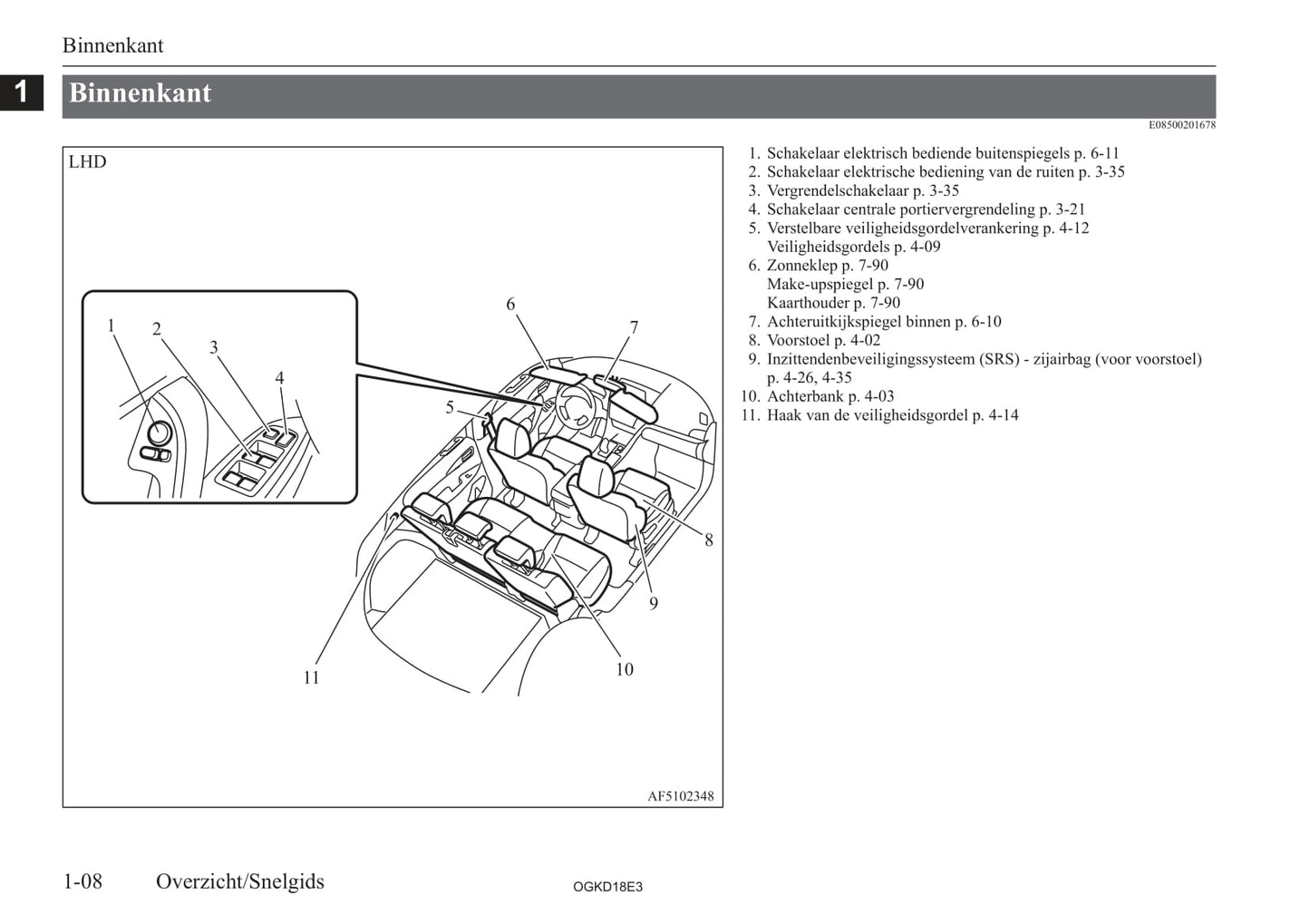 Binnenkant

1

Binnenkant

E08500201678

LHD

1
2
3
4
5
6
7
8
9
10
11

AF5102348

1. Schakelaar elektrisch bediende buitenspiegels p. 6-11
2. Schakelaar elektrische bediening van de ruiten p. 3-35
3. Vergrendelschakelaar p. 3-35
4. Schakelaar centrale portiervergrendeling p. 3-21
5. Verstelbare veiligheidsgordelverankering p. 4-12
Veiligheidsgordels p. 4-09
6. Zonneklep p. 7-90
Make-upspiegel p. 7-90
Kaarthouder p. 7-90
7. Achteruitkijkspiegel binnen p. 6-10
8. Voorstoel p. 4-02
9. Inzittendenbeveiligingssysteem (SRS) - zijairbag (voor voorstoel) p. 4-26, 4-35
10. Achterbank p. 4-03
11. Haak van de veiligheidsgordel p. 4-14

1-08 Overzicht/Snelgids

OGKD18E3