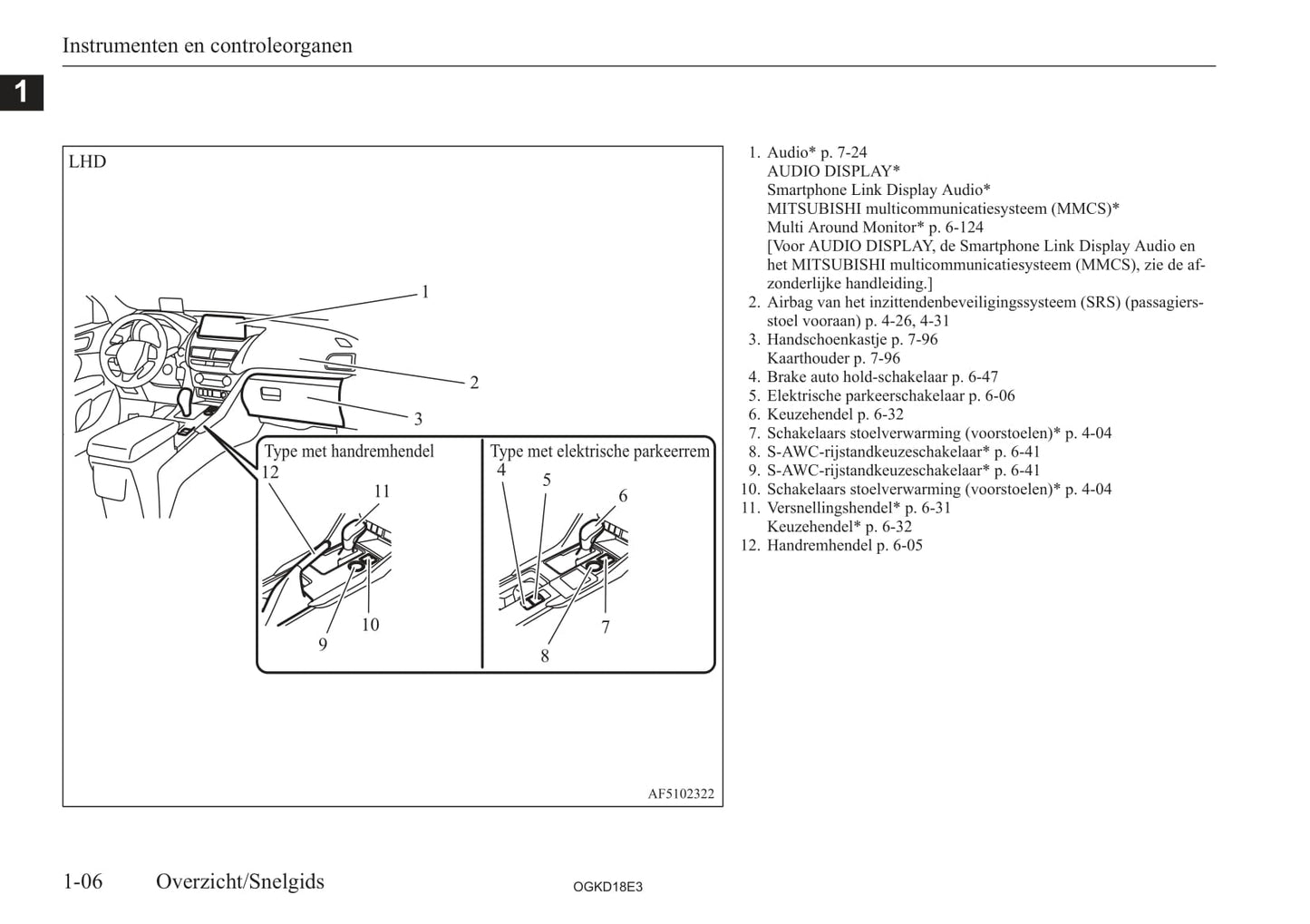 Instrumenten en controleorganen

1

LHD

1
2
3

Type met handremhendel
12
11
10
9

Type met elektrische parkeerrem
4
5
6
7
8

AF5102322

1. Audio* p. 7-24
AUDIO DISPLAY*
Smartphone Link Display Audio*
MITSUBISHI multicommunicatiesysteem (MMCS)*
Multi Around Monitor* p. 6-124
[Voor AUDIO DISPLAY, de Smartphone Link Display Audio en het MITSUBISHI multicommunicatiesysteem (MMCS), zie de afzonderlijke handleiding.]
2. Airbag van het inzittendenbeveiligingssysteem (SRS) (passagiersstoel vooraan) p. 4-26, 4-31
3. Handschoenkastje p. 7-96
Kaarthouder p. 7-96
4. Brake auto hold-schakelaar p. 6-47
5. Elektrische parkeerschakelaar p. 6-06
6. Keuzehendel p. 6-32
7. Schakelaars stoelverwarming (voorstoelen)* p. 4-04
8. S-AWC-rijstandkeuzeschakelaar* p. 6-41
9. S-AWC-rijstandkeuzeschakelaar* p. 6-41
10. Schakelaars stoelverwarming (voorstoelen)* p. 4-04
11. Versnellingshendel* p. 6-31
Keuzehendel* p. 6-32
12. Handremhendel p. 6-05

1-06 Overzicht/Snelgids

OGKD18E3