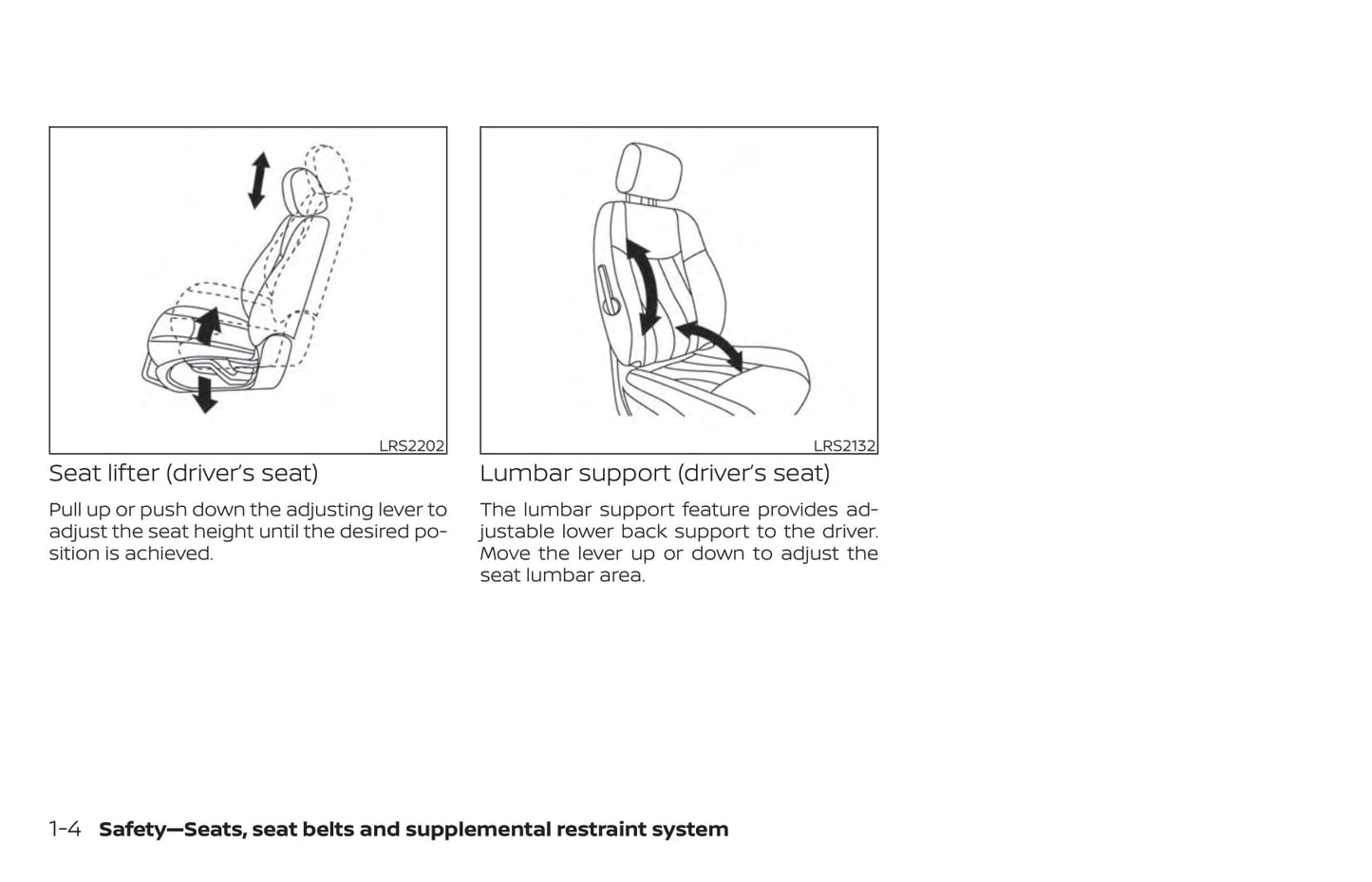 LRS2202

Seat lifter (driver's seat)

Pull up or push down the adjusting lever to adjust the seat height until the desired position is achieved.

LRS2132

Lumbar support (driver's seat)

The lumbar support feature provides adjustable lower back support to the driver. Move the lever up or down to adjust the seat lumbar area.

1-4 Safety—Seats, seat belts and supplemental restraint system