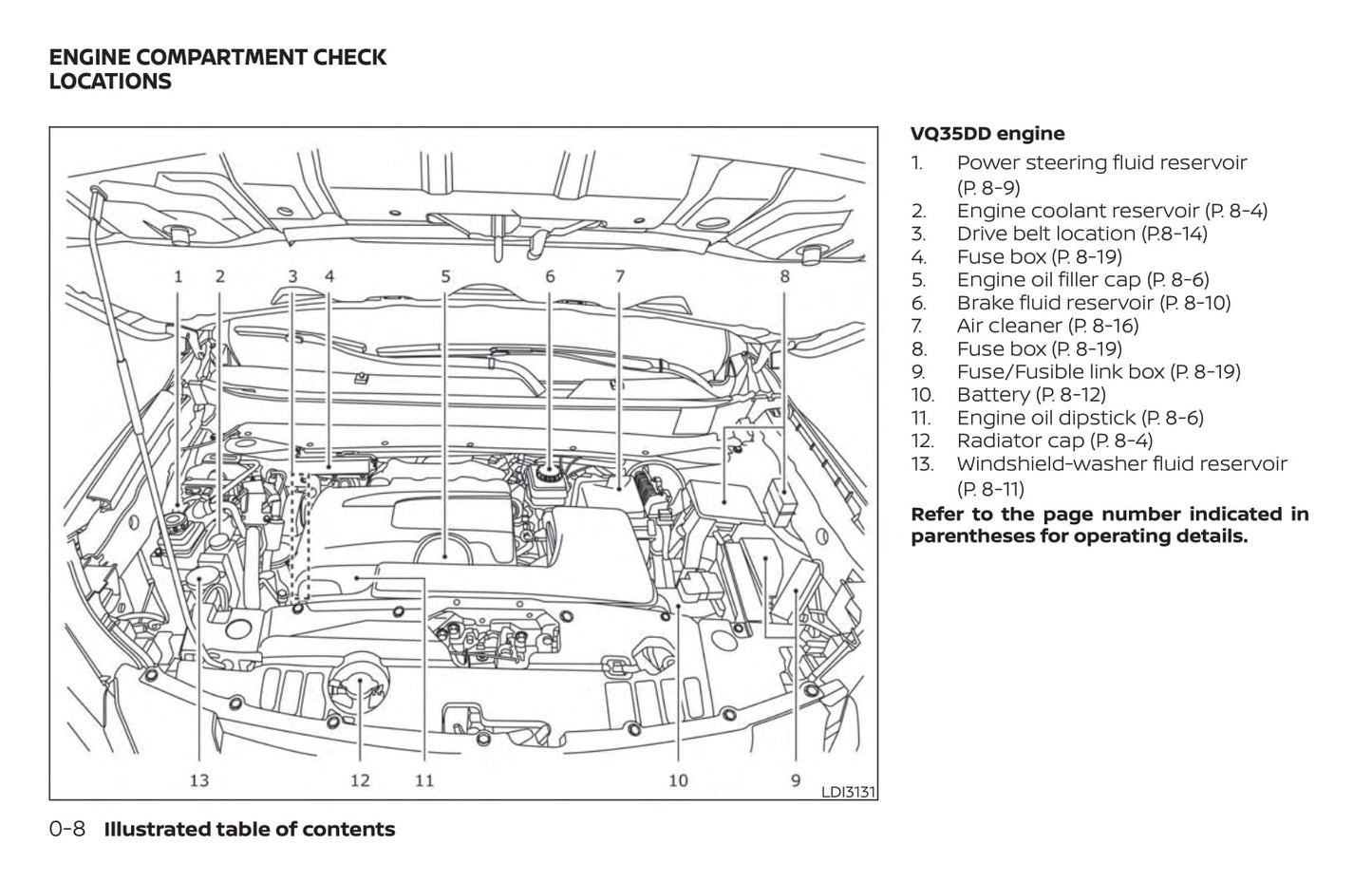 ENGINE COMPARTMENT CHECK LOCATIONS

1 2 3 4 5 6 7 8

13 12 11 10 9

LDI3131

VQ35DD engine

1. Power steering fluid reservoir (P. 8-9)
2. Engine coolant reservoir (P. 8-4)
3. Drive belt location (P.8-14)
4. Fuse box (P. 8-19)
5. Engine oil filler cap (P. 8-6)
6. Brake fluid reservoir (P. 8-10)
7. Air cleaner (P. 8-16)
8. Fuse box (P. 8-19)
9. Fuse/Fusible link box (P. 8-19)
10. Battery (P. 8-12)
11. Engine oil dipstick (P. 8-6)
12. Radiator cap (P. 8-4)
13. Windshield-washer fluid reservoir (P. 8-11)

Refer to the page number indicated in parentheses for operating details.

0-8 Illustrated table of contents