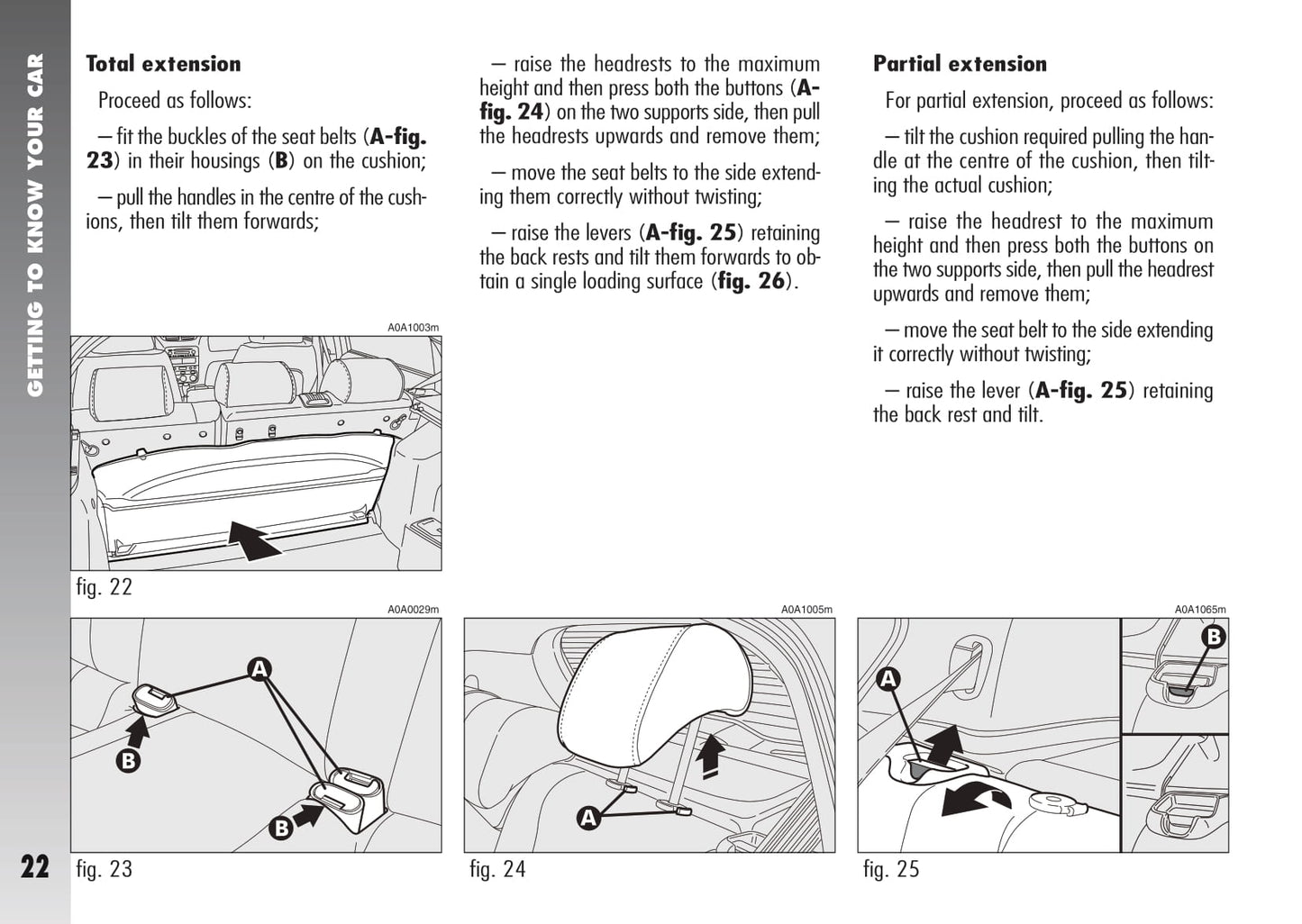 GETTING TO KNOW YOUR CAR

Total extension

Proceed as follows:

– fit the buckles of the seat belts (A-fig. 23) in their housings (B) on the cushion;

– pull the handles in the centre of the cushions, then tilt them forwards;

– raise the headrests to the maximum height and then press both the buttons (A-fig. 24) on the two supports side, then pull the headrests upwards and remove them;

– move the seat belts to the side extending them correctly without twisting;

– raise the levers (A-fig. 25) retaining the back rests and tilt them forwards to obtain a single loading surface (fig. 26).

Partial extension

For partial extension, proceed as follows:

– tilt the cushion required pulling the handle at the centre of the cushion, then tilting the actual cushion;

– raise the headrest to the maximum height and then press both the buttons on the two supports side, then pull the headrest upwards and remove them;

– move the seat belt to the side extending it correctly without twisting;

– raise the lever (A-fig. 25) retaining the back rest and tilt.

A0A1003m

fig. 22

A0A0029m

A

B

B

fig. 23

A0A1005m

A

fig. 24

A0A1065m

A

B

fig. 25

22