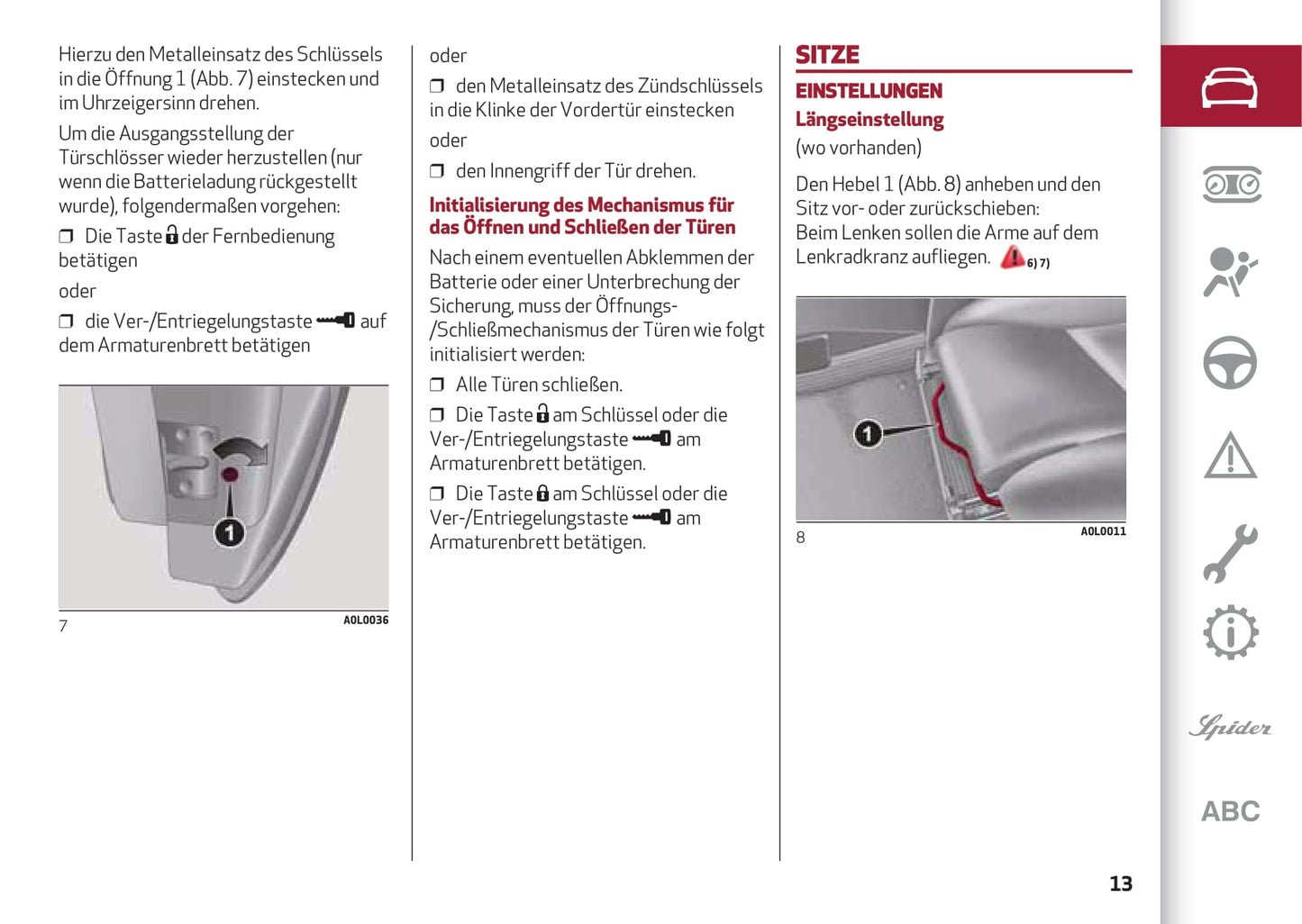 Hierzu den Metalleinsatz des Schlüssels in die Öffnung 1 (Abb. 7) einstecken und im Uhrzeigersinn drehen.

Um die Ausgangsstellung der Türschlösser wieder herzustellen (nur wenn die Batterieladung rückgestellt wurde), folgendermaßen vorgehen:

❒ Die Taste der Fernbedienung betätigen

oder

❒ die Ver-/Entriegelungstaste auf dem Armaturenbrett betätigen

1

7 A0L0036

oder

❒ den Metalleinsatz des Zündschlüssels in die Klinke der Vordertür einstecken

oder

❒ den Innengriff der Tür drehen.

Initialisierung des Mechanismus für das Öffnen und Schließen der Türen

Nach einem eventuellen Abklemmen der Batterie oder einer Unterbrechung der Sicherung, muss der Öffnungs-/Schließmechanismus der Türen wie folgt initialisiert werden:

❒ Alle Türen schließen.

❒ Die Taste am Schlüssel oder die Ver-/Entriegelungstaste am Armaturenbrett betätigen.

❒ Die Taste am Schlüssel oder die Ver-/Entriegelungstaste am Armaturenbrett betätigen.

SITZE

EINSTELLUNGEN

Längseinstellung

(wo vorhanden)

Den Hebel 1 (Abb. 8) anheben und den Sitz vor- oder zurückschieben:
Beim Lenken sollen die Arme auf dem Lenkradkranz aufliegen. 6) 7)

1

8 A0L0011

Spider

ABC

13