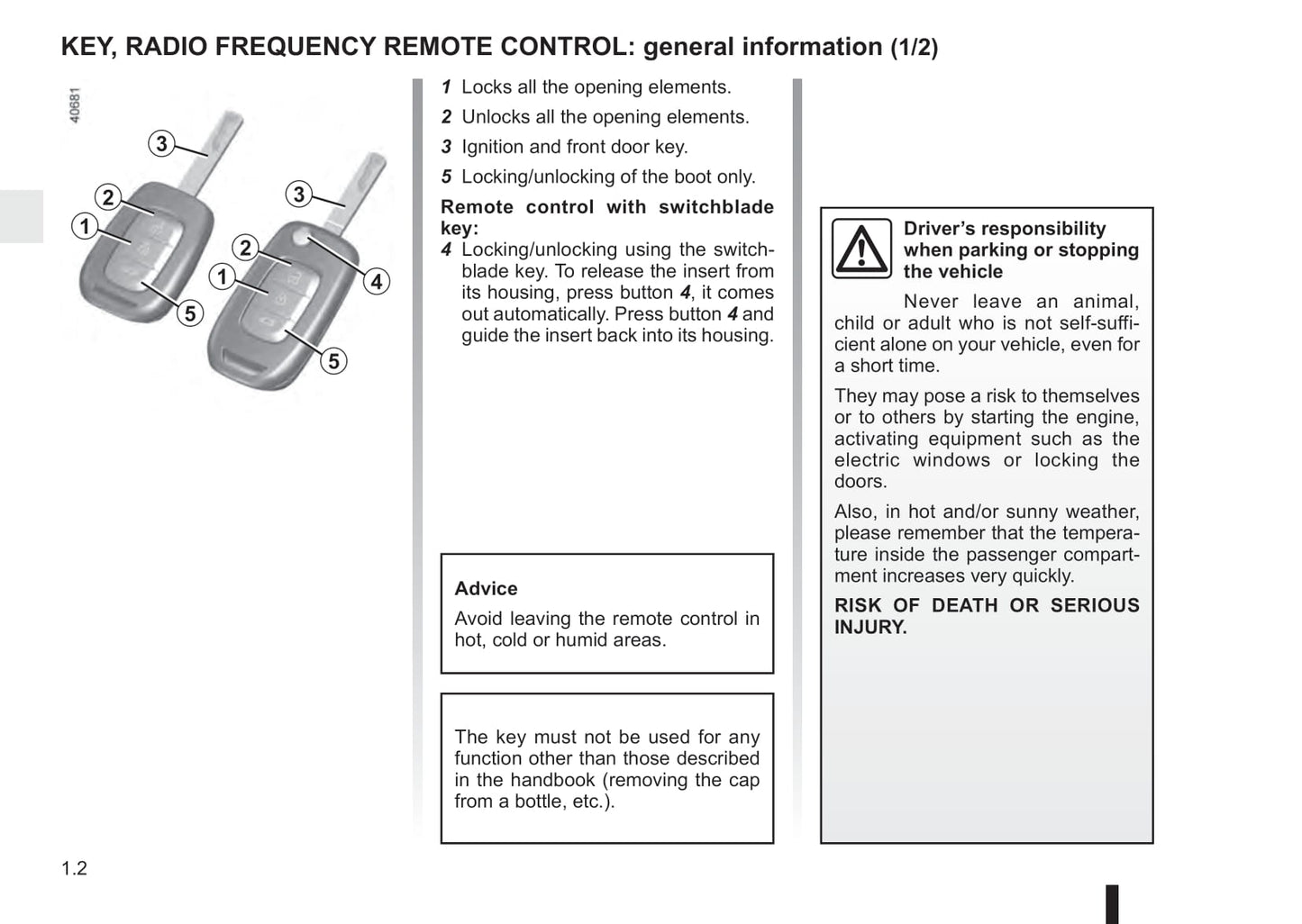 KEY, RADIO FREQUENCY REMOTE CONTROL: general information (1/2)

40681

3
2
1
5
3
2
1
4
5

1 Locks all the opening elements.

2 Unlocks all the opening elements.

3 Ignition and front door key.

5 Locking/unlocking of the boot only.

Remote control with switchblade key:

4 Locking/unlocking using the switchblade key. To release the insert from its housing, press button 4, it comes out automatically. Press button 4 and guide the insert back into its housing.

Advice

Avoid leaving the remote control in hot, cold or humid areas.

The key must not be used for any function other than those described in the handbook (removing the cap from a bottle, etc.).

Driver's responsibility when parking or stopping the vehicle

Never leave an animal, child or adult who is not self-sufficient alone on your vehicle, even for a short time.

They may pose a risk to themselves or to others by starting the engine, activating equipment such as the electric windows or locking the doors.

Also, in hot and/or sunny weather, please remember that the temperature inside the passenger compartment increases very quickly.

RISK OF DEATH OR SERIOUS INJURY.

1.2