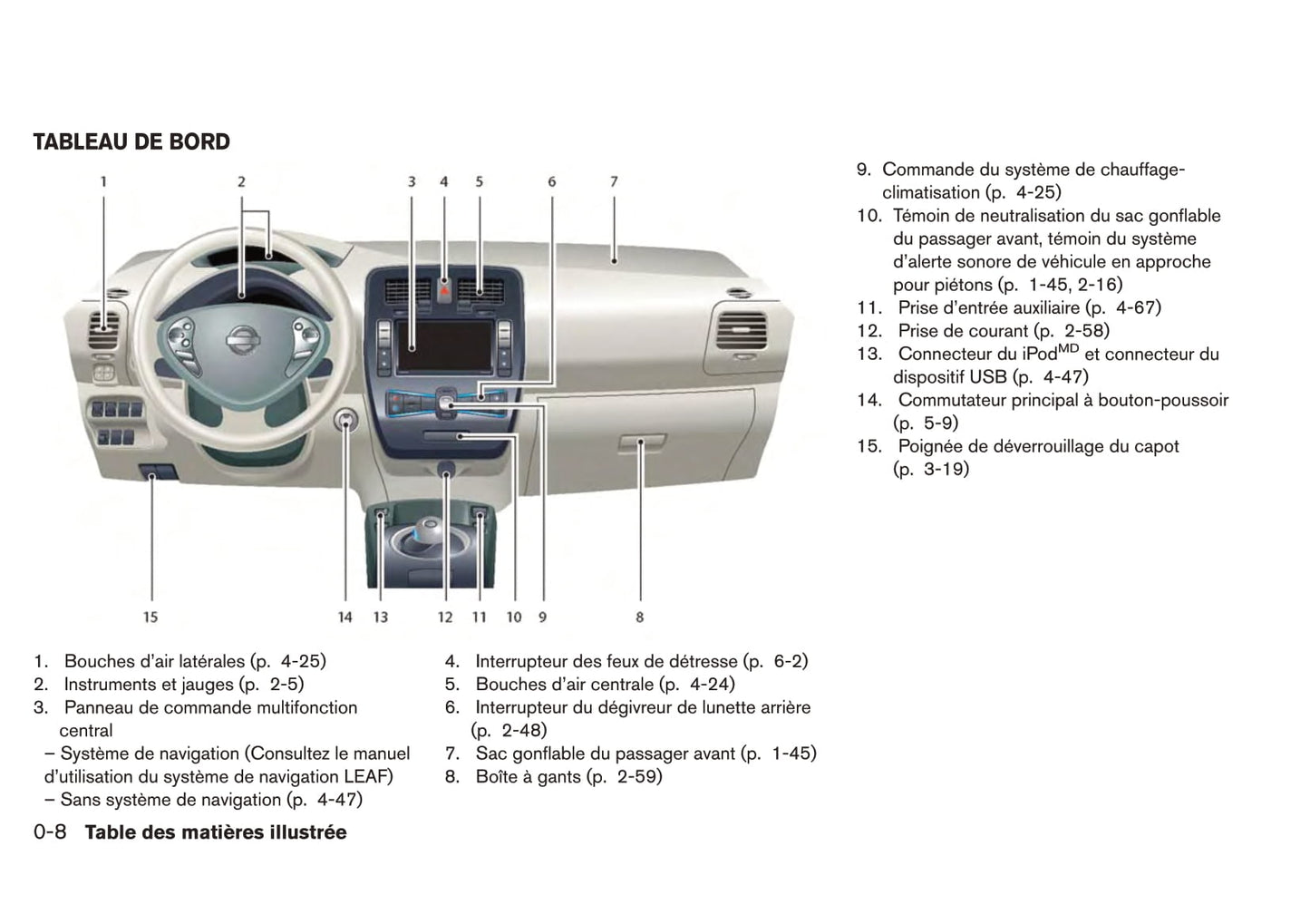 TABLEAU DE BORD

1 2 3 4 5 6 7

15 14 13 12 11 10 9 8

1. Bouches d'air latérales (p. 4-25)
2. Instruments et jauges (p. 2-5)
3. Panneau de commande multifonction central
– Système de navigation (Consultez le manuel d'utilisation du système de navigation LEAF)
– Sans système de navigation (p. 4-47)

4. Interrupteur des feux de détresse (p. 6-2)
5. Bouches d'air centrale (p. 4-24)
6. Interrupteur du dégivreur de lunette arrière (p. 2-48)
7. Sac gonflable du passager avant (p. 1-45)
8. Boîte à gants (p. 2-59)

9. Commande du système de chauffage-climatisation (p. 4-25)
10. Témoin de neutralisation du sac gonflable du passager avant, témoin du système d'alerte sonore de véhicule en approche pour piétons (p. 1-45, 2-16)
11. Prise d'entrée auxiliaire (p. 4-67)
12. Prise de courant (p. 2-58)
13. Connecteur du iPod$^{MD}$ et connecteur du dispositif USB (p. 4-47)
14. Commutateur principal à bouton-poussoir (p. 5-9)
15. Poignée de déverrouillage du capot (p. 3-19)

0-8 Table des matières illustrée