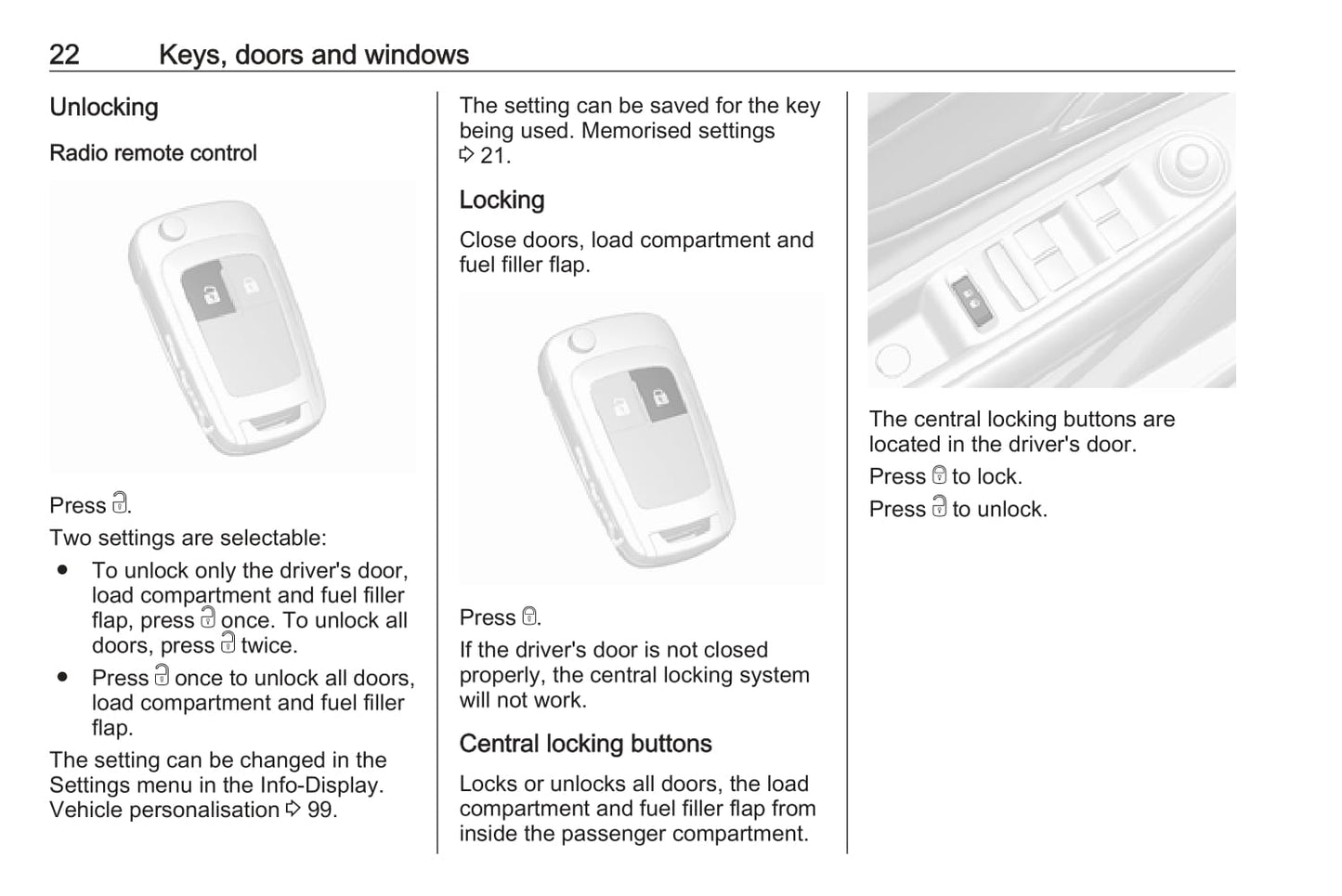 22 Keys, doors and windows

Unlocking

Radio remote control

Press 🔓.

Two settings are selectable:

● To unlock only the driver's door, load compartment and fuel filler flap, press 🔓 once. To unlock all doors, press 🔓 twice.

● Press 🔓 once to unlock all doors, load compartment and fuel filler flap.

The setting can be changed in the Settings menu in the Info-Display. Vehicle personalisation ⇨ 99.

The setting can be saved for the key being used. Memorised settings ⇨ 21.

Locking

Close doors, load compartment and fuel filler flap.

Press 🔒.

If the driver's door is not closed properly, the central locking system will not work.

Central locking buttons

Locks or unlocks all doors, the load compartment and fuel filler flap from inside the passenger compartment.

The central locking buttons are located in the driver's door.

Press 🔒 to lock.

Press 🔓 to unlock.