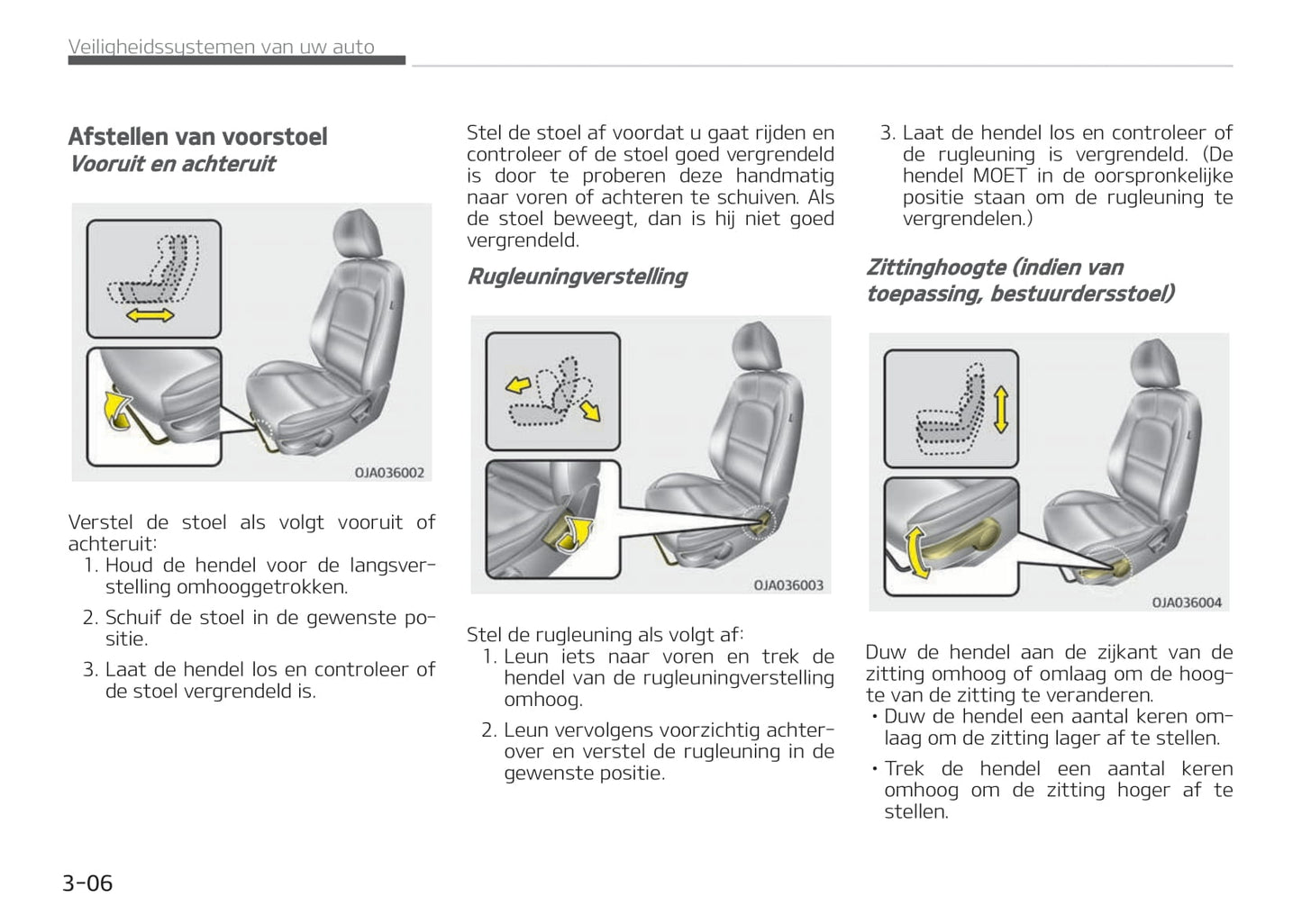 Veiligheidssystemen van uw auto

Afstellen van voorstoel
Vooruit en achteruit

OJA036002

Verstel de stoel als volgt vooruit of achteruit:
1. Houd de hendel voor de langsverstelling omhooggetrokken.
2. Schuif de stoel in de gewenste positie.
3. Laat de hendel los en controleer of de stoel vergrendeld is.

Stel de stoel af voordat u gaat rijden en controleer of de stoel goed vergrendeld is door te proberen deze handmatig naar voren of achteren te schuiven. Als de stoel beweegt, dan is hij niet goed vergrendeld.

Rugleuningverstelling

OJA036003

Stel de rugleuning als volgt af:
1. Leun iets naar voren en trek de hendel van de rugleuningverstelling omhoog.
2. Leun vervolgens voorzichtig achterover en verstel de rugleuning in de gewenste positie.
3. Laat de hendel los en controleer of de rugleuning is vergrendeld. (De hendel MOET in de oorspronkelijke positie staan om de rugleuning te vergrendelen.)

Zittinghoogte (indien van toepassing, bestuurdersstoel)

OJA036004

Duw de hendel aan de zijkant van de zitting omhoog of omlaag om de hoogte van de zitting te veranderen.
• Duw de hendel een aantal keren omlaag om de zitting lager af te stellen.
• Trek de hendel een aantal keren omhoog om de zitting hoger af te stellen.

3-06