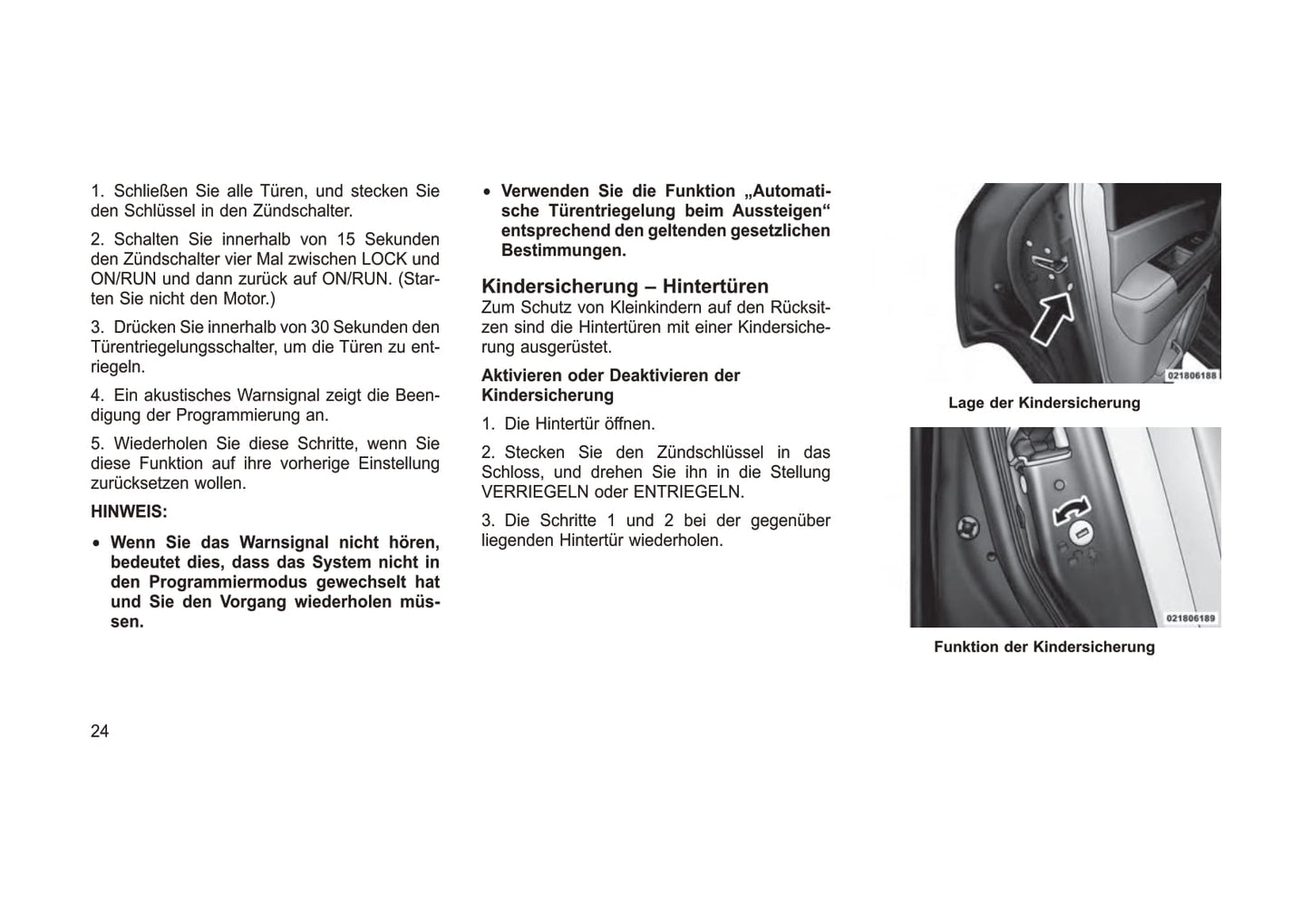 1. Schließen Sie alle Türen, und stecken Sie den Schlüssel in den Zündschalter.

2. Schalten Sie innerhalb von 15 Sekunden den Zündschalter vier Mal zwischen LOCK und ON/RUN und dann zurück auf ON/RUN. (Starten Sie nicht den Motor.)

3. Drücken Sie innerhalb von 30 Sekunden den Türentriegelungsschalter, um die Türen zu entriegeln.

4. Ein akustisches Warnsignal zeigt die Beendigung der Programmierung an.

5. Wiederholen Sie diese Schritte, wenn Sie diese Funktion auf ihre vorherige Einstellung zurücksetzen wollen.

HINWEIS:

• Wenn Sie das Warnsignal nicht hören, bedeutet dies, dass das System nicht in den Programmiermodus gewechselt hat und Sie den Vorgang wiederholen müssen.

• Verwenden Sie die Funktion „Automatische Türentriegelung beim Aussteigen“ entsprechend den geltenden gesetzlichen Bestimmungen.

Kindersicherung – Hintertüren
Zum Schutz von Kleinkindern auf den Rücksitzen sind die Hintertüren mit einer Kindersicherung ausgerüstet.

Aktivieren oder Deaktivieren der Kindersicherung

1. Die Hintertür öffnen.

2. Stecken Sie den Zündschlüssel in das Schloss, und drehen Sie ihn in die Stellung VERRIEGELN oder ENTRIEGELN.

3. Die Schritte 1 und 2 bei der gegenüber liegenden Hintertür wiederholen.

021806188
Lage der Kindersicherung

021806189
Funktion der Kindersicherung

24