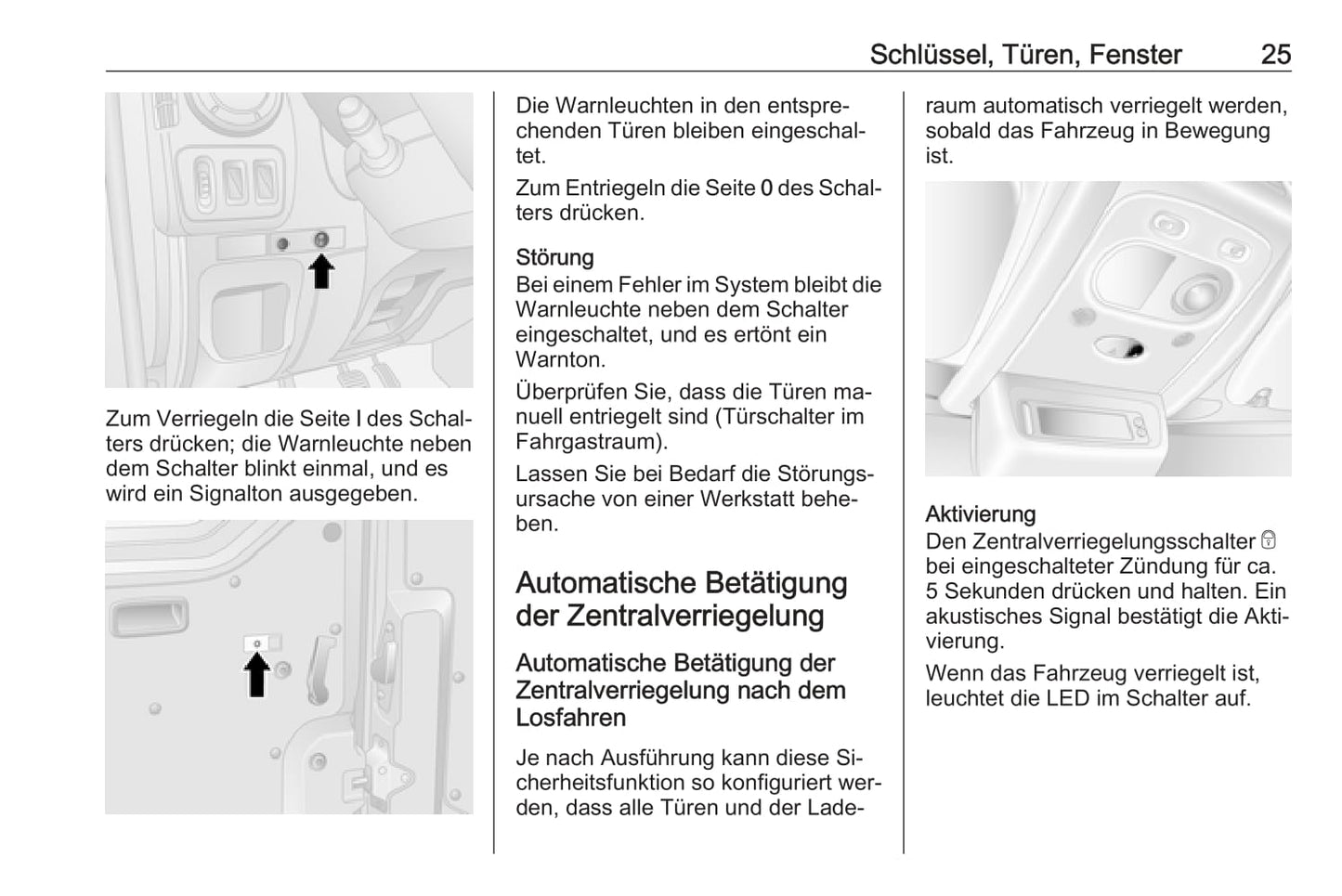 Schlüssel, Türen, Fenster 25

Zum Verriegeln die Seite I des Schalters drücken; die Warnleuchte neben dem Schalter blinkt einmal, und es wird ein Signalton ausgegeben.

Die Warnleuchten in den entsprechenden Türen bleiben eingeschaltet.

Zum Entriegeln die Seite 0 des Schalters drücken.

Störung
Bei einem Fehler im System bleibt die Warnleuchte neben dem Schalter eingeschaltet, und es ertönt ein Warnton.

Überprüfen Sie, dass die Türen manuell entriegelt sind (Türschalter im Fahrgastraum).

Lassen Sie bei Bedarf die Störungsursache von einer Werkstatt beheben.

Automatische Betätigung der Zentralverriegelung

Automatische Betätigung der Zentralverriegelung nach dem Losfahren

Je nach Ausführung kann diese Sicherheitsfunktion so konfiguriert werden, dass alle Türen und der Laderaum automatisch verriegelt werden, sobald das Fahrzeug in Bewegung ist.

Aktivierung
Den Zentralverriegelungsschalter bei eingeschalteter Zündung für ca. 5 Sekunden drücken und halten. Ein akustisches Signal bestätigt die Aktivierung.

Wenn das Fahrzeug verriegelt ist, leuchtet die LED im Schalter auf.