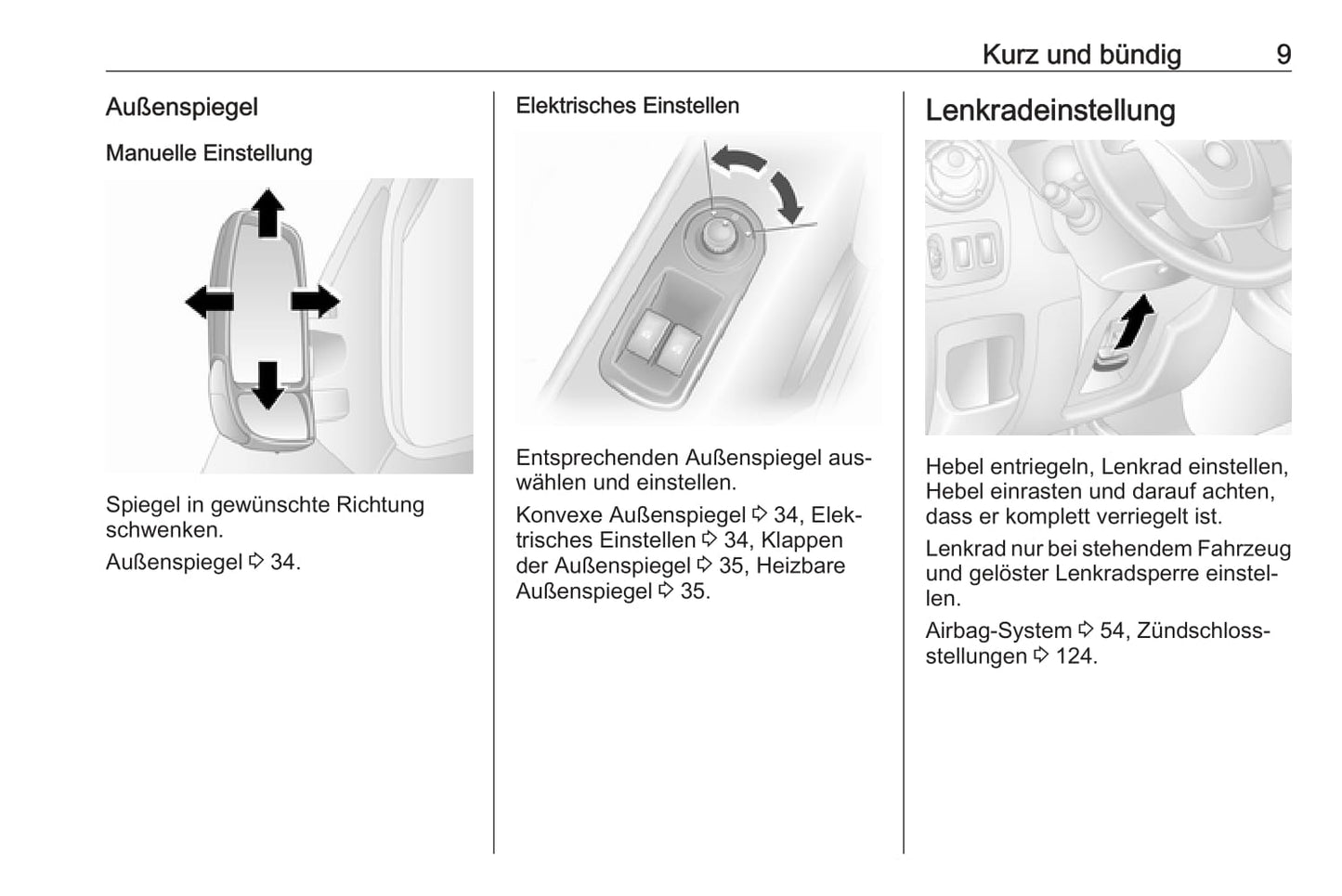 Kurz und bündig 9

Außenspiegel

Manuelle Einstellung

Spiegel in gewünschte Richtung schwenken.

Außenspiegel ⇨ 34.

Elektrisches Einstellen

Entsprechenden Außenspiegel auswählen und einstellen.

Konvexe Außenspiegel ⇨ 34, Elektrisches Einstellen ⇨ 34, Klappen der Außenspiegel ⇨ 35, Heizbare Außenspiegel ⇨ 35.

Lenkradeinstellung

Hebel entriegeln, Lenkrad einstellen, Hebel einrasten und darauf achten, dass er komplett verriegelt ist.

Lenkrad nur bei stehendem Fahrzeug und gelöster Lenkradsperre einstellen.

Airbag-System ⇨ 54, Zündschlossstellungen ⇨ 124.