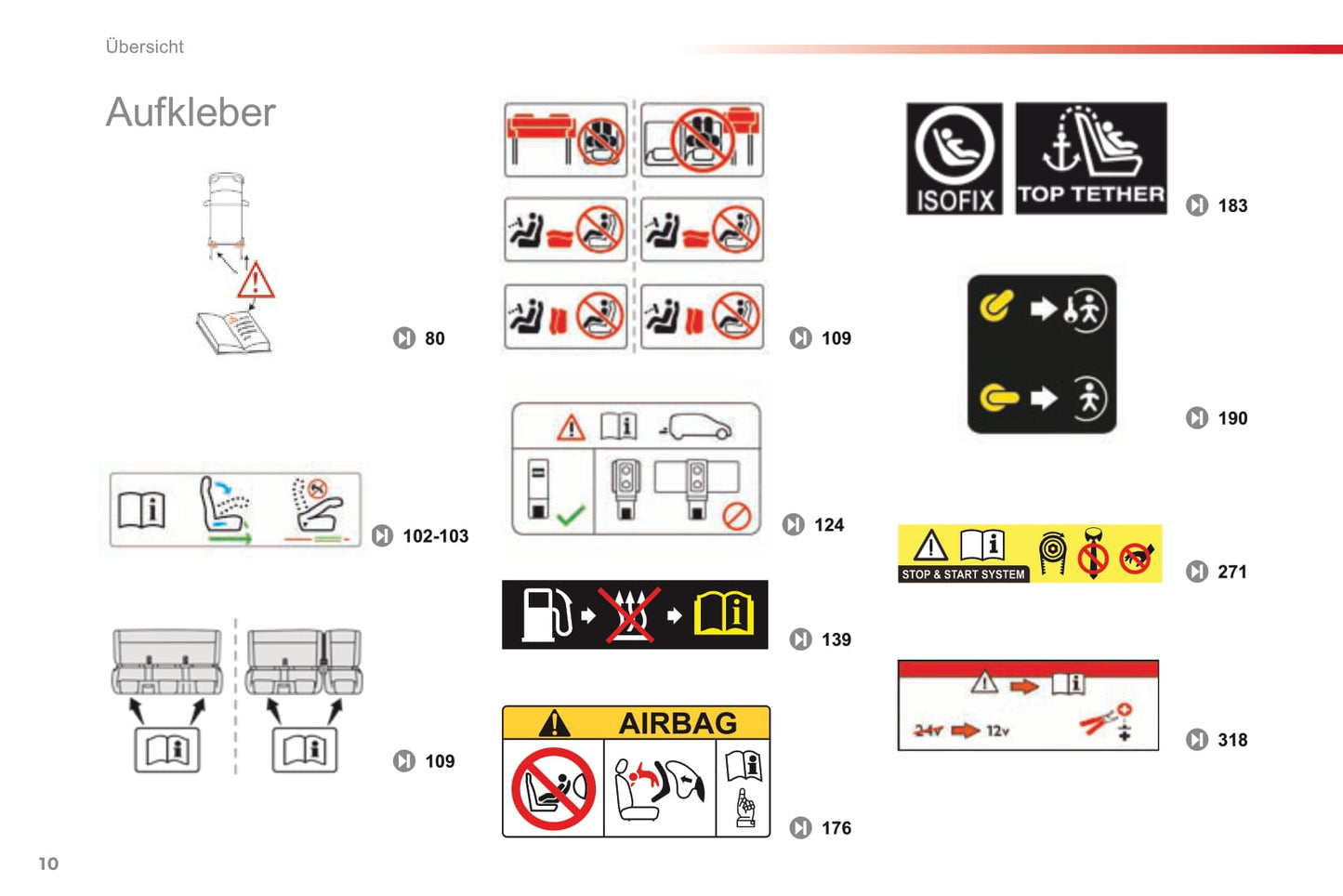 Übersicht

Aufkleber

80

102-103

109

109

124

139

AIRBAG

176

ISOFIX

TOP TETHER

183

190

STOP & START SYSTEM

271

24v

12v

318

10