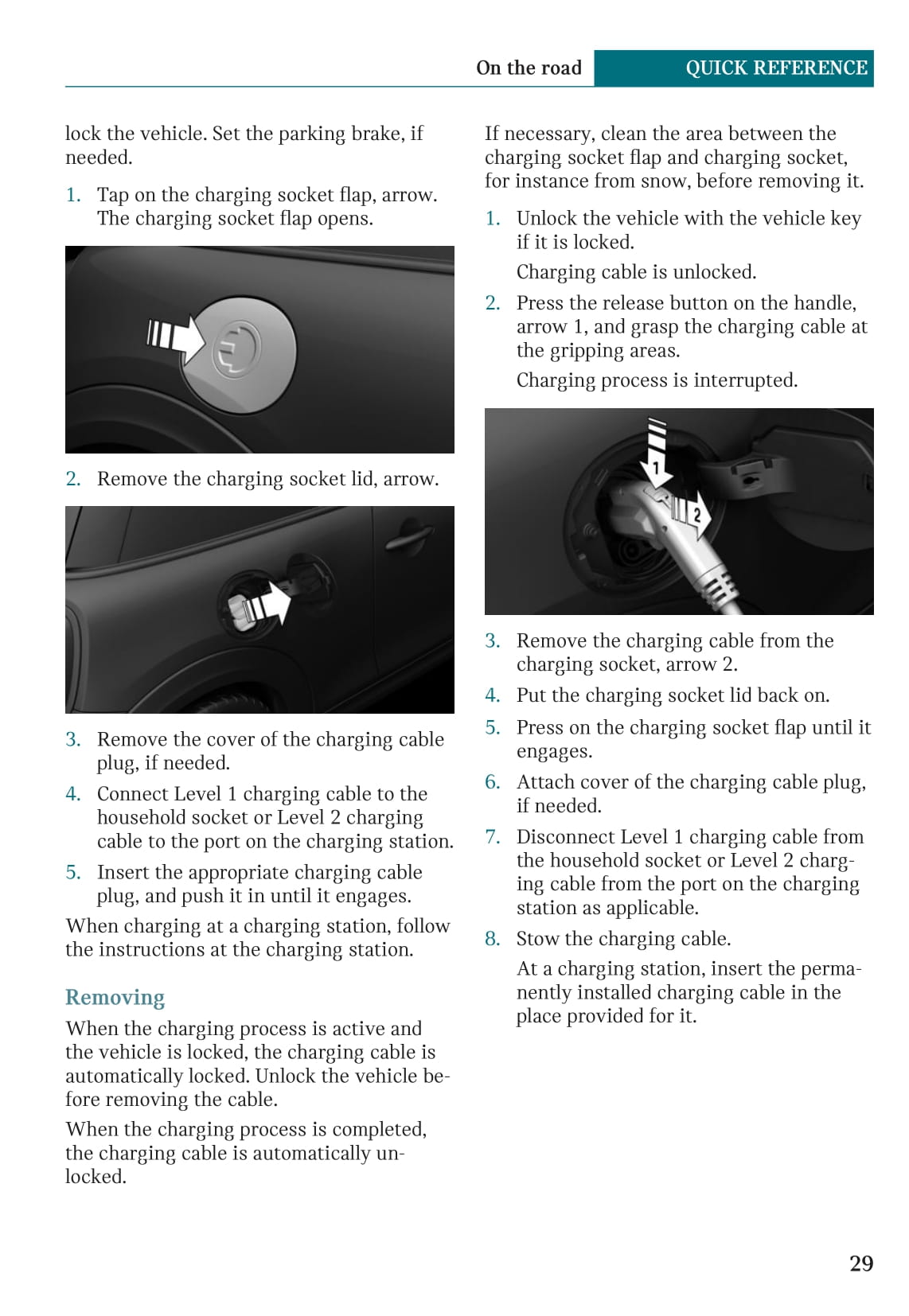 On the road QUICK REFERENCE

lock the vehicle. Set the parking brake, if needed.

1. Tap on the charging socket flap, arrow. The charging socket flap opens.

2. Remove the charging socket lid, arrow.

3. Remove the cover of the charging cable plug, if needed.
4. Connect Level 1 charging cable to the household socket or Level 2 charging cable to the port on the charging station.
5. Insert the appropriate charging cable plug, and push it in until it engages.

When charging at a charging station, follow the instructions at the charging station.

Removing

When the charging process is active and the vehicle is locked, the charging cable is automatically locked. Unlock the vehicle before removing the cable.

When the charging process is completed, the charging cable is automatically unlocked.

If necessary, clean the area between the charging socket flap and charging socket, for instance from snow, before removing it.

1. Unlock the vehicle with the vehicle key if it is locked.
Charging cable is unlocked.
2. Press the release button on the handle, arrow 1, and grasp the charging cable at the gripping areas.
Charging process is interrupted.

1
2

3. Remove the charging cable from the charging socket, arrow 2.
4. Put the charging socket lid back on.
5. Press on the charging socket flap until it engages.
6. Attach cover of the charging cable plug, if needed.
7. Disconnect Level 1 charging cable from the household socket or Level 2 charging cable from the port on the charging station as applicable.
8. Stow the charging cable.
At a charging station, insert the permanently installed charging cable in the place provided for it.

29