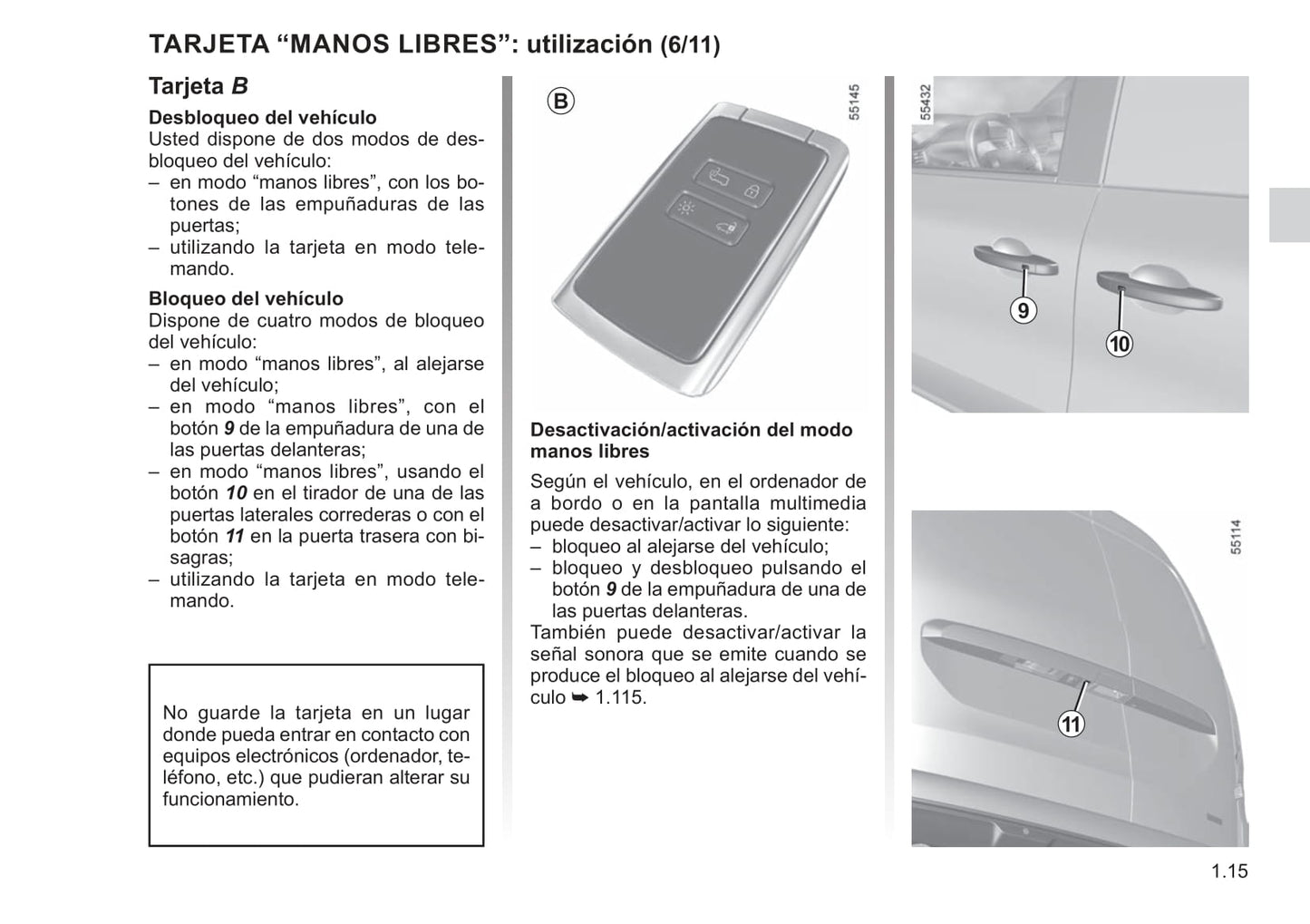 TARJETA “MANOS LIBRES”: utilización (6/11)

Tarjeta B

Desbloqueo del vehículo
Usted dispone de dos modos de desbloqueo del vehículo:
– en modo “manos libres”, con los botones de las empuñaduras de las puertas;
– utilizando la tarjeta en modo telemando.

Bloqueo del vehículo
Dispone de cuatro modos de bloqueo del vehículo:
– en modo “manos libres”, al alejarse del vehículo;
– en modo “manos libres”, con el botón 9 de la empuñadura de una de las puertas delanteras;
– en modo “manos libres”, usando el botón 10 en el tirador de una de las puertas laterales correderas o con el botón 11 en la puerta trasera con bisagras;
– utilizando la tarjeta en modo telemando.

No guarde la tarjeta en un lugar donde pueda entrar en contacto con equipos electrónicos (ordenador, teléfono, etc.) que pudieran alterar su funcionamiento.

B

55145

Desactivación/activación del modo manos libres

Según el vehículo, en el ordenador de a bordo o en la pantalla multimedia puede desactivar/activar lo siguiente:
– bloqueo al alejarse del vehículo;
– bloqueo y desbloqueo pulsando el botón 9 de la empuñadura de una de las puertas delanteras.
También puede desactivar/activar la señal sonora que se emite cuando se produce el bloqueo al alejarse del vehículo ➥ 1.115.

55432

9

10

55114

11

1.15