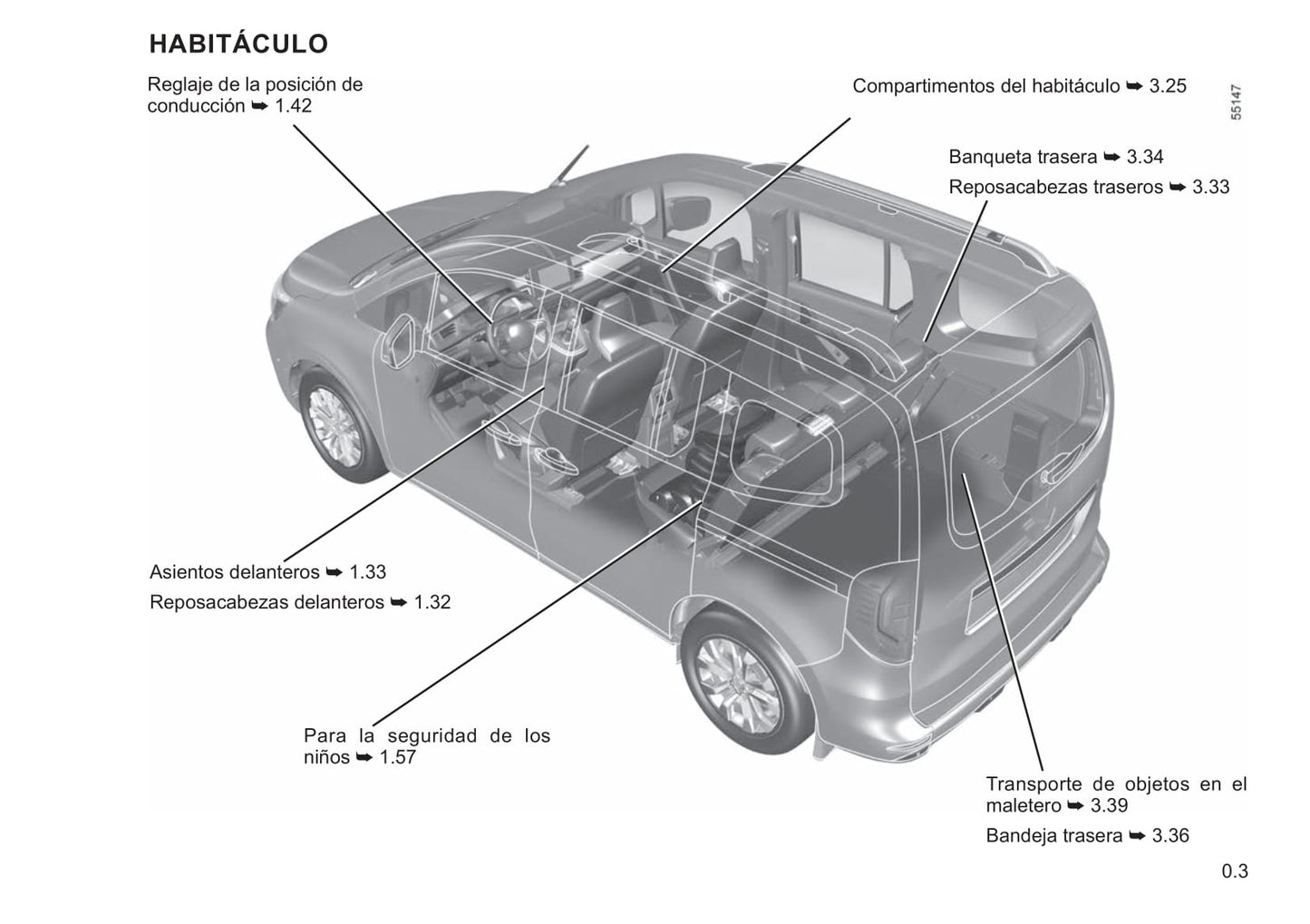 HABITÁCULO

Reglaje de la posición de conducción ➥ 1.42

Compartimentos del habitáculo ➥ 3.25

55147

Banqueta trasera ➥ 3.34

Reposacabezas traseros ➥ 3.33

Asientos delanteros ➥ 1.33

Reposacabezas delanteros ➥ 1.32

Para la seguridad de los niños ➥ 1.57

Transporte de objetos en el maletero ➥ 3.39

Bandeja trasera ➥ 3.36

0.3