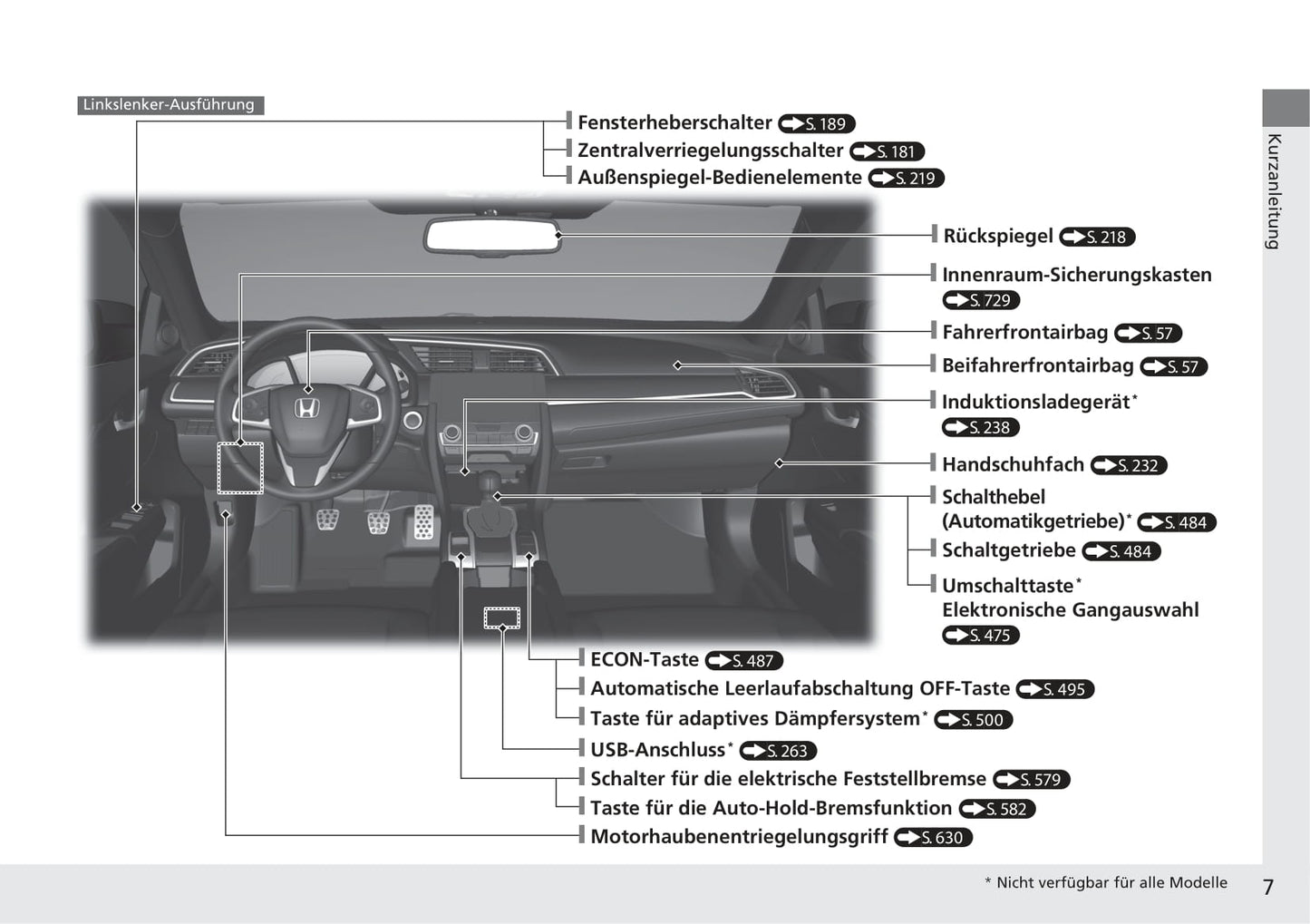 Linkslenker-Ausführung

Fensterheberschalter S. 189
Zentralverriegelungsschalter S. 181
Außenspiegel-Bedienelemente S. 219

Rückspiegel S. 218
Innenraum-Sicherungskasten S. 729
Fahrerfrontairbag S. 57
Beifahrerfrontairbag S. 57
Induktionsladegerät* S. 238
Handschuhfach S. 232
Schalthebel (Automatikgetriebe)* S. 484
Schaltgetriebe S. 484
Umschalttaste* Elektronische Gangauswahl S. 475

ECON-Taste S. 487
Automatische Leerlaufabschaltung OFF-Taste S. 495
Taste für adaptives Dämpfersystem* S. 500
USB-Anschluss* S. 263
Schalter für die elektrische Feststellbremse S. 579
Taste für die Auto-Hold-Bremsfunktion S. 582
Motorhaubenentriegelungsgriff S. 630

Kurzanleitung

* Nicht verfügbar für alle Modelle

7