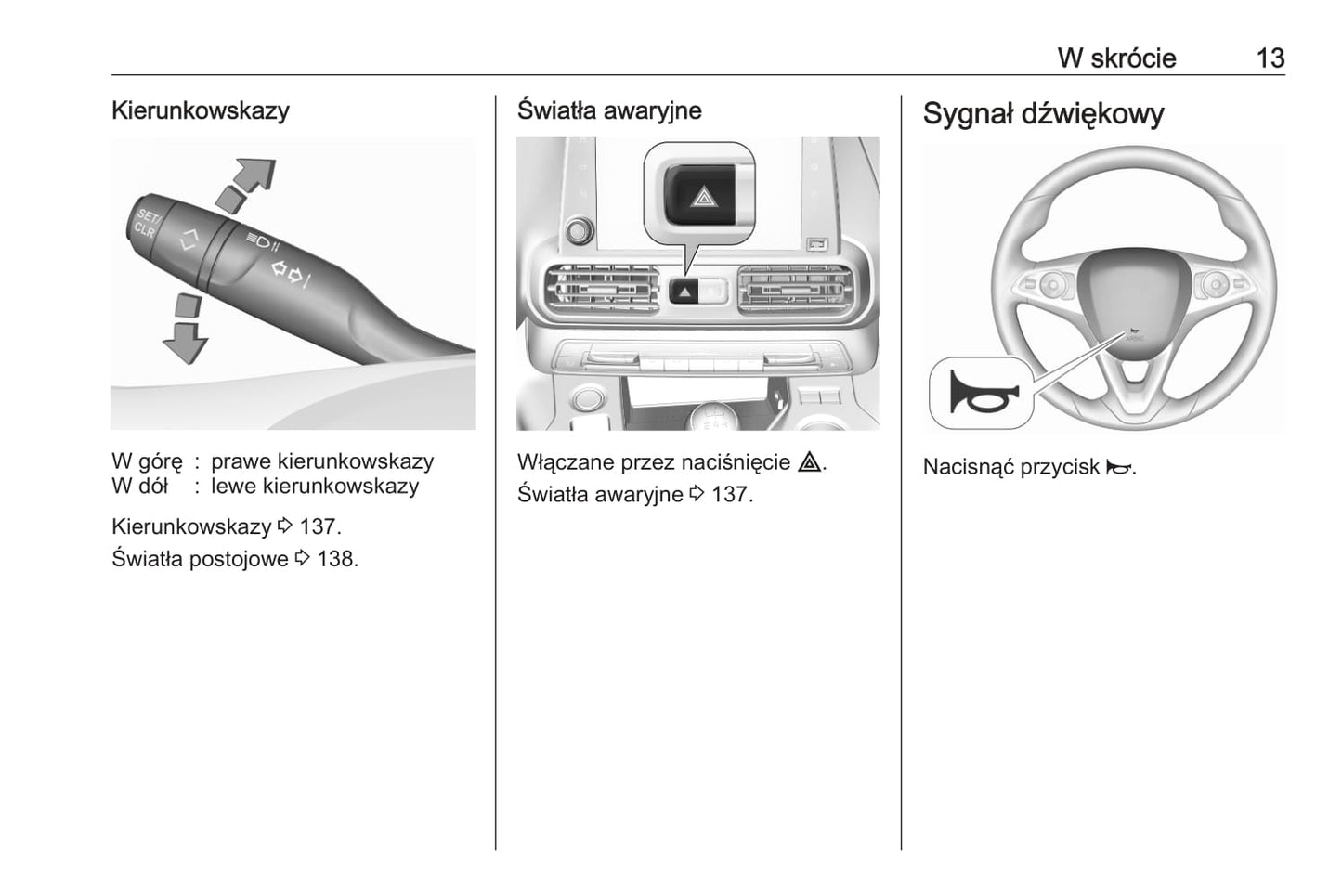 W skrócie 13

Kierunkowskazy

SET/ CLR

W górę : prawe kierunkowskazy
W dół : lewe kierunkowskazy

Kierunkowskazy ⇨ 137.

Światła postojowe ⇨ 138.

Światła awaryjne

Włączane przez naciśnięcie ⚠.

Światła awaryjne ⇨ 137.

Sygnał dźwiękowy

Nacisnąć przycisk 📯.