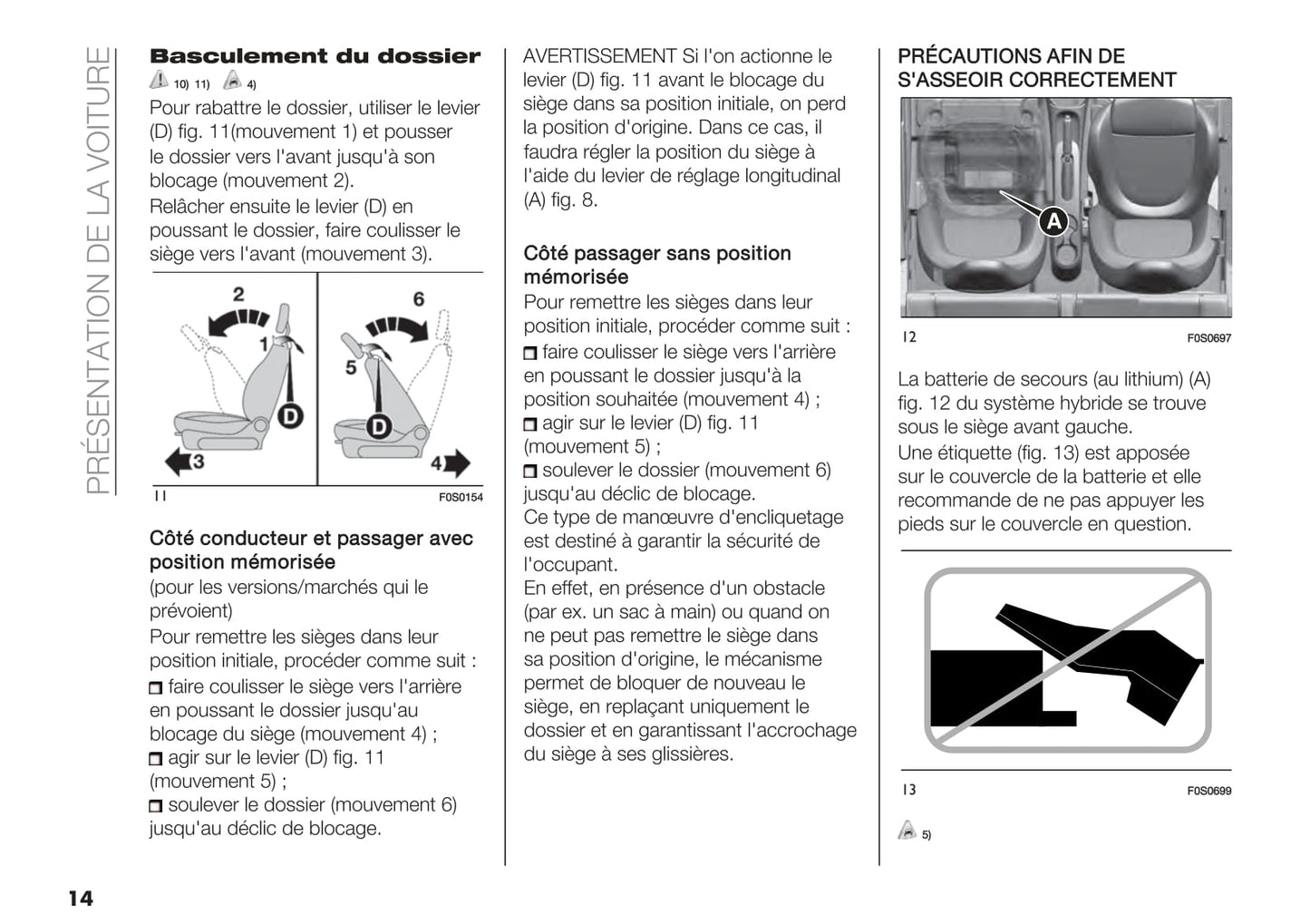 PRÉSENTATION DE LA VOITURE

Basculement du dossier
10) 11) 4)
Pour rabattre le dossier, utiliser le levier (D) fig. 11(mouvement 1) et pousser le dossier vers l'avant jusqu'à son blocage (mouvement 2).
Relâcher ensuite le levier (D) en poussant le dossier, faire coulisser le siège vers l'avant (mouvement 3).

2
1
D
3
6
5
D
4
11 F0S0154

Côté conducteur et passager avec position mémorisée
(pour les versions/marchés qui le prévoient)
Pour remettre les sièges dans leur position initiale, procéder comme suit :
faire coulisser le siège vers l'arrière en poussant le dossier jusqu'au blocage du siège (mouvement 4) ;
agir sur le levier (D) fig. 11 (mouvement 5) ;
soulever le dossier (mouvement 6) jusqu'au déclic de blocage.

AVERTISSEMENT Si l'on actionne le levier (D) fig. 11 avant le blocage du siège dans sa position initiale, on perd la position d'origine. Dans ce cas, il faudra régler la position du siège à l'aide du levier de réglage longitudinal (A) fig. 8.

Côté passager sans position mémorisée
Pour remettre les sièges dans leur position initiale, procéder comme suit :
faire coulisser le siège vers l'arrière en poussant le dossier jusqu'à la position souhaitée (mouvement 4) ;
agir sur le levier (D) fig. 11 (mouvement 5) ;
soulever le dossier (mouvement 6) jusqu'au déclic de blocage.
Ce type de manœuvre d'encliquetage est destiné à garantir la sécurité de l'occupant.
En effet, en présence d'un obstacle (par ex. un sac à main) ou quand on ne peut pas remettre le siège dans sa position d'origine, le mécanisme permet de bloquer de nouveau le siège, en replaçant uniquement le dossier et en garantissant l'accrochage du siège à ses glissières.

PRÉCAUTIONS AFIN DE S'ASSEOIR CORRECTEMENT

A
12 F0S0697

La batterie de secours (au lithium) (A) fig. 12 du système hybride se trouve sous le siège avant gauche.
Une étiquette (fig. 13) est apposée sur le couvercle de la batterie et elle recommande de ne pas appuyer les pieds sur le couvercle en question.

13 F0S0699

5)

14