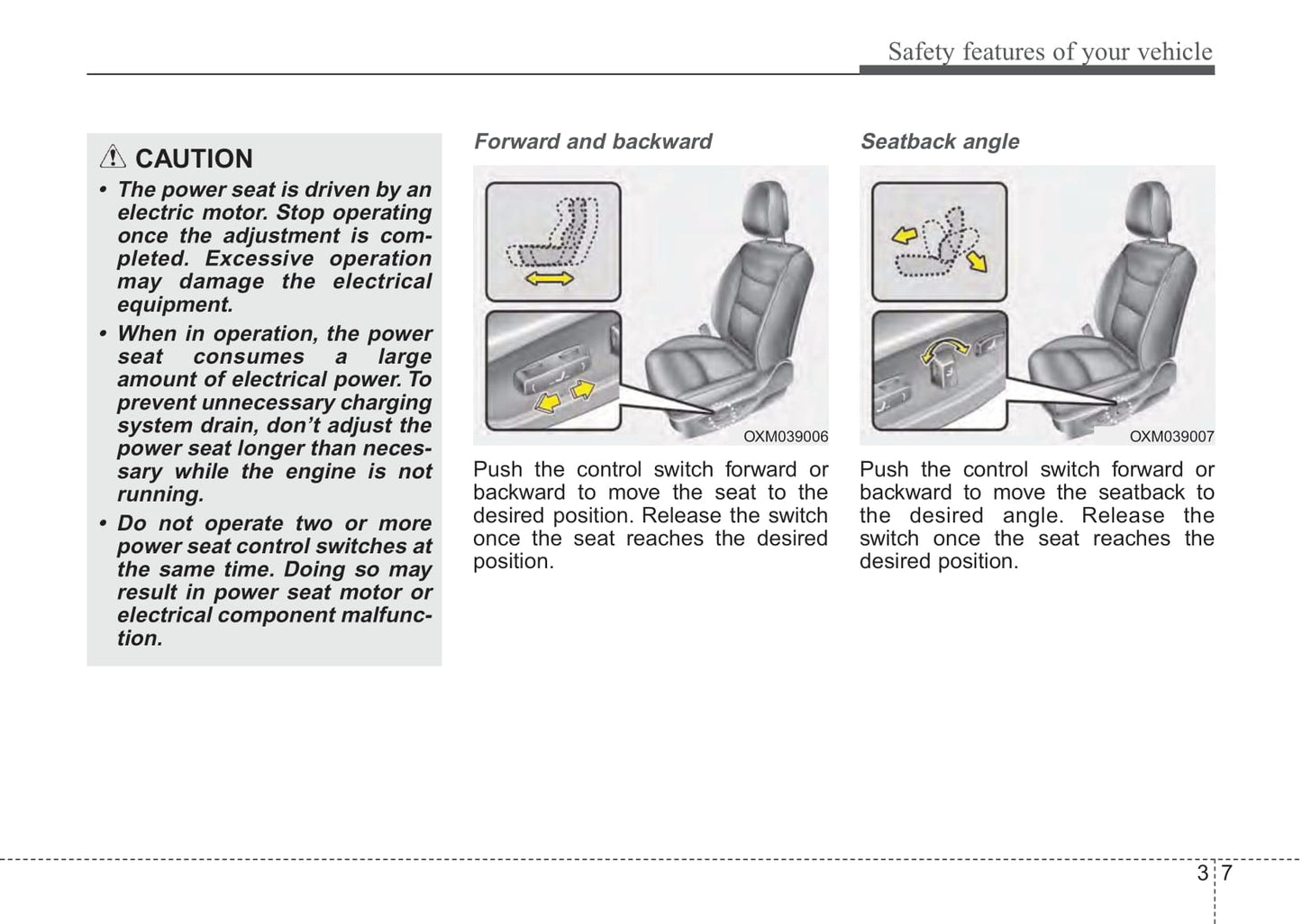 Safety features of your vehicle

CAUTION

• The power seat is driven by an electric motor. Stop operating once the adjustment is completed. Excessive operation may damage the electrical equipment.

• When in operation, the power seat consumes a large amount of electrical power. To prevent unnecessary charging system drain, don't adjust the power seat longer than necessary while the engine is not running.

• Do not operate two or more power seat control switches at the same time. Doing so may result in power seat motor or electrical component malfunction.

Forward and backward

OXM039006

Push the control switch forward or backward to move the seat to the desired position. Release the switch once the seat reaches the desired position.

Seatback angle

OXM039007

Push the control switch forward or backward to move the seatback to the desired angle. Release the switch once the seat reaches the desired position.

3 7