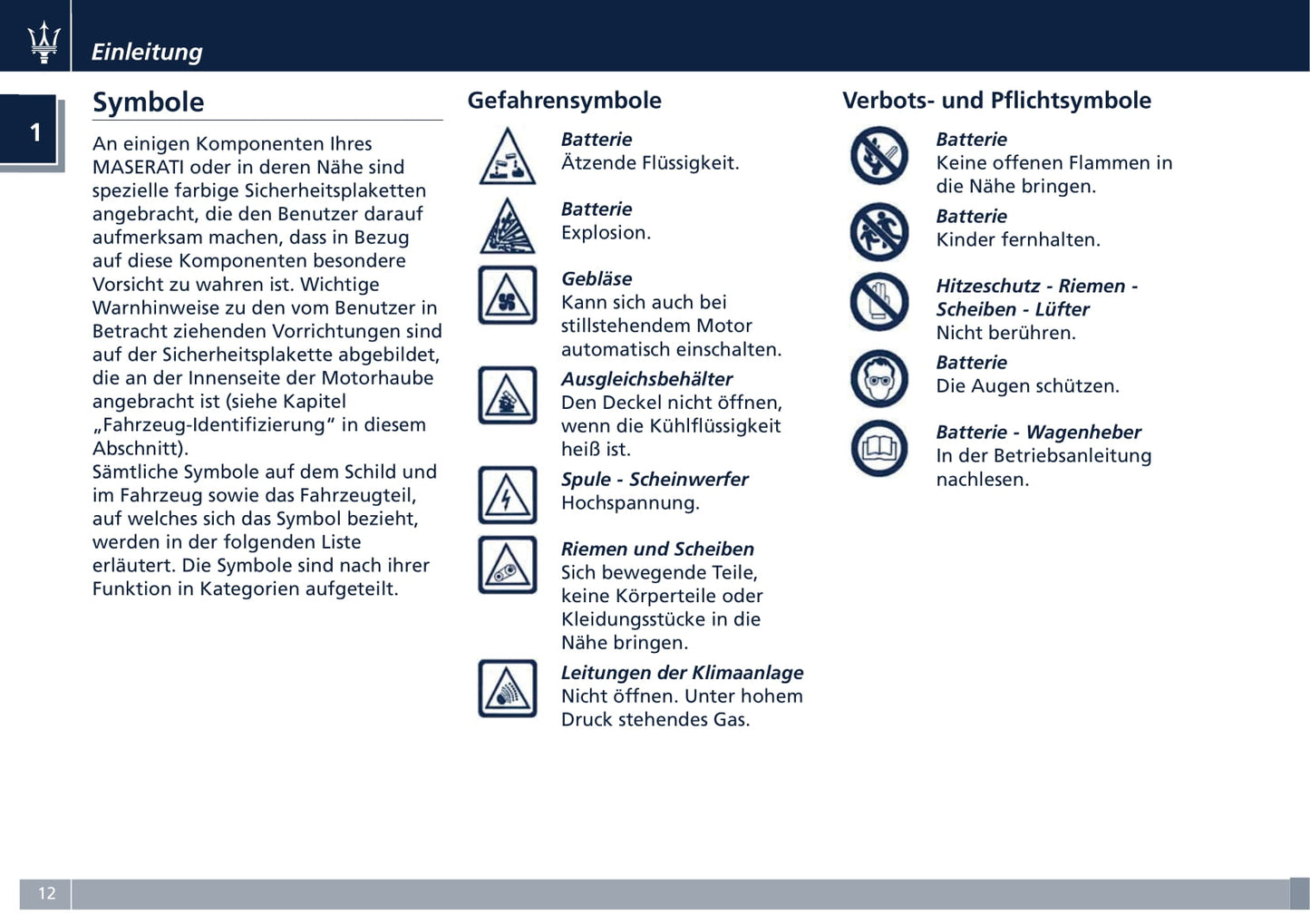 Einleitung

1

Symbole

An einigen Komponenten Ihres MASERATI oder in deren Nähe sind spezielle farbige Sicherheitsplaketten angebracht, die den Benutzer darauf aufmerksam machen, dass in Bezug auf diese Komponenten besondere Vorsicht zu wahren ist. Wichtige Warnhinweise zu den vom Benutzer in Betracht ziehenden Vorrichtungen sind auf der Sicherheitsplakette abgebildet, die an der Innenseite der Motorhaube angebracht ist (siehe Kapitel „Fahrzeug-Identifizierung“ in diesem Abschnitt).
Sämtliche Symbole auf dem Schild und im Fahrzeug sowie das Fahrzeugteil, auf welches sich das Symbol bezieht, werden in der folgenden Liste erläutert. Die Symbole sind nach ihrer Funktion in Kategorien aufgeteilt.

Gefahrensymbole

Batterie
Ätzende Flüssigkeit.

Batterie
Explosion.

Gebläse
Kann sich auch bei stillstehendem Motor automatisch einschalten.

Ausgleichsbehälter
Den Deckel nicht öffnen, wenn die Kühlflüssigkeit heiß ist.

Spule - Scheinwerfer
Hochspannung.

Riemen und Scheiben
Sich bewegende Teile, keine Körperteile oder Kleidungsstücke in die Nähe bringen.

Leitungen der Klimaanlage
Nicht öffnen. Unter hohem Druck stehendes Gas.

Verbots- und Pflichtsymbole

Batterie
Keine offenen Flammen in die Nähe bringen.

Batterie
Kinder fernhalten.

Hitzeschutz - Riemen - Scheiben - Lüfter
Nicht berühren.

Batterie
Die Augen schützen.

Batterie - Wagenheber
In der Betriebsanleitung nachlesen.

12