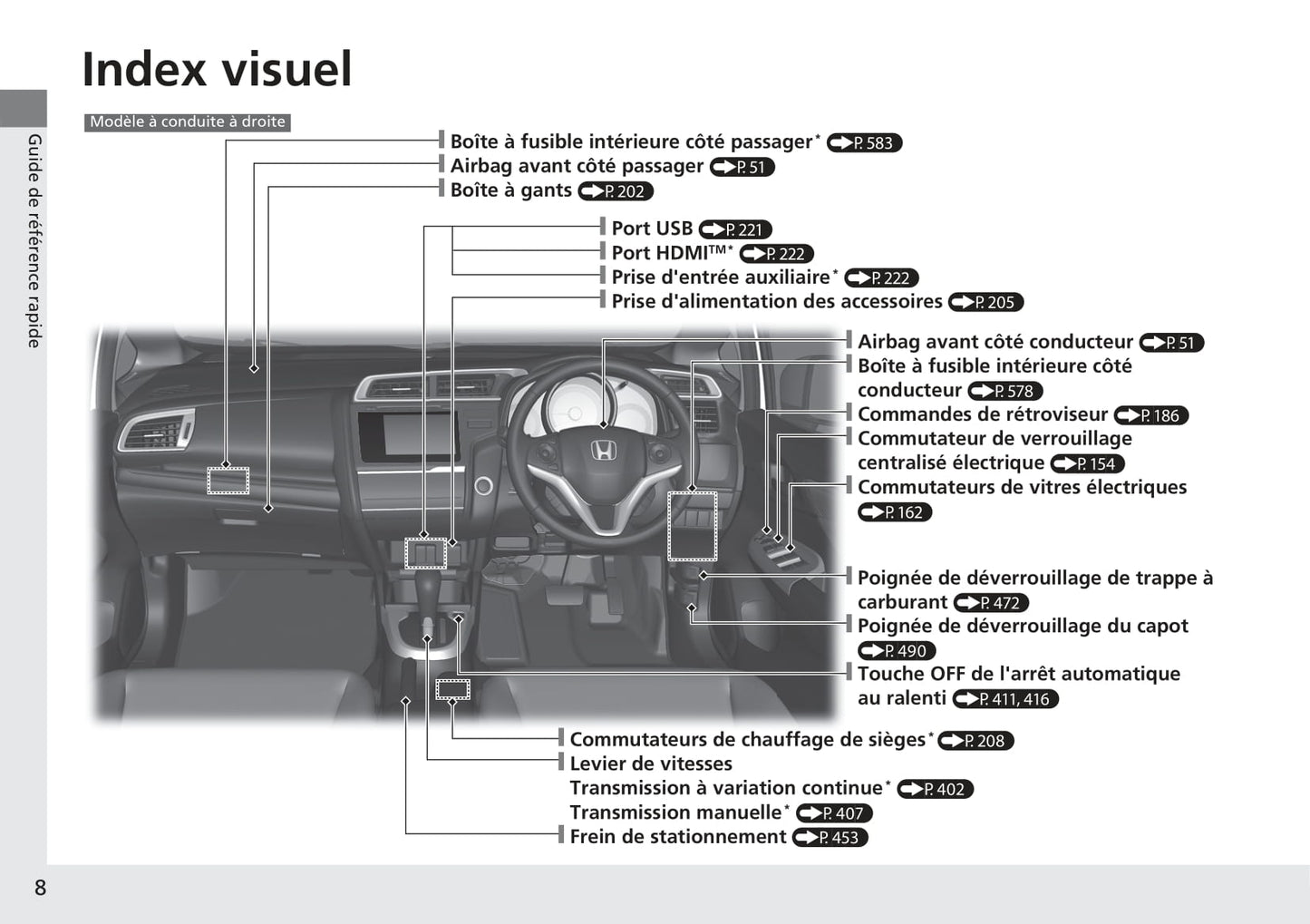 Index visuel

Guide de référence rapide

Modèle à conduite à droite

Boîte à fusible intérieure côté passager* P. 583
Airbag avant côté passager P. 51
Boîte à gants P. 202

Port USB P. 221
Port HDMI™* P. 222
Prise d'entrée auxiliaire* P. 222
Prise d'alimentation des accessoires P. 205

Airbag avant côté conducteur P. 51
Boîte à fusible intérieure côté conducteur P. 578
Commandes de rétroviseur P. 186
Commutateur de verrouillage centralisé électrique P. 154
Commutateurs de vitres électriques P. 162

Poignée de déverrouillage de trappe à carburant P. 472
Poignée de déverrouillage du capot P. 490
Touche OFF de l'arrêt automatique au ralenti P. 411, 416

Commutateurs de chauffage de sièges* P. 208
Levier de vitesses
Transmission à variation continue* P. 402
Transmission manuelle* P. 407
Frein de stationnement P. 453

8