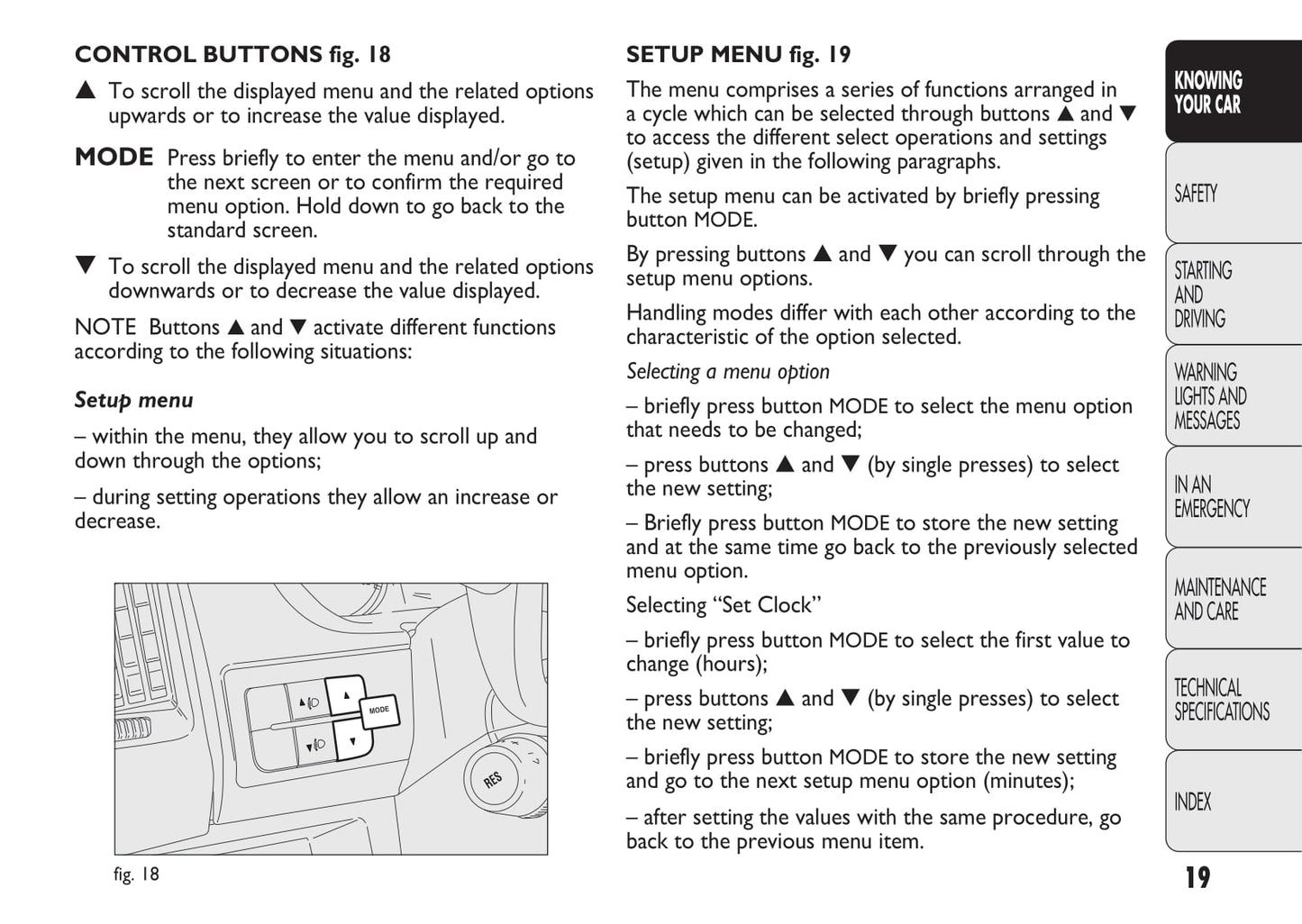 CONTROL BUTTONS fig. 18

▲ To scroll the displayed menu and the related options upwards or to increase the value displayed.

MODE Press briefly to enter the menu and/or go to the next screen or to confirm the required menu option. Hold down to go back to the standard screen.

▼ To scroll the displayed menu and the related options downwards or to decrease the value displayed.

NOTE Buttons ▲ and ▼ activate different functions according to the following situations:

Setup menu

– within the menu, they allow you to scroll up and down through the options;

– during setting operations they allow an increase or decrease.

MODE

RES

fig. 18

SETUP MENU fig. 19

The menu comprises a series of functions arranged in a cycle which can be selected through buttons ▲ and ▼ to access the different select operations and settings (setup) given in the following paragraphs.

The setup menu can be activated by briefly pressing button MODE.

By pressing buttons ▲ and ▼ you can scroll through the setup menu options.

Handling modes differ with each other according to the characteristic of the option selected.

Selecting a menu option

– briefly press button MODE to select the menu option that needs to be changed;

– press buttons ▲ and ▼ (by single presses) to select the new setting;

– Briefly press button MODE to store the new setting and at the same time go back to the previously selected menu option.

Selecting “Set Clock”

– briefly press button MODE to select the first value to change (hours);

– press buttons ▲ and ▼ (by single presses) to select the new setting;

– briefly press button MODE to store the new setting and go to the next setup menu option (minutes);

– after setting the values with the same procedure, go back to the previous menu item.

KNOWING YOUR CAR

SAFETY

STARTING AND DRIVING

WARNING LIGHTS AND MESSAGES

IN AN EMERGENCY

MAINTENANCE AND CARE

TECHNICAL SPECIFICATIONS

INDEX

19