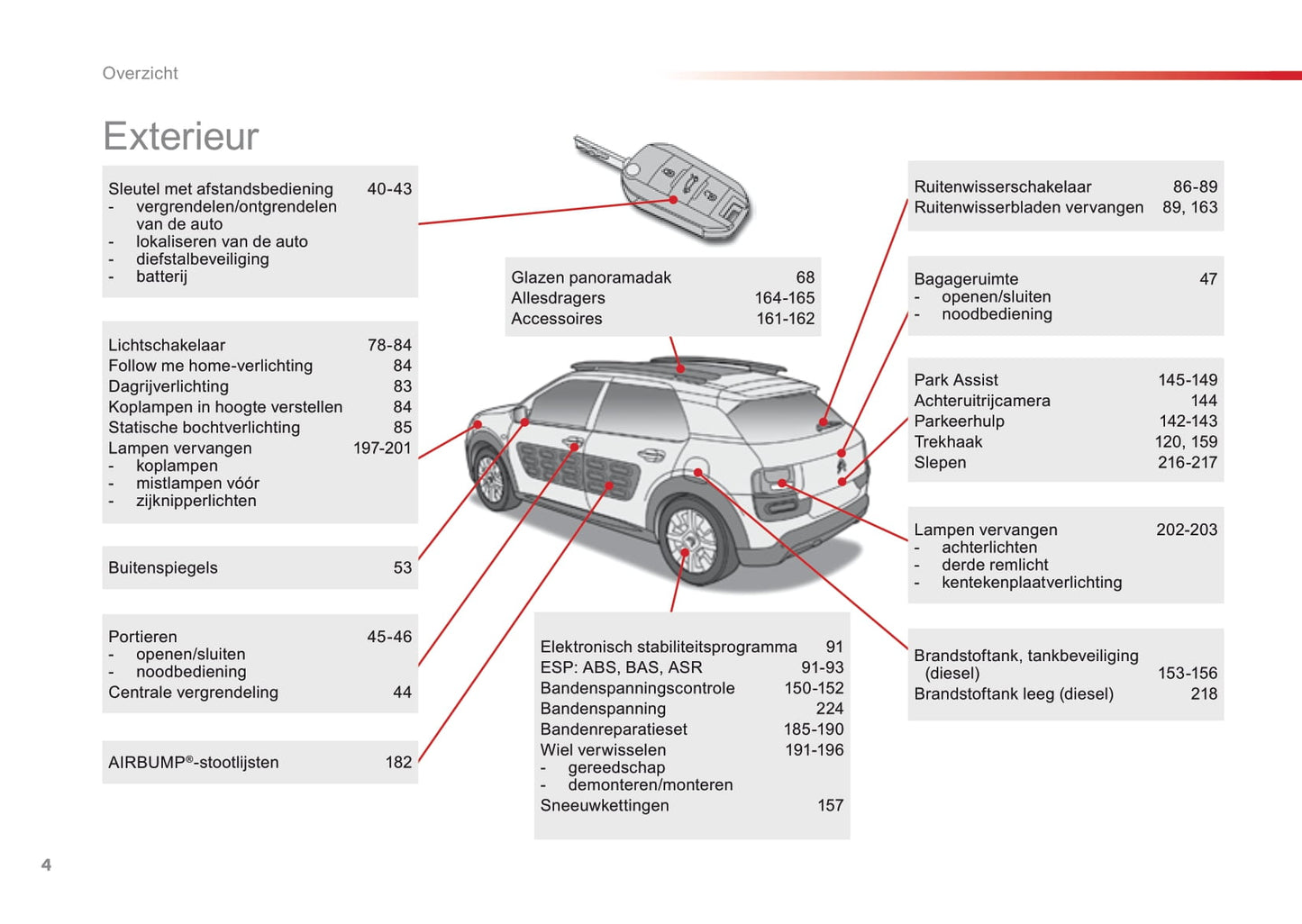 Overzicht

Exterieur

Sleutel met afstandsbediening 40-43
- vergrendelen/ontgrendelen van de auto
- lokaliseren van de auto
- diefstalbeveiliging
- batterij

Lichtschakelaar 78-84
Follow me home-verlichting 84
Dagrijverlichting 83
Koplampen in hoogte verstellen 84
Statische bochtverlichting 85
Lampen vervangen 197-201
- koplampen
- mistlampen vóór
- zijknipperlichten

Buitenspiegels 53

Portieren 45-46
- openen/sluiten
- noodbediening
Centrale vergrendeling 44

AIRBUMP®-stootlijsten 182

Glazen panoramadak 68
Allesdragers 164-165
Accessoires 161-162

Elektronisch stabiliteitsprogramma 91
ESP: ABS, BAS, ASR 91-93
Bandenspanningscontrole 150-152
Bandenspanning 224
Bandenreparatieset 185-190
Wiel verwisselen 191-196
- gereedschap
- demonteren/monteren
Sneeuwkettingen 157

Ruitenwisserschakelaar 86-89
Ruitenwisserbladen vervangen 89, 163

Bagageruimte 47
- openen/sluiten
- noodbediening

Park Assist 145-149
Achteruitrijcamera 144
Parkeerhulp 142-143
Trekhaak 120, 159
Slepen 216-217

Lampen vervangen 202-203
- achterlichten
- derde remlicht
- kentekenplaatverlichting

Brandstoftank, tankbeveiliging (diesel) 153-156
Brandstoftank leeg (diesel) 218

4