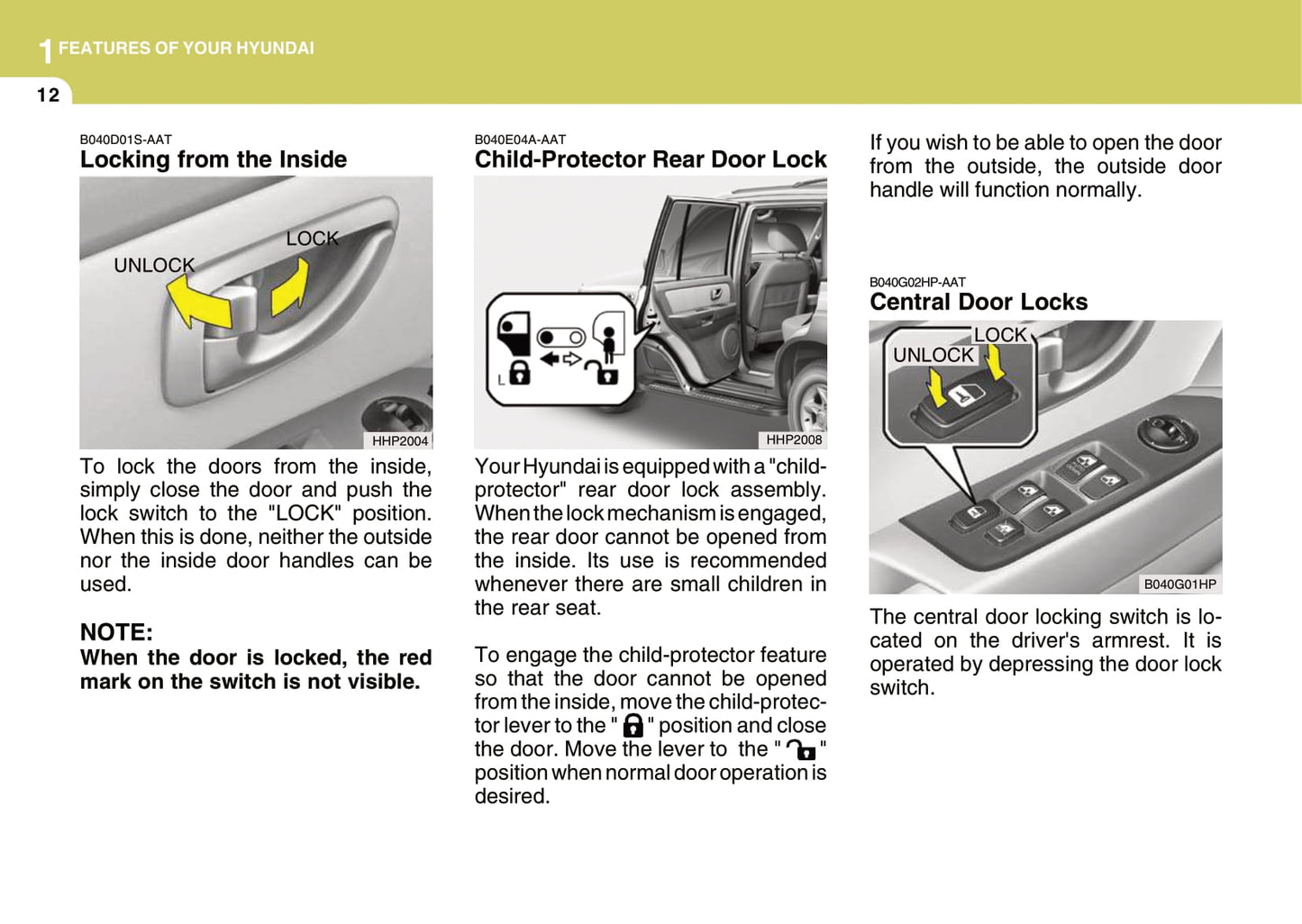 1 FEATURES OF YOUR HYUNDAI

12

B040D01S-AAT
Locking from the Inside

UNLOCK
LOCK
HHP2004

To lock the doors from the inside, simply close the door and push the lock switch to the "LOCK" position. When this is done, neither the outside nor the inside door handles can be used.

NOTE:
When the door is locked, the red mark on the switch is not visible.

B040E04A-AAT
Child-Protector Rear Door Lock

L
HHP2008

Your Hyundai is equipped with a "child-protector" rear door lock assembly. When the lock mechanism is engaged, the rear door cannot be opened from the inside. Its use is recommended whenever there are small children in the rear seat.

To engage the child-protector feature so that the door cannot be opened from the inside, move the child-protector lever to the " " position and close the door. Move the lever to the " " position when normal door operation is desired.

If you wish to be able to open the door from the outside, the outside door handle will function normally.

B040G02HP-AAT
Central Door Locks

LOCK
UNLOCK
B040G01HP

The central door locking switch is located on the driver's armrest. It is operated by depressing the door lock switch.