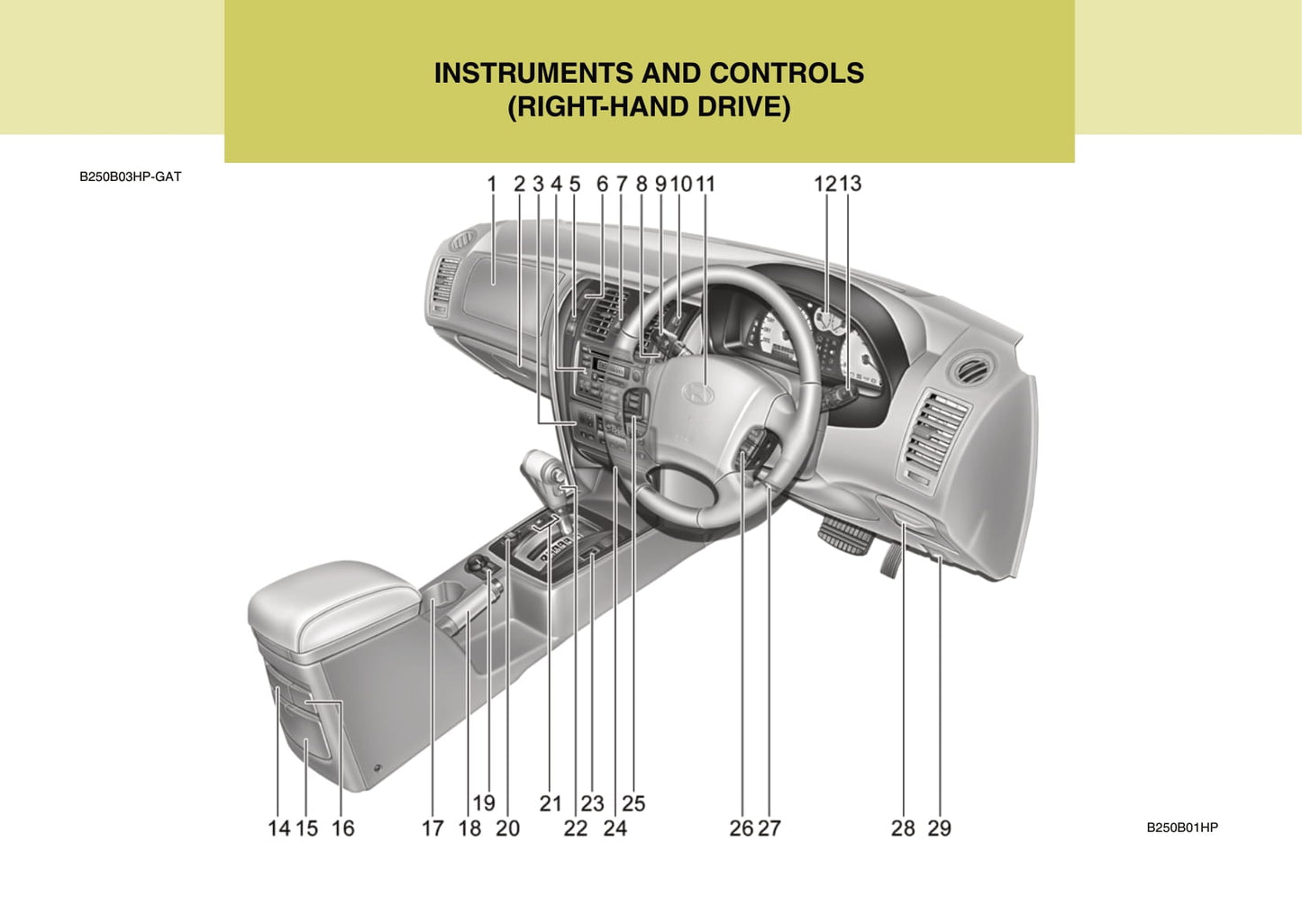 INSTRUMENTS AND CONTROLS
(RIGHT-HAND DRIVE)

B250B03HP-GAT

1 2 3 4 5 6 7 8 9 10 11 12 13

14 15 16 17 18 19 20 21 22 23 24 25 26 27 28 29

B250B01HP