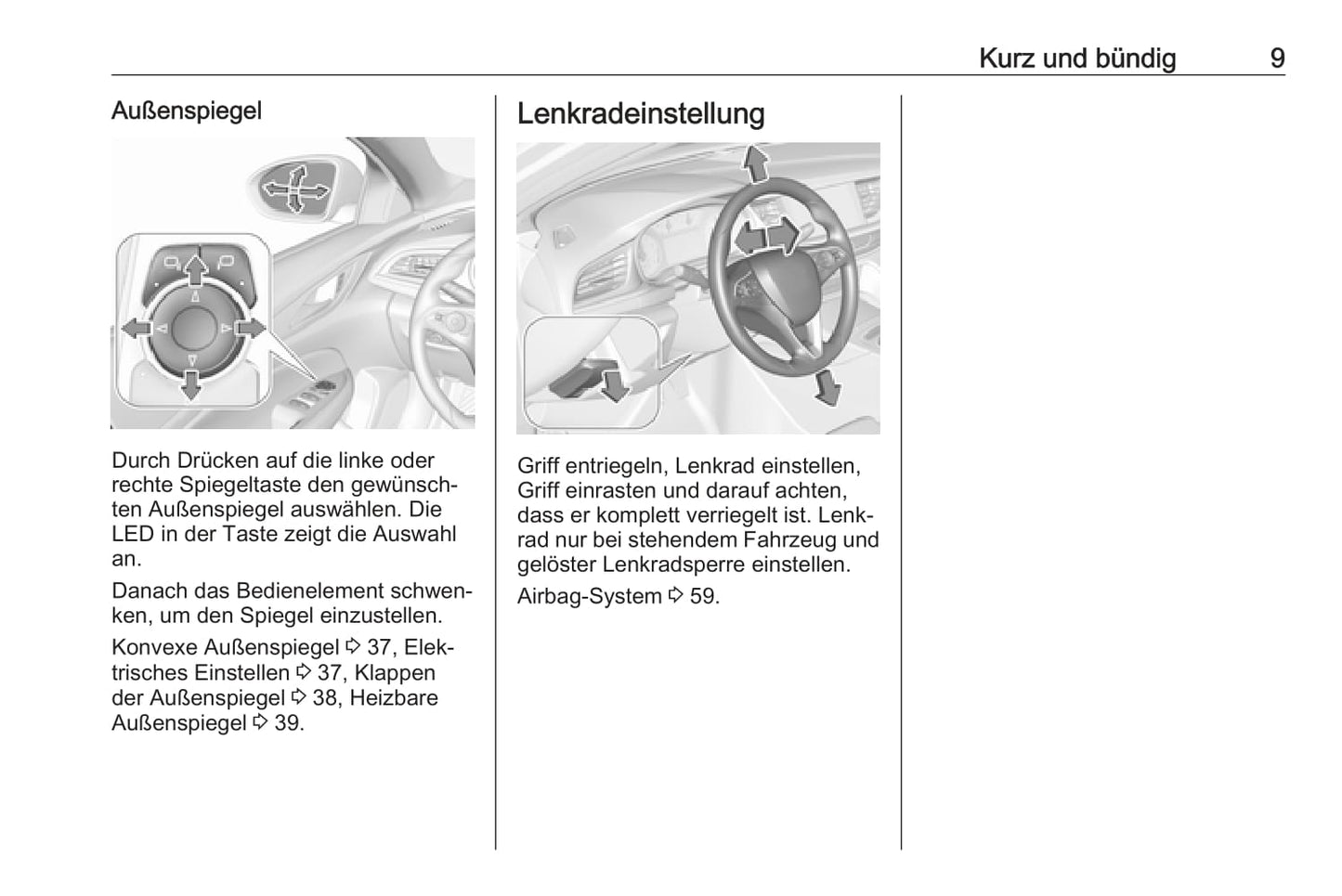 Kurz und bündig 9

Außenspiegel

Durch Drücken auf die linke oder rechte Spiegeltaste den gewünschten Außenspiegel auswählen. Die LED in der Taste zeigt die Auswahl an.

Danach das Bedienelement schwenken, um den Spiegel einzustellen.

Konvexe Außenspiegel ⇨ 37, Elektrisches Einstellen ⇨ 37, Klappen der Außenspiegel ⇨ 38, Heizbare Außenspiegel ⇨ 39.

Lenkradeinstellung

Griff entriegeln, Lenkrad einstellen, Griff einrasten und darauf achten, dass er komplett verriegelt ist. Lenkrad nur bei stehendem Fahrzeug und gelöster Lenkradsperre einstellen.

Airbag-System ⇨ 59.