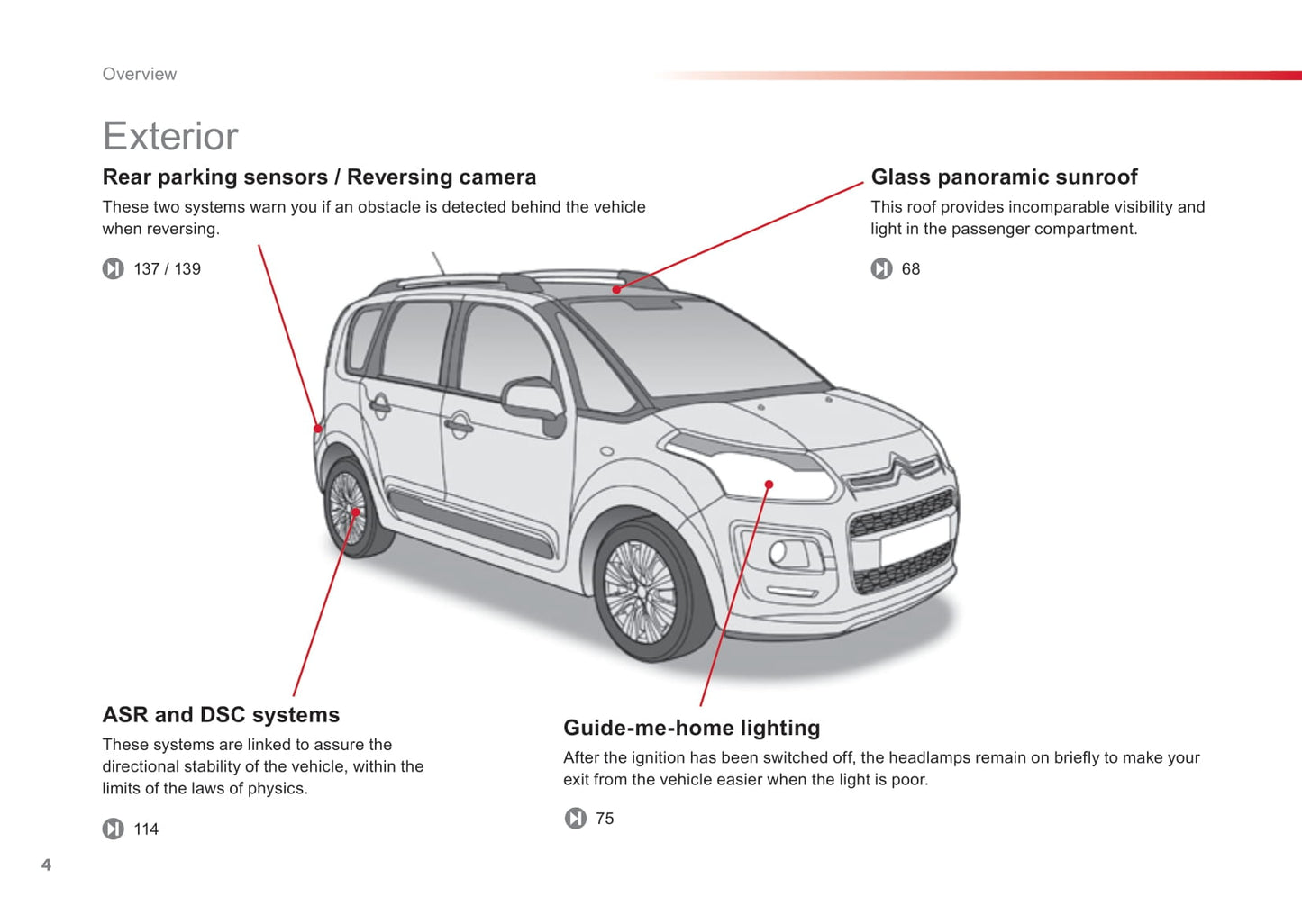 Overview

Exterior

Rear parking sensors / Reversing camera

These two systems warn you if an obstacle is detected behind the vehicle when reversing.

137 / 139

Glass panoramic sunroof

This roof provides incomparable visibility and light in the passenger compartment.

68

ASR and DSC systems

These systems are linked to assure the directional stability of the vehicle, within the limits of the laws of physics.

114

Guide-me-home lighting

After the ignition has been switched off, the headlamps remain on briefly to make your exit from the vehicle easier when the light is poor.

75

4