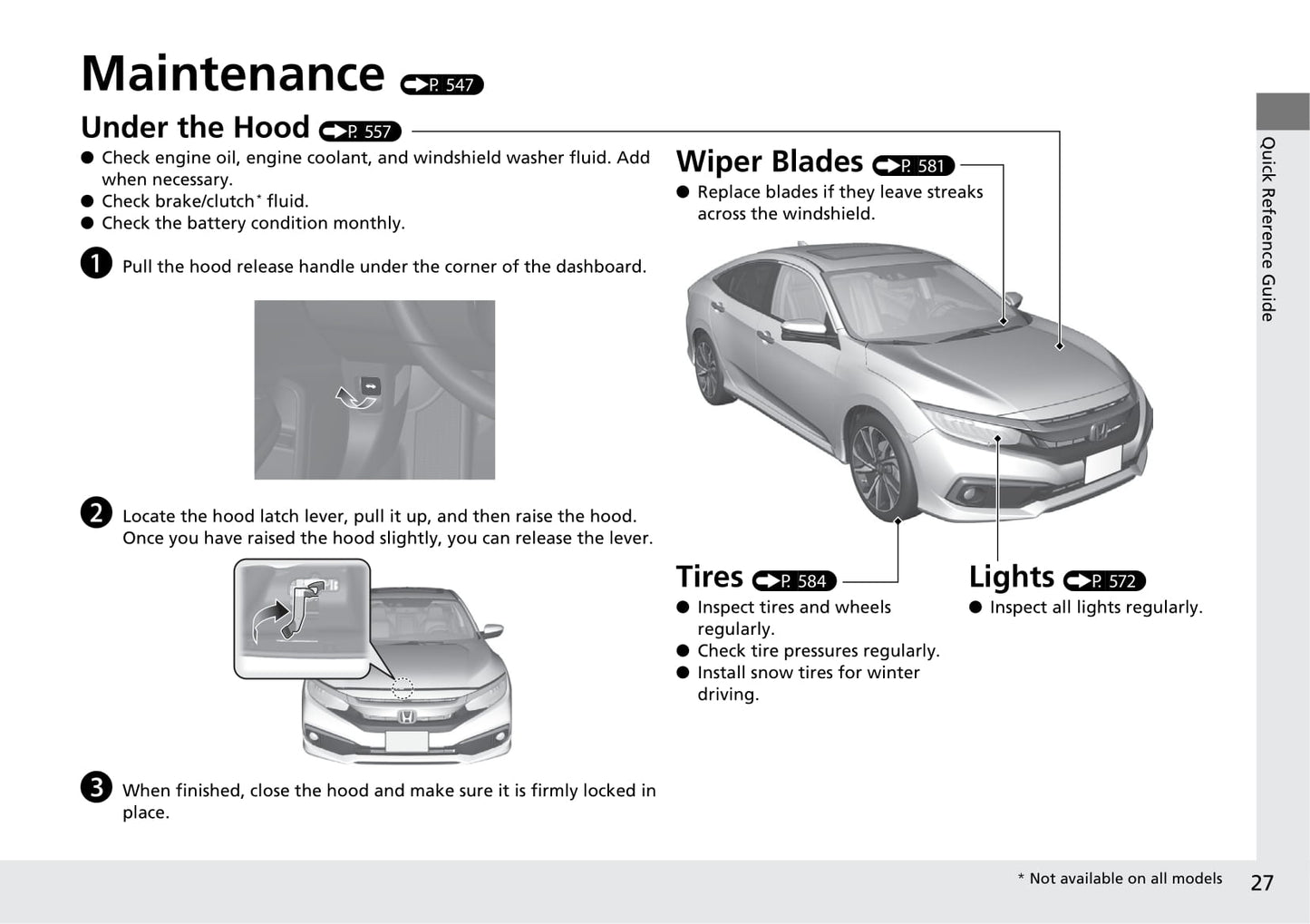 Maintenance P. 547

Under the Hood P. 557

● Check engine oil, engine coolant, and windshield washer fluid. Add when necessary.
● Check brake/clutch* fluid.
● Check the battery condition monthly.

1 Pull the hood release handle under the corner of the dashboard.

2 Locate the hood latch lever, pull it up, and then raise the hood. Once you have raised the hood slightly, you can release the lever.

3 When finished, close the hood and make sure it is firmly locked in place.

Wiper Blades P. 581

● Replace blades if they leave streaks across the windshield.

Tires P. 584

● Inspect tires and wheels regularly.
● Check tire pressures regularly.
● Install snow tires for winter driving.

Lights P. 572

● Inspect all lights regularly.

Quick Reference Guide

* Not available on all models

27