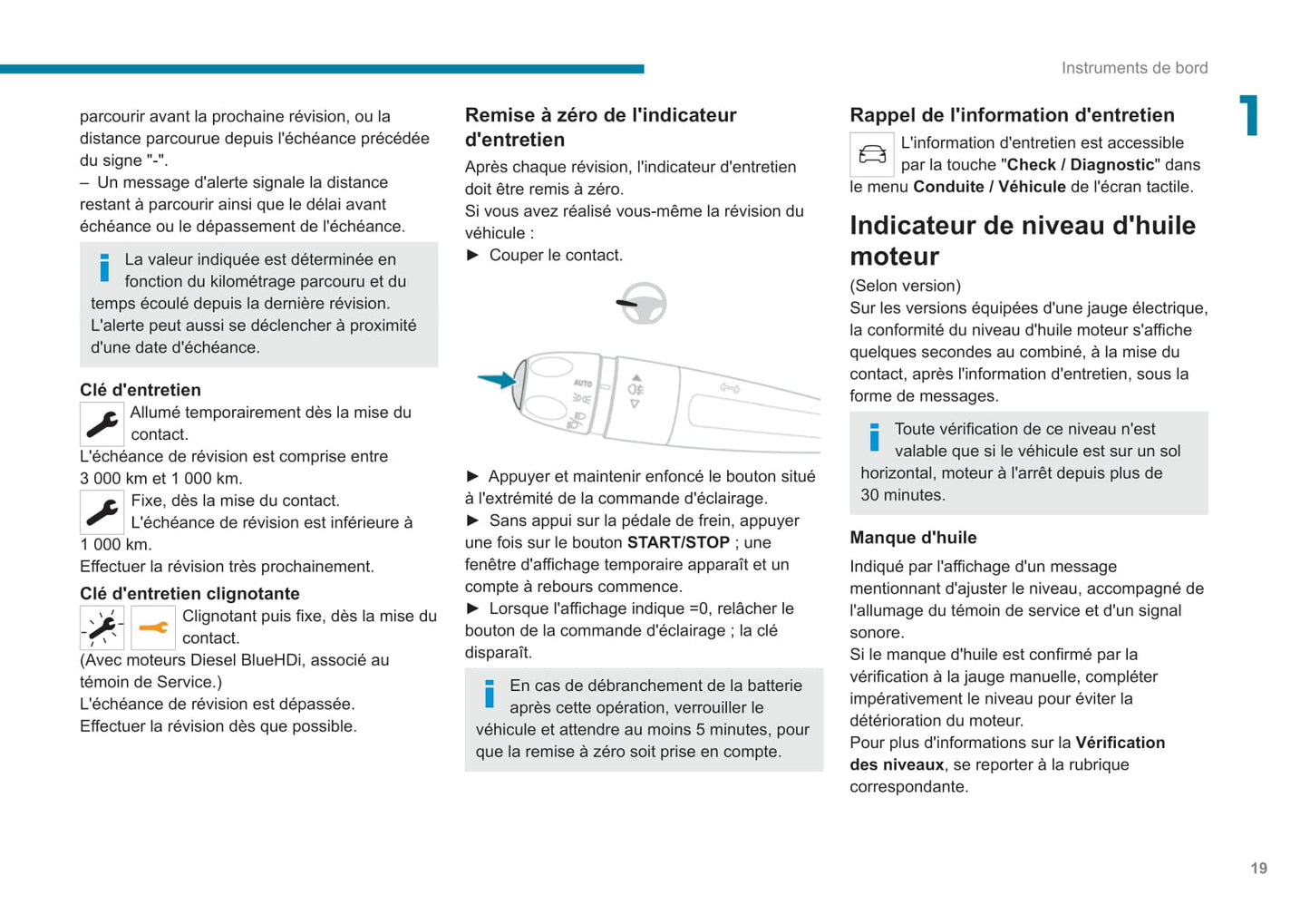 Instruments de bord

1

parcourir avant la prochaine révision, ou la distance parcourue depuis l'échéance précédée du signe "-".
– Un message d'alerte signale la distance restant à parcourir ainsi que le délai avant échéance ou le dépassement de l'échéance.

La valeur indiquée est déterminée en fonction du kilométrage parcouru et du temps écoulé depuis la dernière révision.
L'alerte peut aussi se déclencher à proximité d'une date d'échéance.

Clé d'entretien
Allumé temporairement dès la mise du contact.
L'échéance de révision est comprise entre 3 000 km et 1 000 km.
Fixe, dès la mise du contact.
L'échéance de révision est inférieure à 1 000 km.
Effectuer la révision très prochainement.

Clé d'entretien clignotante
Clignotant puis fixe, dès la mise du contact.
(Avec moteurs Diesel BlueHDi, associé au témoin de Service.)
L'échéance de révision est dépassée.
Effectuer la révision dès que possible.

Remise à zéro de l'indicateur d'entretien
Après chaque révision, l'indicateur d'entretien doit être remis à zéro.
Si vous avez réalisé vous-même la révision du véhicule :
► Couper le contact.

AUTO

► Appuyer et maintenir enfoncé le bouton situé à l'extrémité de la commande d'éclairage.
► Sans appui sur la pédale de frein, appuyer une fois sur le bouton START/STOP ; une fenêtre d'affichage temporaire apparaît et un compte à rebours commence.
► Lorsque l'affichage indique =0, relâcher le bouton de la commande d'éclairage ; la clé disparaît.

En cas de débranchement de la batterie après cette opération, verrouiller le véhicule et attendre au moins 5 minutes, pour que la remise à zéro soit prise en compte.

Rappel de l'information d'entretien
L'information d'entretien est accessible par la touche "Check / Diagnostic" dans le menu Conduite / Véhicule de l'écran tactile.

Indicateur de niveau d'huile moteur
(Selon version)
Sur les versions équipées d'une jauge électrique, la conformité du niveau d'huile moteur s'affiche quelques secondes au combiné, à la mise du contact, après l'information d'entretien, sous la forme de messages.

Toute vérification de ce niveau n'est valable que si le véhicule est sur un sol horizontal, moteur à l'arrêt depuis plus de 30 minutes.

Manque d'huile
Indiqué par l'affichage d'un message mentionnant d'ajuster le niveau, accompagné de l'allumage du témoin de service et d'un signal sonore.
Si le manque d'huile est confirmé par la vérification à la jauge manuelle, compléter impérativement le niveau pour éviter la détérioration du moteur.
Pour plus d'informations sur la Vérification des niveaux, se reporter à la rubrique correspondante.

19