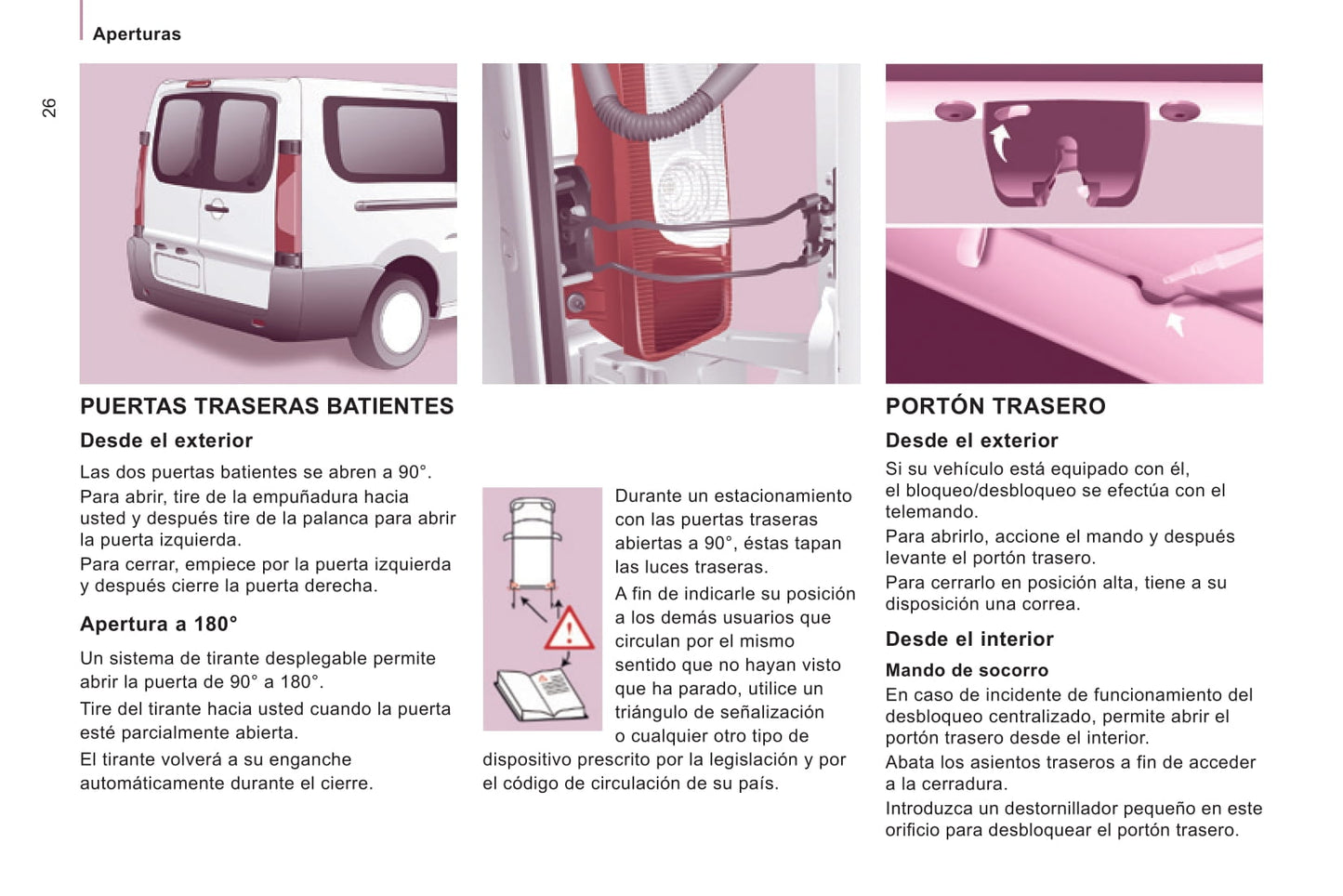 Aperturas

26

PUERTAS TRASERAS BATIENTES

Desde el exterior

Las dos puertas batientes se abren a 90°.

Para abrir, tire de la empuñadura hacia usted y después tire de la palanca para abrir la puerta izquierda.

Para cerrar, empiece por la puerta izquierda y después cierre la puerta derecha.

Apertura a 180°

Un sistema de tirante desplegable permite abrir la puerta de 90° a 180°.

Tire del tirante hacia usted cuando la puerta esté parcialmente abierta.

El tirante volverá a su enganche automáticamente durante el cierre.

Durante un estacionamiento con las puertas traseras abiertas a 90°, éstas tapan las luces traseras.

A fin de indicarle su posición a los demás usuarios que circulan por el mismo sentido que no hayan visto que ha parado, utilice un triángulo de señalización o cualquier otro tipo de dispositivo prescrito por la legislación y por el código de circulación de su país.

PORTÓN TRASERO

Desde el exterior

Si su vehículo está equipado con él, el bloqueo/desbloqueo se efectúa con el telemando.

Para abrirlo, accione el mando y después levante el portón trasero.

Para cerrarlo en posición alta, tiene a su disposición una correa.

Desde el interior

Mando de socorro

En caso de incidente de funcionamiento del desbloqueo centralizado, permite abrir el portón trasero desde el interior.

Abata los asientos traseros a fin de acceder a la cerradura.

Introduzca un destornillador pequeño en este orificio para desbloquear el portón trasero.