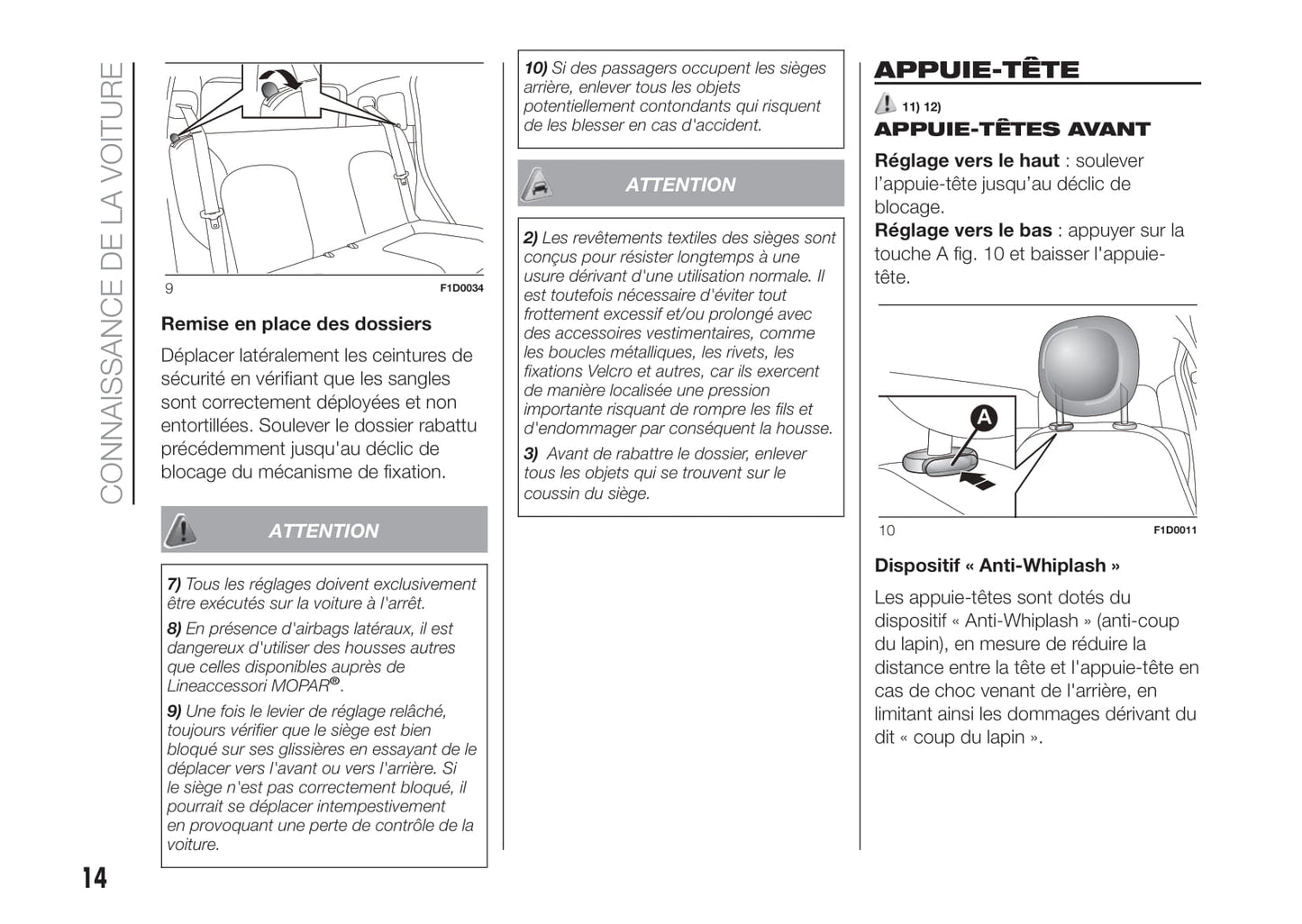 CONNAISSANCE DE LA VOITURE

9 F1D0034

Remise en place des dossiers

Déplacer latéralement les ceintures de sécurité en vérifiant que les sangles sont correctement déployées et non entortillées. Soulever le dossier rabattu précédemment jusqu'au déclic de blocage du mécanisme de fixation.

ATTENTION

7) Tous les réglages doivent exclusivement être exécutés sur la voiture à l'arrêt.

8) En présence d'airbags latéraux, il est dangereux d'utiliser des housses autres que celles disponibles auprès de Lineaccessori MOPAR®.

9) Une fois le levier de réglage relâché, toujours vérifier que le siège est bien bloqué sur ses glissières en essayant de le déplacer vers l'avant ou vers l'arrière. Si le siège n'est pas correctement bloqué, il pourrait se déplacer intempestivement en provoquant une perte de contrôle de la voiture.

10) Si des passagers occupent les sièges arrière, enlever tous les objets potentiellement contondants qui risquent de les blesser en cas d'accident.

ATTENTION

2) Les revêtements textiles des sièges sont conçus pour résister longtemps à une usure dérivant d'une utilisation normale. Il est toutefois nécessaire d'éviter tout frottement excessif et/ou prolongé avec des accessoires vestimentaires, comme les boucles métalliques, les rivets, les fixations Velcro et autres, car ils exercent de manière localisée une pression importante risquant de rompre les fils et d'endommager par conséquent la housse.

3) Avant de rabattre le dossier, enlever tous les objets qui se trouvent sur le coussin du siège.

APPUIE-TÊTE

11) 12)

APPUIE-TÊTES AVANT

Réglage vers le haut : soulever l'appuie-tête jusqu'au déclic de blocage.
Réglage vers le bas : appuyer sur la touche A fig. 10 et baisser l'appuie-tête.

A

10 F1D0011

Dispositif « Anti-Whiplash »

Les appuie-têtes sont dotés du dispositif « Anti-Whiplash » (anti-coup du lapin), en mesure de réduire la distance entre la tête et l'appuie-tête en cas de choc venant de l'arrière, en limitant ainsi les dommages dérivant du dit « coup du lapin ».

14