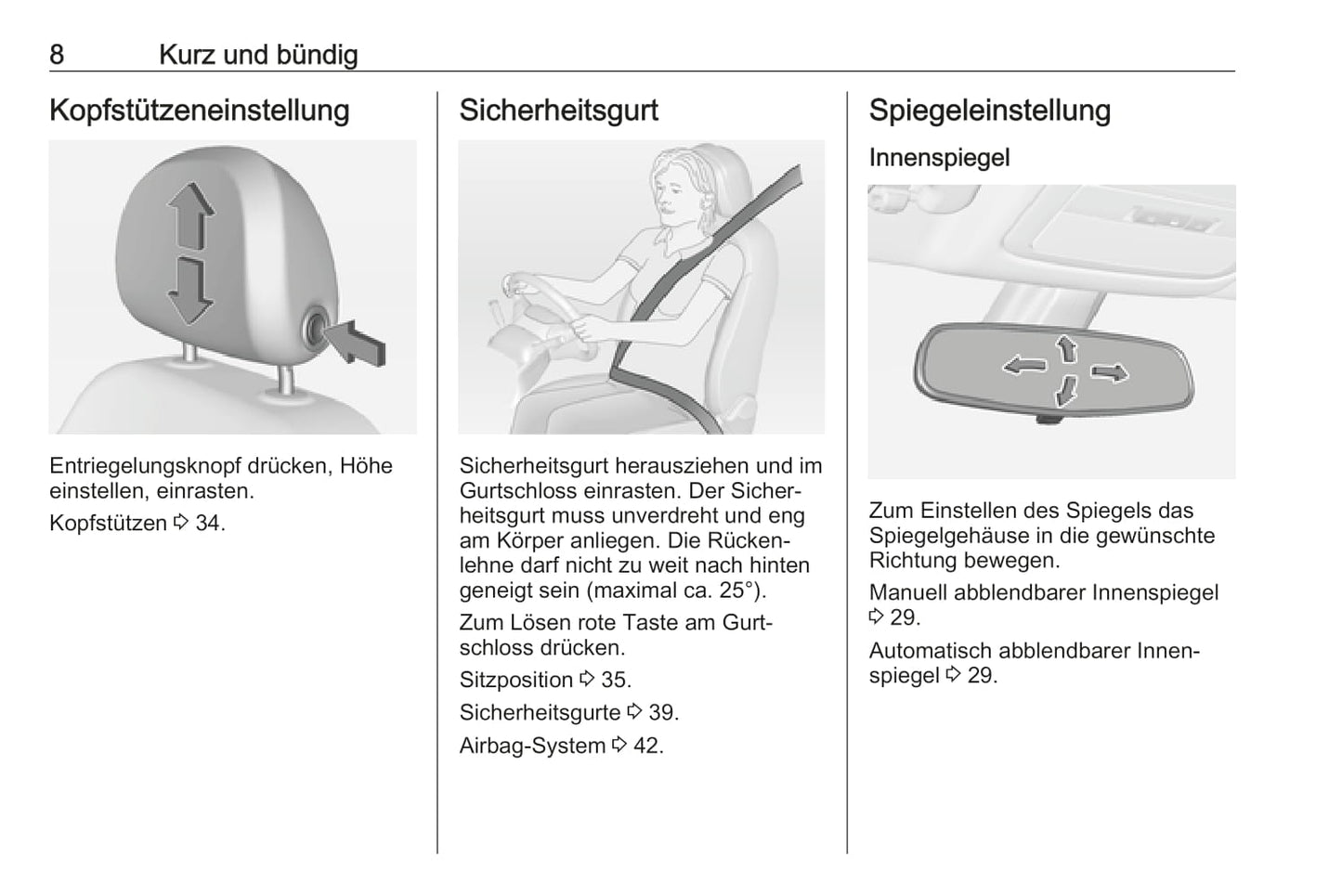 8 Kurz und bündig

Kopfstützeneinstellung

Entriegelungsknopf drücken, Höhe einstellen, einrasten.

Kopfstützen ⇨ 34.

Sicherheitsgurt

Sicherheitsgurt herausziehen und im Gurtschloss einrasten. Der Sicherheitsgurt muss unverdreht und eng am Körper anliegen. Die Rückenlehne darf nicht zu weit nach hinten geneigt sein (maximal ca. 25°).

Zum Lösen rote Taste am Gurtschloss drücken.

Sitzposition ⇨ 35.

Sicherheitsgurte ⇨ 39.

Airbag-System ⇨ 42.

Spiegeleinstellung

Innenspiegel

Zum Einstellen des Spiegels das Spiegelgehäuse in die gewünschte Richtung bewegen.

Manuell abblendbarer Innenspiegel ⇨ 29.

Automatisch abblendbarer Innenspiegel ⇨ 29.