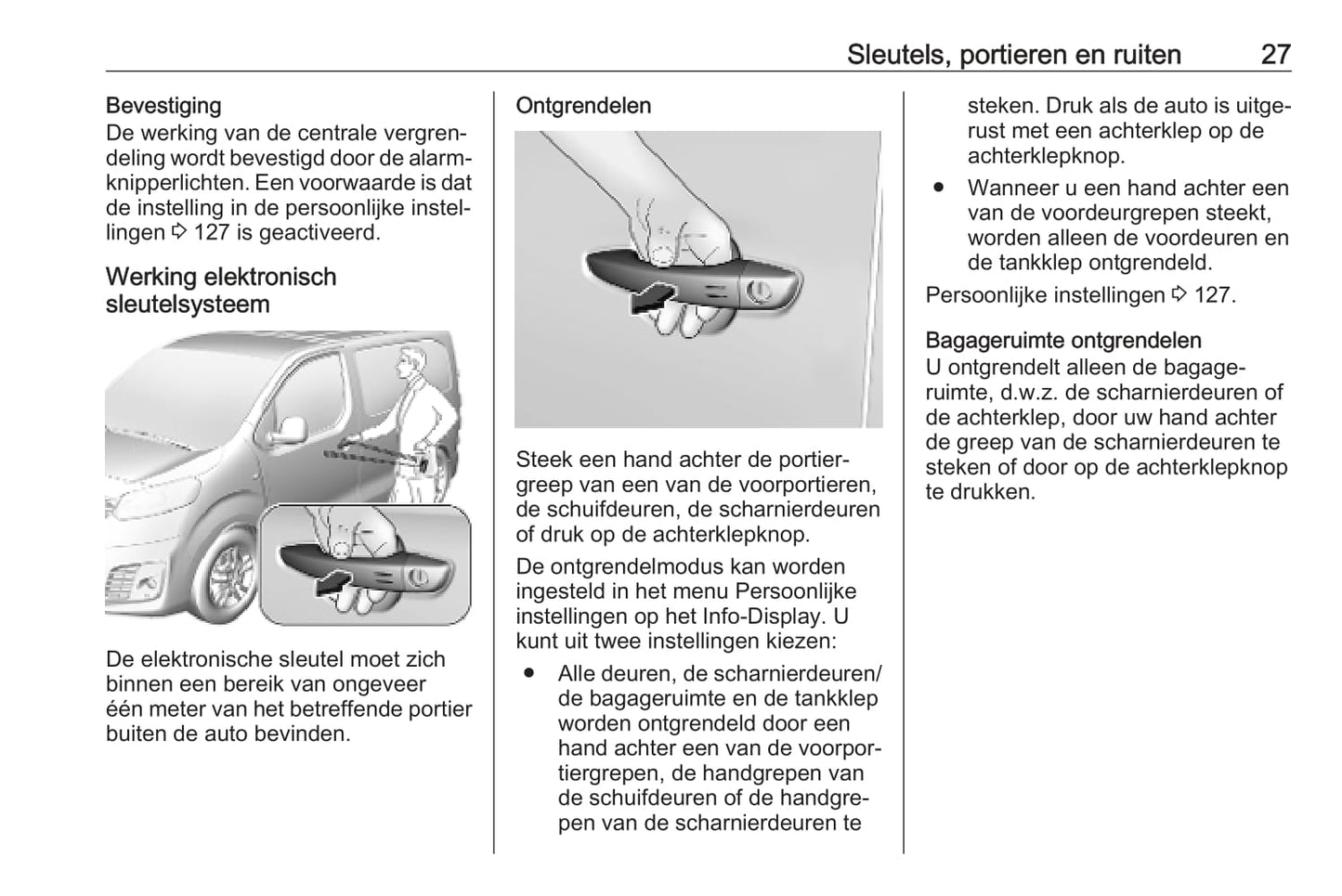 Sleutels, portieren en ruiten 27

Bevestiging
De werking van de centrale vergrendeling wordt bevestigd door de alarmknipperlichten. Een voorwaarde is dat de instelling in de persoonlijke instellingen ⇨ 127 is geactiveerd.

Werking elektronisch sleutelsysteem

De elektronische sleutel moet zich binnen een bereik van ongeveer één meter van het betreffende portier buiten de auto bevinden.

Ontgrendelen

Steek een hand achter de portiergreep van een van de voorportieren, de schuifdeuren, de scharnierdeuren of druk op de achterklepknop.

De ontgrendelmodus kan worden ingesteld in het menu Persoonlijke instellingen op het Info-Display. U kunt uit twee instellingen kiezen:

● Alle deuren, de scharnierdeuren/de bagageruimte en de tankklep worden ontgrendeld door een hand achter een van de voorportiergrepen, de handgrepen van de schuifdeuren of de handgrepen van de scharnierdeuren te steken. Druk als de auto is uitgerust met een achterklep op de achterklepknop.

● Wanneer u een hand achter een van de voordeurgrepen steekt, worden alleen de voordeuren en de tankklep ontgrendeld.

Persoonlijke instellingen ⇨ 127.

Bagageruimte ontgrendelen
U ontgrendelt alleen de bagageruimte, d.w.z. de scharnierdeuren of de achterklep, door uw hand achter de greep van de scharnierdeuren te steken of door op de achterklepknop te drukken.