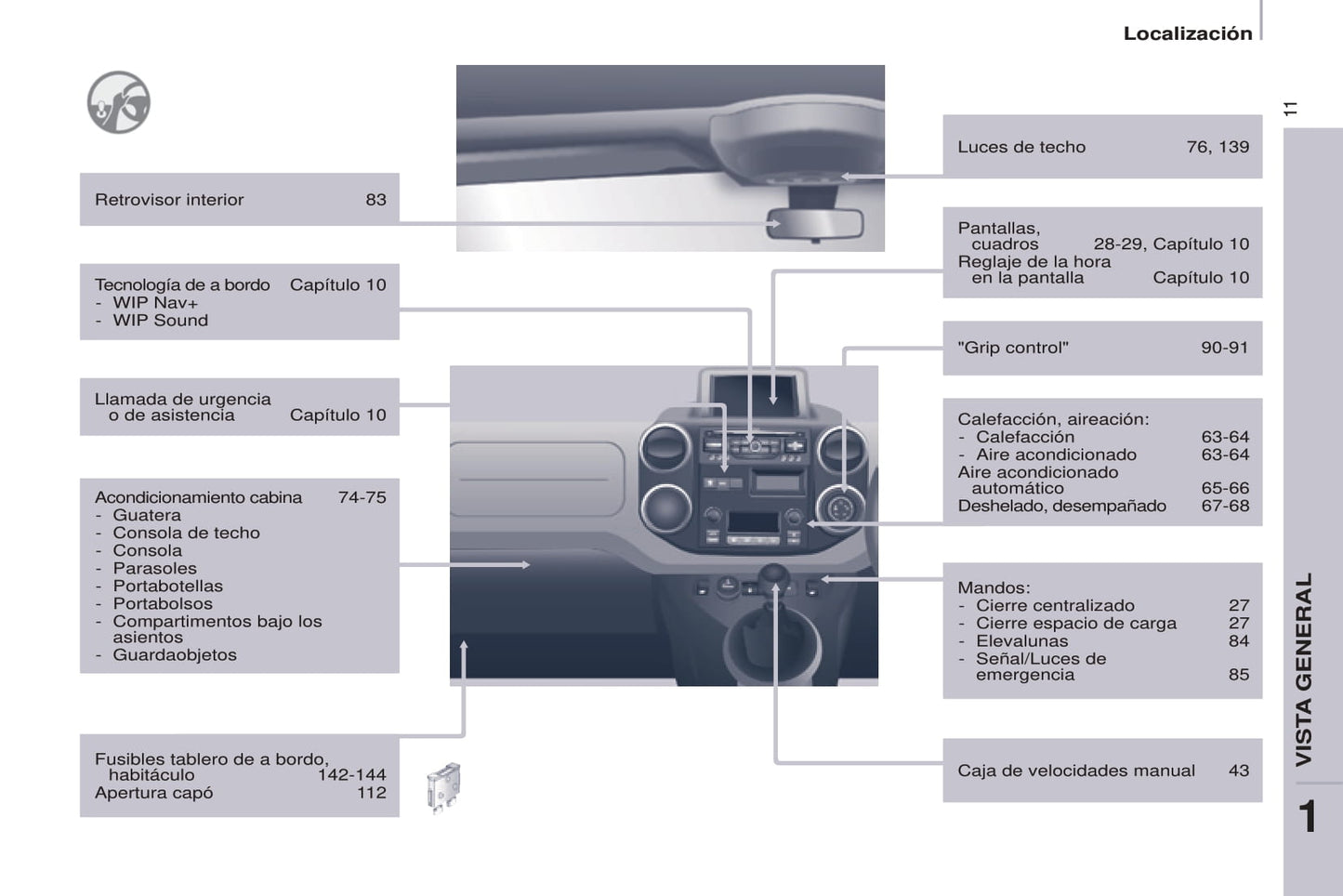 Localización

11

Retrovisor interior 83

Tecnología de a bordo Capítulo 10
- WIP Nav+
- WIP Sound

Llamada de urgencia o de asistencia Capítulo 10

Acondicionamiento cabina 74-75
- Guatera
- Consola de techo
- Consola
- Parasoles
- Portabotellas
- Portabolsos
- Compartimentos bajo los asientos
- Guardaobjetos

Fusibles tablero de a bordo, habitáculo 142-144
Apertura capó 112

Luces de techo 76, 139

Pantallas, cuadros 28-29, Capítulo 10
Reglaje de la hora en la pantalla Capítulo 10

"Grip control" 90-91

Calefacción, aireación:
- Calefacción 63-64
- Aire acondicionado 63-64
Aire acondicionado automático 65-66
Deshelado, desempañado 67-68

Mandos:
- Cierre centralizado 27
- Cierre espacio de carga 27
- Elevalunas 84
- Señal/Luces de emergencia 85

Caja de velocidades manual 43

VISTA GENERAL

1