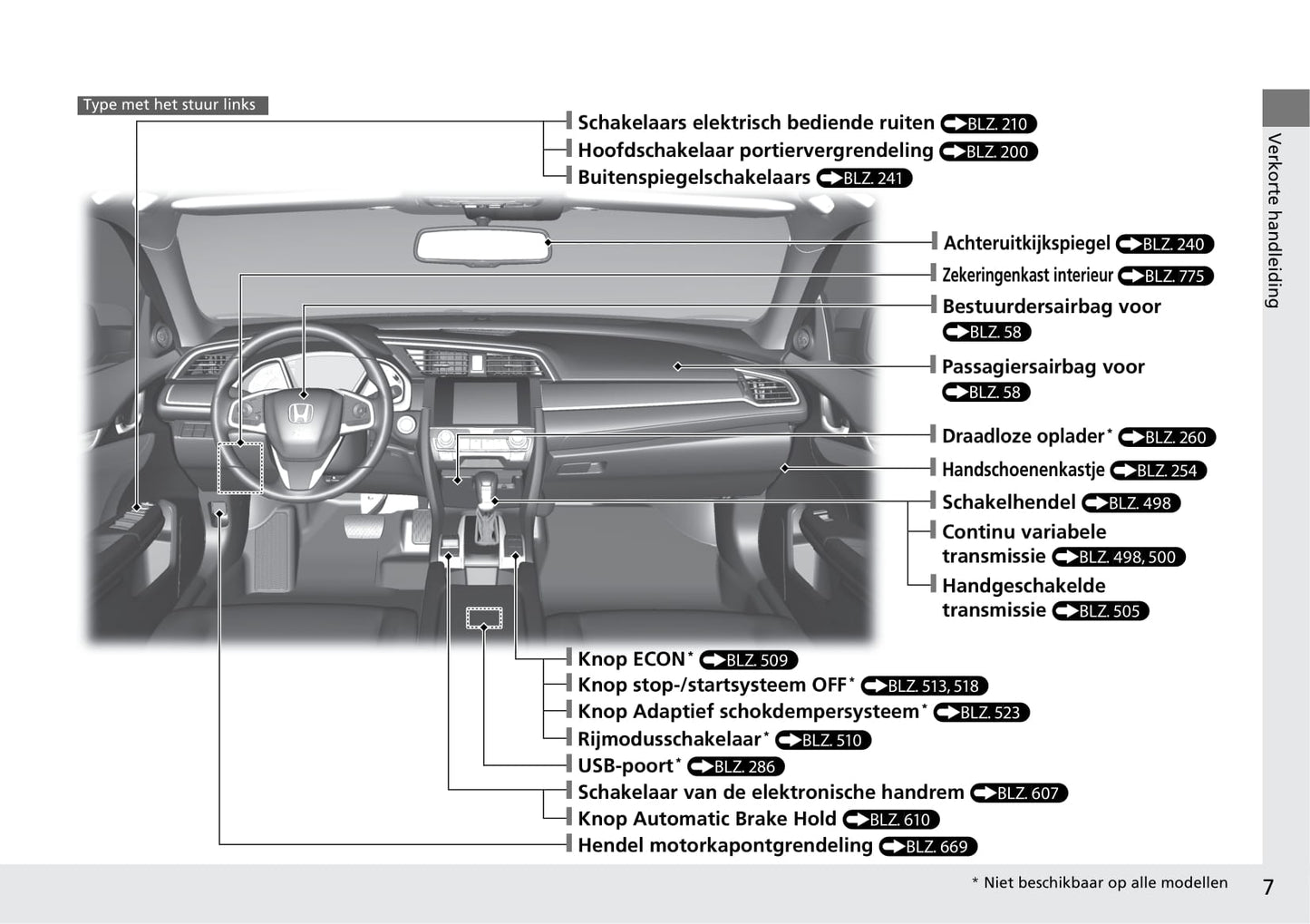 Type met het stuur links

Schakelaars elektrisch bediende ruiten BLZ. 210
Hoofdschakelaar portiervergrendeling BLZ. 200
Buitenspiegelschakelaars BLZ. 241

Achteruitkijkspiegel BLZ. 240
Zekeringenkast interieur BLZ. 775
Bestuurdersairbag voor BLZ. 58
Passagiersairbag voor BLZ. 58
Draadloze oplader* BLZ. 260
Handschoenenkastje BLZ. 254
Schakelhendel BLZ. 498
Continu variabele transmissie BLZ. 498, 500
Handgeschakelde transmissie BLZ. 505

Knop ECON* BLZ. 509
Knop stop-/startsysteem OFF* BLZ. 513, 518
Knop Adaptief schokdempersysteem* BLZ. 523
Rijmodusschakelaar* BLZ. 510
USB-poort* BLZ. 286
Schakelaar van de elektronische handrem BLZ. 607
Knop Automatic Brake Hold BLZ. 610
Hendel motorkapontgrendeling BLZ. 669

Verkorte handleiding

* Niet beschikbaar op alle modellen
7