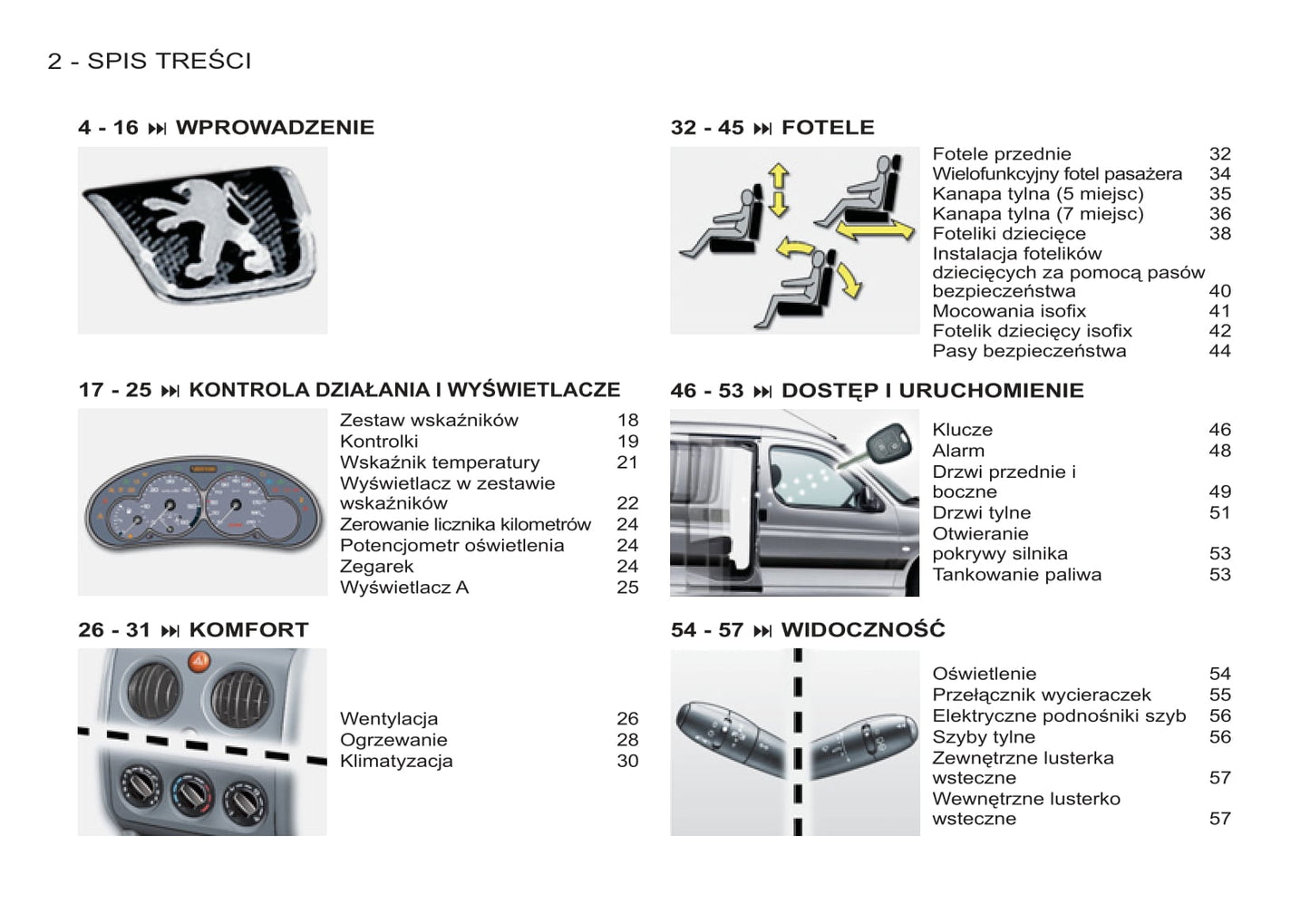 2 - SPIS TREŚCI

4 - 16 ⏭ WPROWADZENIE

17 - 25 ⏭ KONTROLA DZIAŁANIA I WYŚWIETLACZE

Zestaw wskaźników 18
Kontrolki 19
Wskaźnik temperatury 21
Wyświetlacz w zestawie wskaźników 22
Zerowanie licznika kilometrów 24
Potencjometr oświetlenia 24
Zegarek 24
Wyświetlacz A 25

26 - 31 ⏭ KOMFORT

Wentylacja 26
Ogrzewanie 28
Klimatyzacja 30

32 - 45 ⏭ FOTELE

Fotele przednie 32
Wielofunkcyjny fotel pasażera 34
Kanapa tylna (5 miejsc) 35
Kanapa tylna (7 miejsc) 36
Foteliki dziecięce 38
Instalacja fotelików dziecięcych za pomocą pasów bezpieczeństwa 40
Mocowania isofix 41
Fotelik dziecięcy isofix 42
Pasy bezpieczeństwa 44

46 - 53 ⏭ DOSTĘP I URUCHOMIENIE

Klucze 46
Alarm 48
Drzwi przednie i boczne 49
Drzwi tylne 51
Otwieranie pokrywy silnika 53
Tankowanie paliwa 53

54 - 57 ⏭ WIDOCZNOŚĆ

Oświetlenie 54
Przełącznik wycieraczek 55
Elektryczne podnośniki szyb 56
Szyby tylne 56
Zewnętrzne lusterka wsteczne 57
Wewnętrzne lusterko wsteczne 57