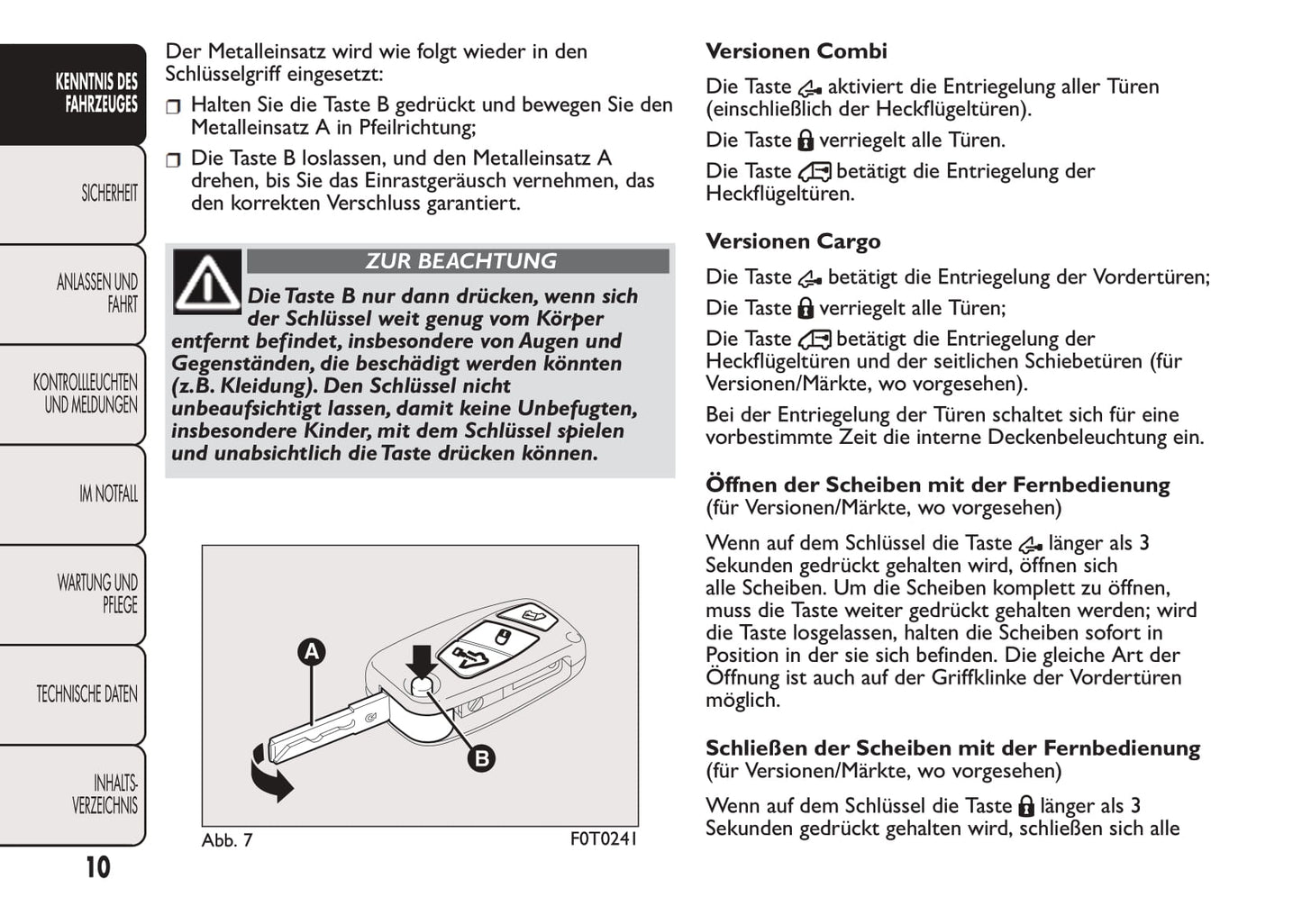 KENNTNIS DES FAHRZEUGES

SICHERHEIT

ANLASSEN UND FAHRT

KONTROLLLEUCHTEN UND MELDUNGEN

IM NOTFALL

WARTUNG UND PFLEGE

TECHNISCHE DATEN

INHALTS-VERZEICHNIS

10

Der Metalleinsatz wird wie folgt wieder in den Schlüsselgriff eingesetzt:

❒ Halten Sie die Taste B gedrückt und bewegen Sie den Metalleinsatz A in Pfeilrichtung;

❒ Die Taste B loslassen, und den Metalleinsatz A drehen, bis Sie das Einrastgeräusch vernehmen, das den korrekten Verschluss garantiert.

ZUR BEACHTUNG

Die Taste B nur dann drücken, wenn sich der Schlüssel weit genug vom Körper entfernt befindet, insbesondere von Augen und Gegenständen, die beschädigt werden könnten (z.B. Kleidung). Den Schlüssel nicht unbeaufsichtigt lassen, damit keine Unbefugten, insbesondere Kinder, mit dem Schlüssel spielen und unabsichtlich die Taste drücken können.

A

B

Abb. 7 F0T0241

Versionen Combi

Die Taste aktiviert die Entriegelung aller Türen (einschließlich der Heckflügeltüren).

Die Taste verriegelt alle Türen.

Die Taste betätigt die Entriegelung der Heckflügeltüren.

Versionen Cargo

Die Taste betätigt die Entriegelung der Vordertüren;

Die Taste verriegelt alle Türen;

Die Taste betätigt die Entriegelung der Heckflügeltüren und der seitlichen Schiebetüren (für Versionen/Märkte, wo vorgesehen).

Bei der Entriegelung der Türen schaltet sich für eine vorbestimmte Zeit die interne Deckenbeleuchtung ein.

Öffnen der Scheiben mit der Fernbedienung
(für Versionen/Märkte, wo vorgesehen)

Wenn auf dem Schlüssel die Taste länger als 3 Sekunden gedrückt gehalten wird, öffnen sich alle Scheiben. Um die Scheiben komplett zu öffnen, muss die Taste weiter gedrückt gehalten werden; wird die Taste losgelassen, halten die Scheiben sofort in Position in der sie sich befinden. Die gleiche Art der Öffnung ist auch auf der Griffklinke der Vordertüren möglich.

Schließen der Scheiben mit der Fernbedienung
(für Versionen/Märkte, wo vorgesehen)

Wenn auf dem Schlüssel die Taste länger als 3 Sekunden gedrückt gehalten wird, schließen sich alle