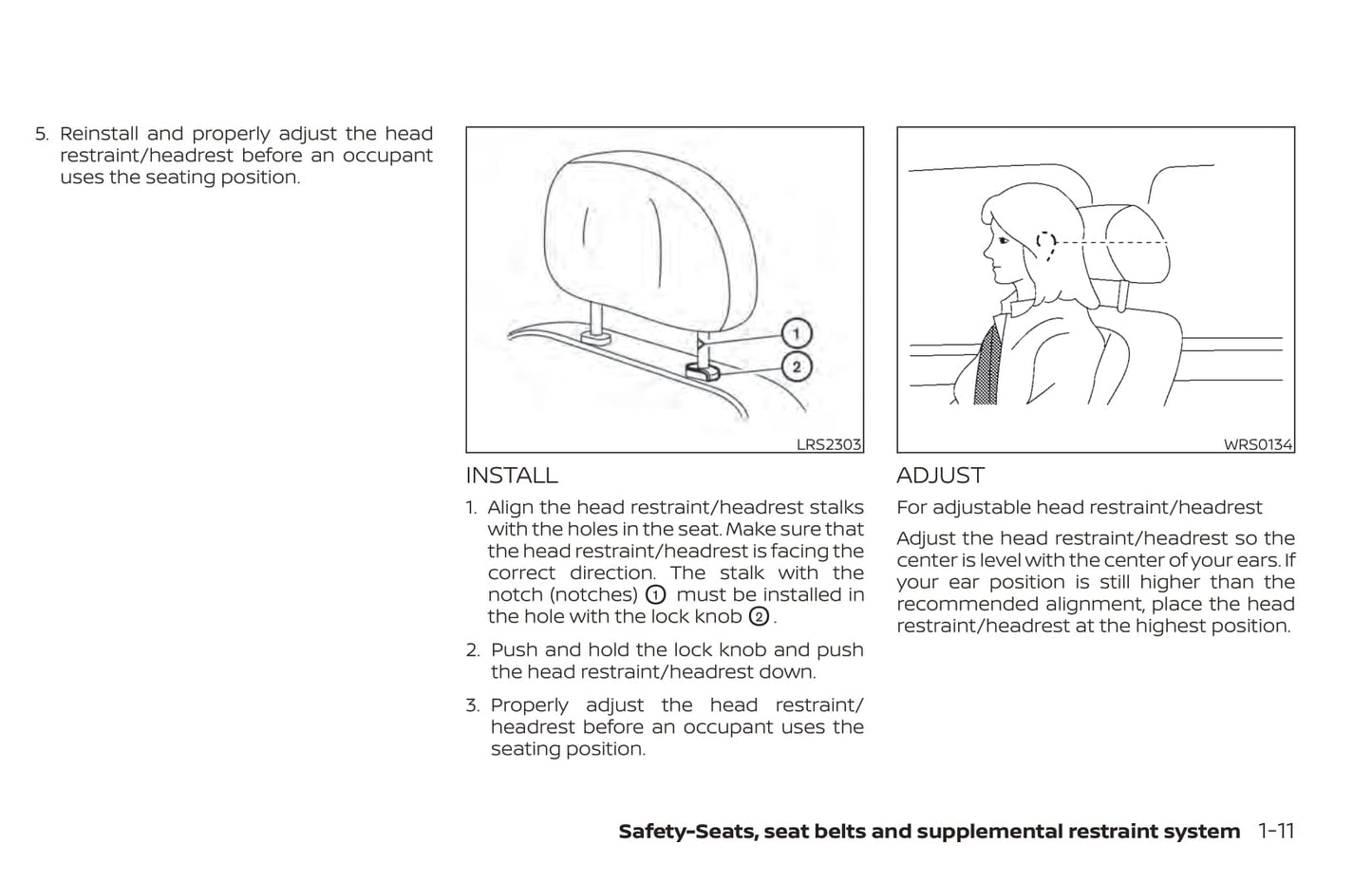 5. Reinstall and properly adjust the head restraint/headrest before an occupant uses the seating position.

1

2

LRS2303

INSTALL

1. Align the head restraint/headrest stalks with the holes in the seat. Make sure that the head restraint/headrest is facing the correct direction. The stalk with the notch (notches) ① must be installed in the hole with the lock knob ②.

2. Push and hold the lock knob and push the head restraint/headrest down.

3. Properly adjust the head restraint/headrest before an occupant uses the seating position.

WRS0134

ADJUST

For adjustable head restraint/headrest

Adjust the head restraint/headrest so the center is level with the center of your ears. If your ear position is still higher than the recommended alignment, place the head restraint/headrest at the highest position.

Safety-Seats, seat belts and supplemental restraint system 1-11