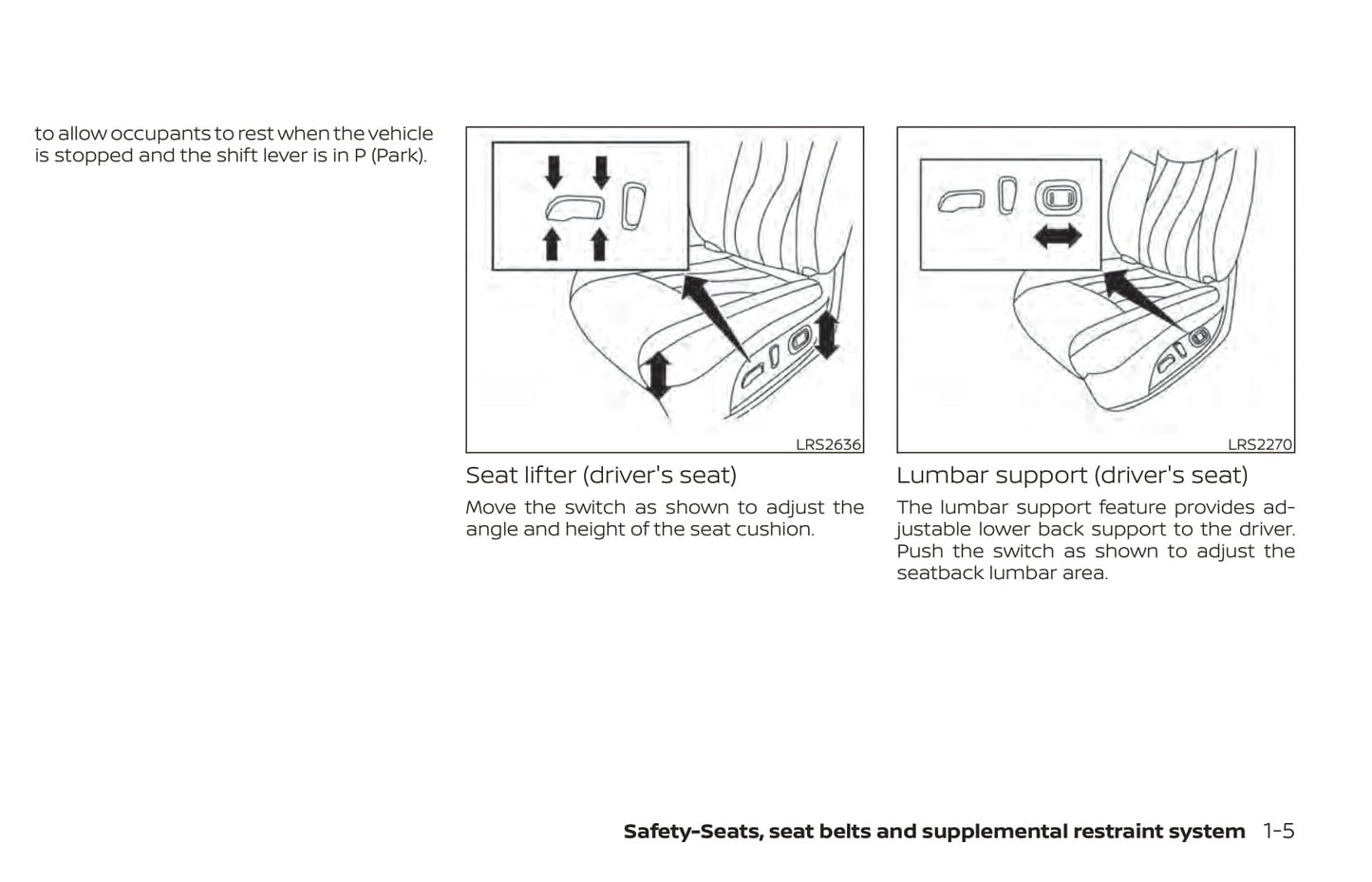 to allow occupants to rest when the vehicle is stopped and the shift lever is in P (Park).

LRS2636

Seat lifter (driver's seat)

Move the switch as shown to adjust the angle and height of the seat cushion.

LRS2270

Lumbar support (driver's seat)

The lumbar support feature provides adjustable lower back support to the driver. Push the switch as shown to adjust the seatback lumbar area.

Safety-Seats, seat belts and supplemental restraint system 1-5