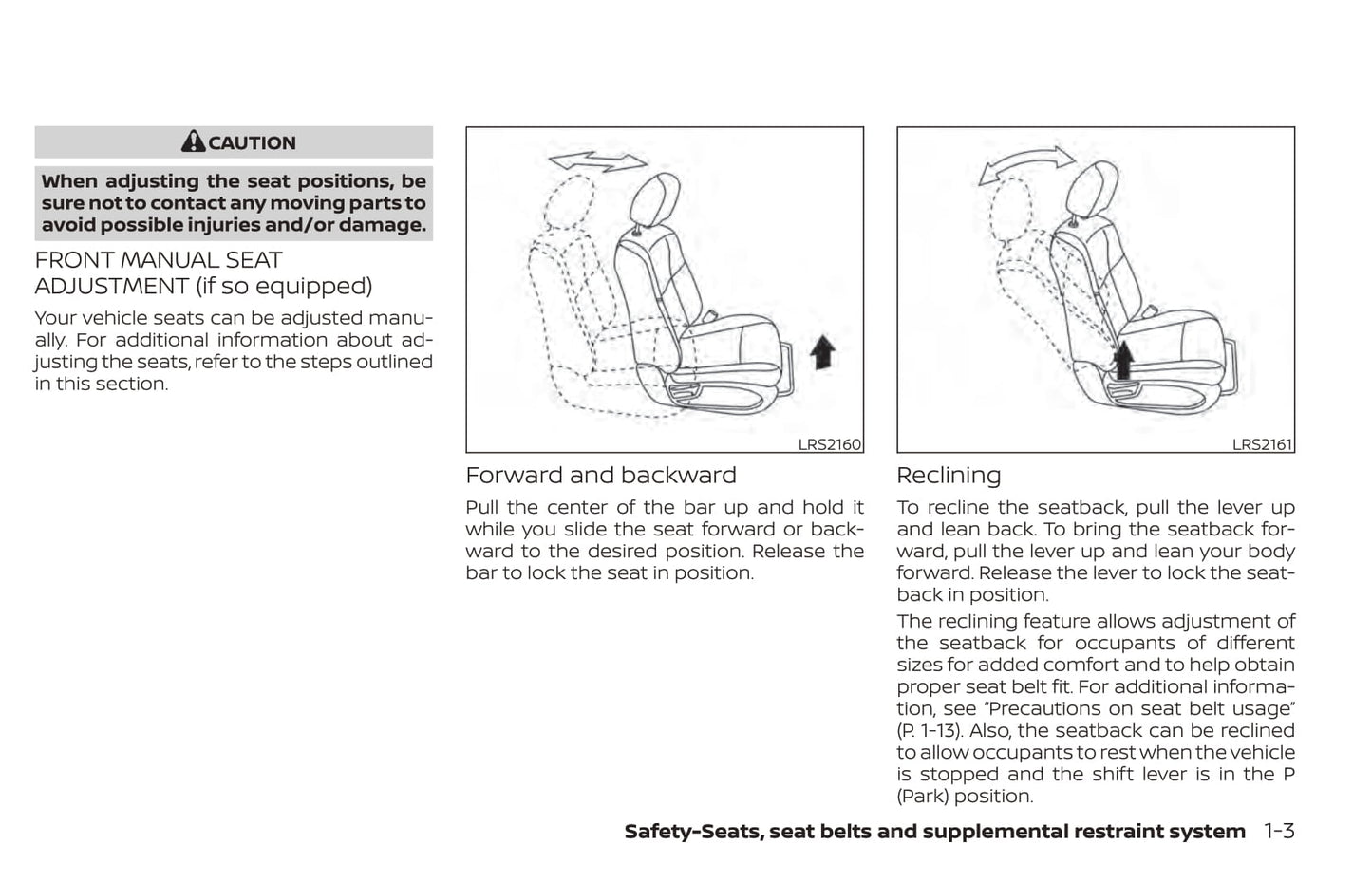 CAUTION

When adjusting the seat positions, be sure not to contact any moving parts to avoid possible injuries and/or damage.

FRONT MANUAL SEAT ADJUSTMENT (if so equipped)

Your vehicle seats can be adjusted manually. For additional information about adjusting the seats, refer to the steps outlined in this section.

LRS2160

Forward and backward

Pull the center of the bar up and hold it while you slide the seat forward or backward to the desired position. Release the bar to lock the seat in position.

LRS2161

Reclining

To recline the seatback, pull the lever up and lean back. To bring the seatback forward, pull the lever up and lean your body forward. Release the lever to lock the seatback in position.

The reclining feature allows adjustment of the seatback for occupants of different sizes for added comfort and to help obtain proper seat belt fit. For additional information, see “Precautions on seat belt usage” (P. 1-13). Also, the seatback can be reclined to allow occupants to rest when the vehicle is stopped and the shift lever is in the P (Park) position.

Safety-Seats, seat belts and supplemental restraint system 1-3