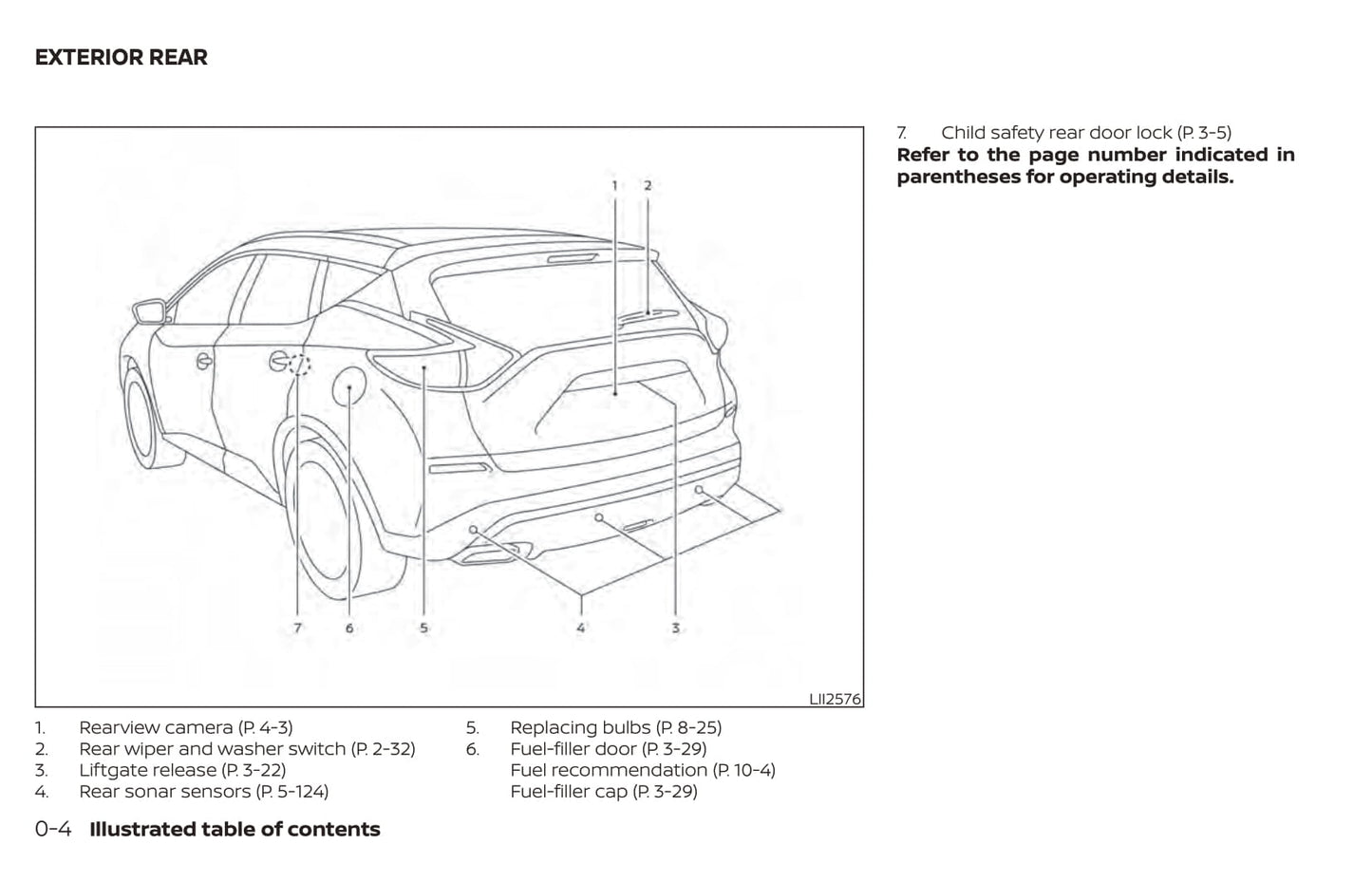 EXTERIOR REAR

1
2
7
6
5
4
3
LII2576

1. Rearview camera (P. 4-3)
2. Rear wiper and washer switch (P. 2-32)
3. Liftgate release (P. 3-22)
4. Rear sonar sensors (P. 5-124)

5. Replacing bulbs (P. 8-25)
6. Fuel-filler door (P. 3-29)
Fuel recommendation (P. 10-4)
Fuel-filler cap (P. 3-29)

7. Child safety rear door lock (P. 3-5)
**Refer to the page number indicated in parentheses for operating details.**

0-4 **Illustrated table of contents**