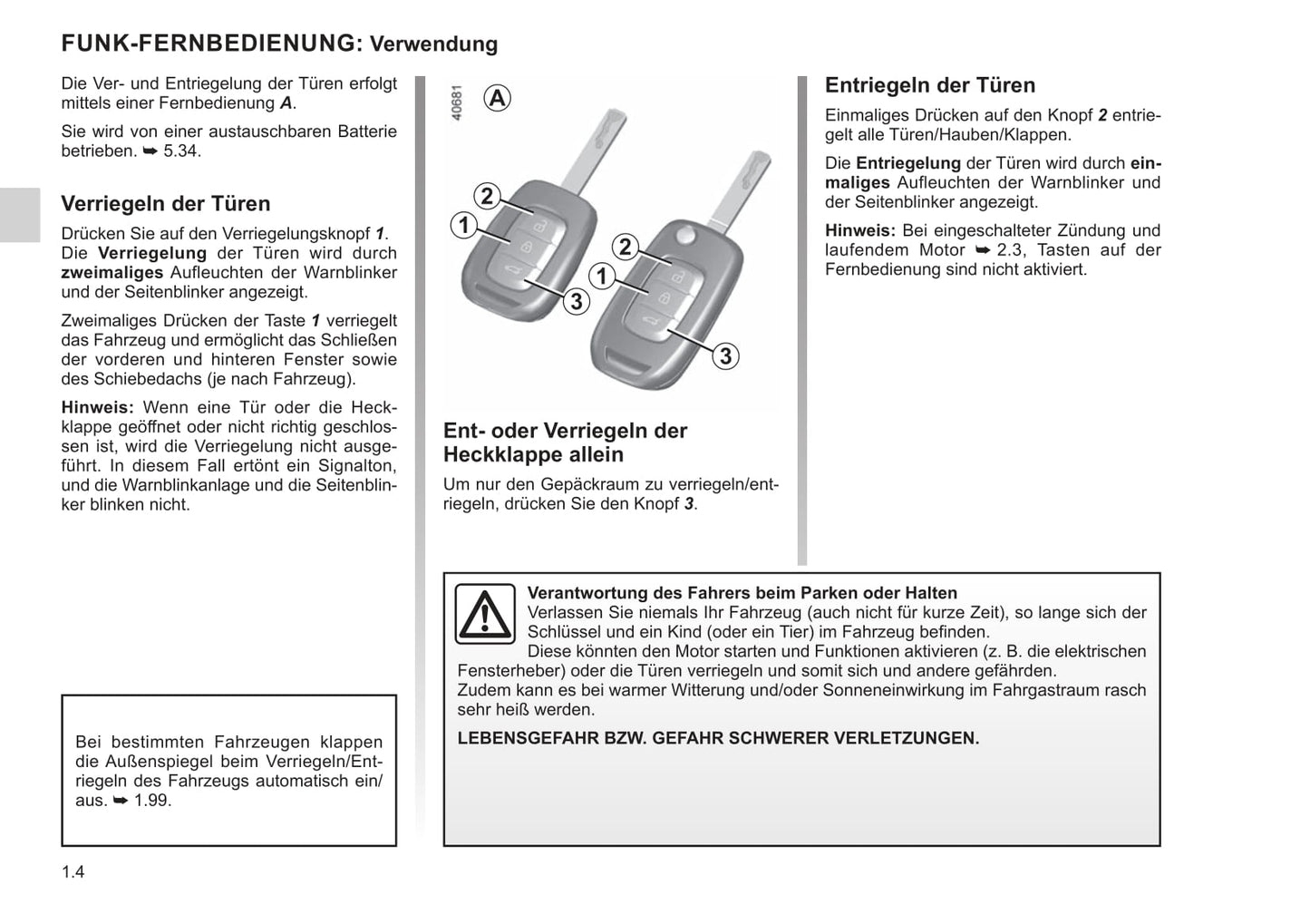 FUNK-FERNBEDIENUNG: Verwendung

Die Ver- und Entriegelung der Türen erfolgt mittels einer Fernbedienung A.

Sie wird von einer austauschbaren Batterie betrieben. ➥ 5.34.

Verriegeln der Türen

Drücken Sie auf den Verriegelungsknopf 1. Die Verriegelung der Türen wird durch zweimaliges Aufleuchten der Warnblinker und der Seitenblinker angezeigt.

Zweimaliges Drücken der Taste 1 verriegelt das Fahrzeug und ermöglicht das Schließen der vorderen und hinteren Fenster sowie des Schiebedachs (je nach Fahrzeug).

Hinweis: Wenn eine Tür oder die Heckklappe geöffnet oder nicht richtig geschlossen ist, wird die Verriegelung nicht ausgeführt. In diesem Fall ertönt ein Signalton, und die Warnblinkanlage und die Seitenblinker blinken nicht.

Bei bestimmten Fahrzeugen klappen die Außenspiegel beim Verriegeln/Entriegeln des Fahrzeugs automatisch ein/aus. ➥ 1.99.

40681
A
2
1
3
2
1
3

Ent- oder Verriegeln der Heckklappe allein

Um nur den Gepäckraum zu verriegeln/entriegeln, drücken Sie den Knopf 3.

Entriegeln der Türen

Einmaliges Drücken auf den Knopf 2 entriegelt alle Türen/Hauben/Klappen.

Die Entriegelung der Türen wird durch einmaliges Aufleuchten der Warnblinker und der Seitenblinker angezeigt.

Hinweis: Bei eingeschalteter Zündung und laufendem Motor ➥ 2.3, Tasten auf der Fernbedienung sind nicht aktiviert.

Verantwortung des Fahrers beim Parken oder Halten
Verlassen Sie niemals Ihr Fahrzeug (auch nicht für kurze Zeit), so lange sich der Schlüssel und ein Kind (oder ein Tier) im Fahrzeug befinden.
Diese könnten den Motor starten und Funktionen aktivieren (z. B. die elektrischen Fensterheber) oder die Türen verriegeln und somit sich und andere gefährden.
Zudem kann es bei warmer Witterung und/oder Sonneneinwirkung im Fahrgastraum rasch sehr heiß werden.

LEBENSGEFAHR BZW. GEFAHR SCHWERER VERLETZUNGEN.

1.4