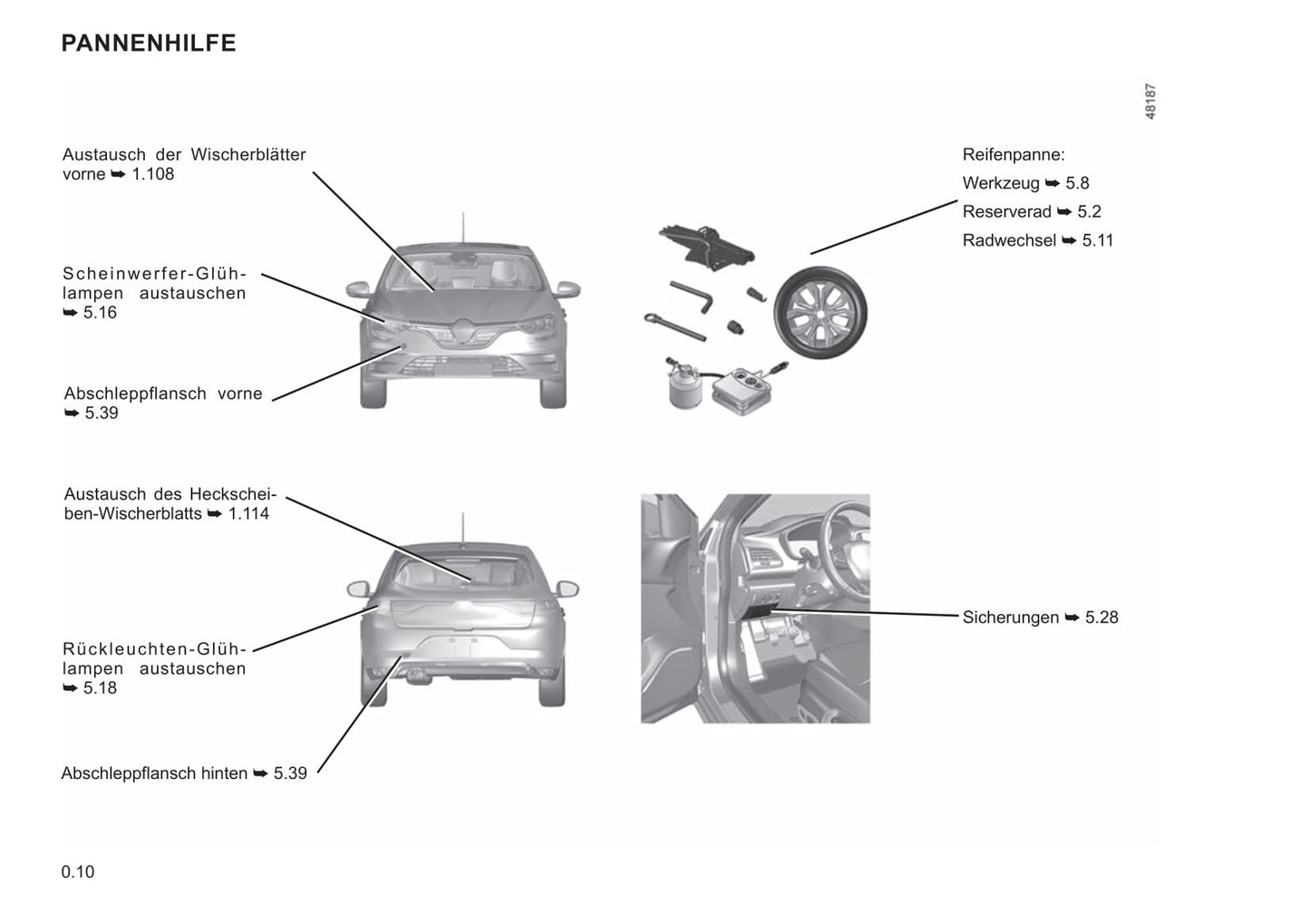 PANNENHILFE

48187

Austausch der Wischerblätter vorne ➥ 1.108

Scheinwerfer-Glühlampen austauschen ➥ 5.16

Abschleppflansch vorne ➥ 5.39

Reifenpanne:
Werkzeug ➥ 5.8
Reserverad ➥ 5.2
Radwechsel ➥ 5.11

Austausch des Heckscheiben-Wischerblatts ➥ 1.114

Rückleuchten-Glühlampen austauschen ➥ 5.18

Abschleppflansch hinten ➥ 5.39

Sicherungen ➥ 5.28

0.10