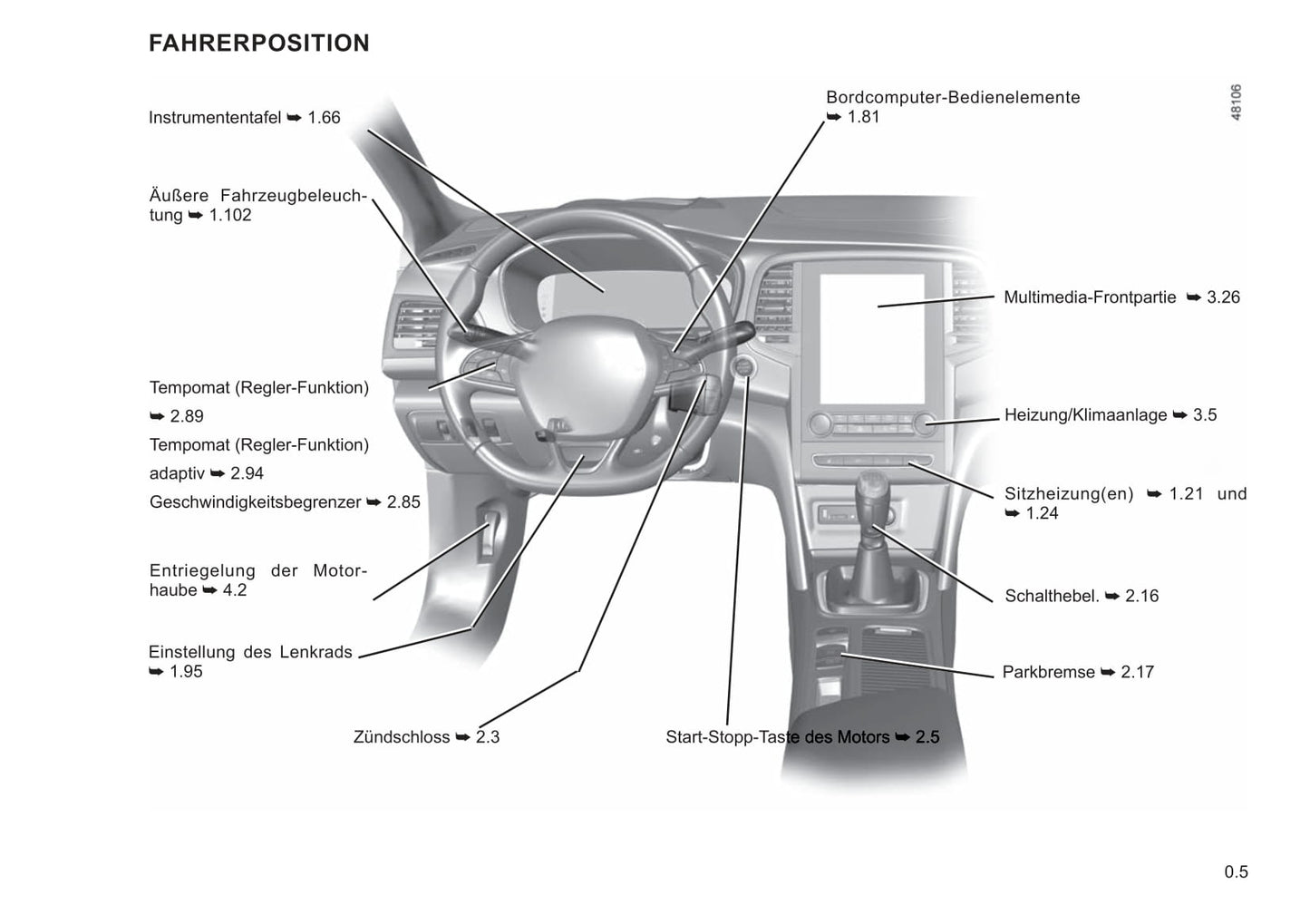 FAHRERPOSITION

Instrumententafel ➥ 1.66

Äußere Fahrzeugbeleuchtung ➥ 1.102

Tempomat (Regler-Funktion) ➥ 2.89

Tempomat (Regler-Funktion) adaptiv ➥ 2.94

Geschwindigkeitsbegrenzer ➥ 2.85

Entriegelung der Motorhaube ➥ 4.2

Einstellung des Lenkrads ➥ 1.95

Zündschloss ➥ 2.3

Start-Stopp-Taste des Motors ➥ 2.5

Bordcomputer-Bedienelemente ➥ 1.81

48106

Multimedia-Frontpartie ➥ 3.26

Heizung/Klimaanlage ➥ 3.5

Sitzheizung(en) ➥ 1.21 und ➥ 1.24

Schalthebel. ➥ 2.16

Parkbremse ➥ 2.17

0.5