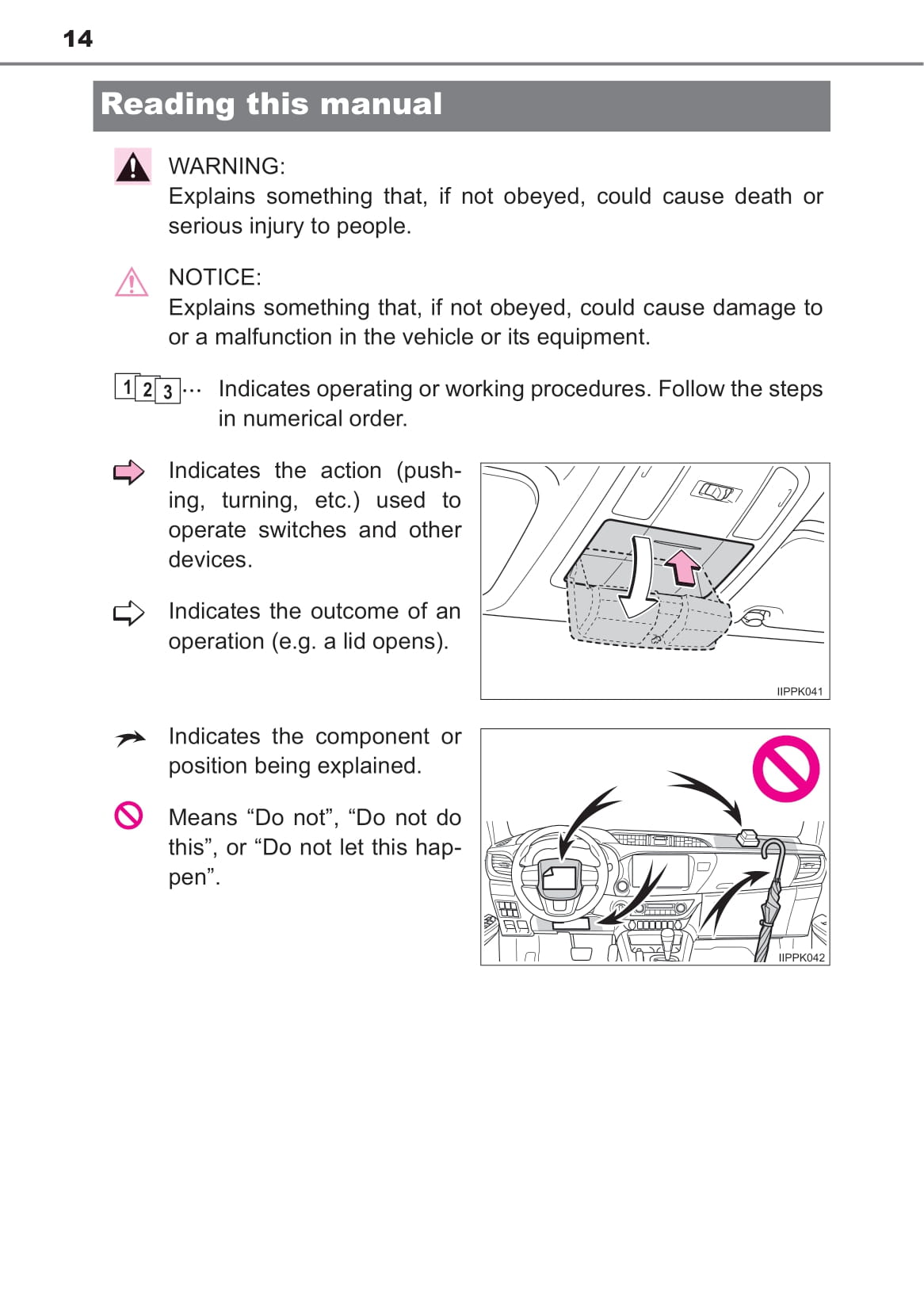 14

Reading this manual

WARNING:
Explains something that, if not obeyed, could cause death or serious injury to people.

NOTICE:
Explains something that, if not obeyed, could cause damage to or a malfunction in the vehicle or its equipment.

1 2 3 ··· Indicates operating or working procedures. Follow the steps in numerical order.

Indicates the action (pushing, turning, etc.) used to operate switches and other devices.

Indicates the outcome of an operation (e.g. a lid opens).

IIPPK041

Indicates the component or position being explained.

Means “Do not”, “Do not do this”, or “Do not let this happen”.

IIPPK042