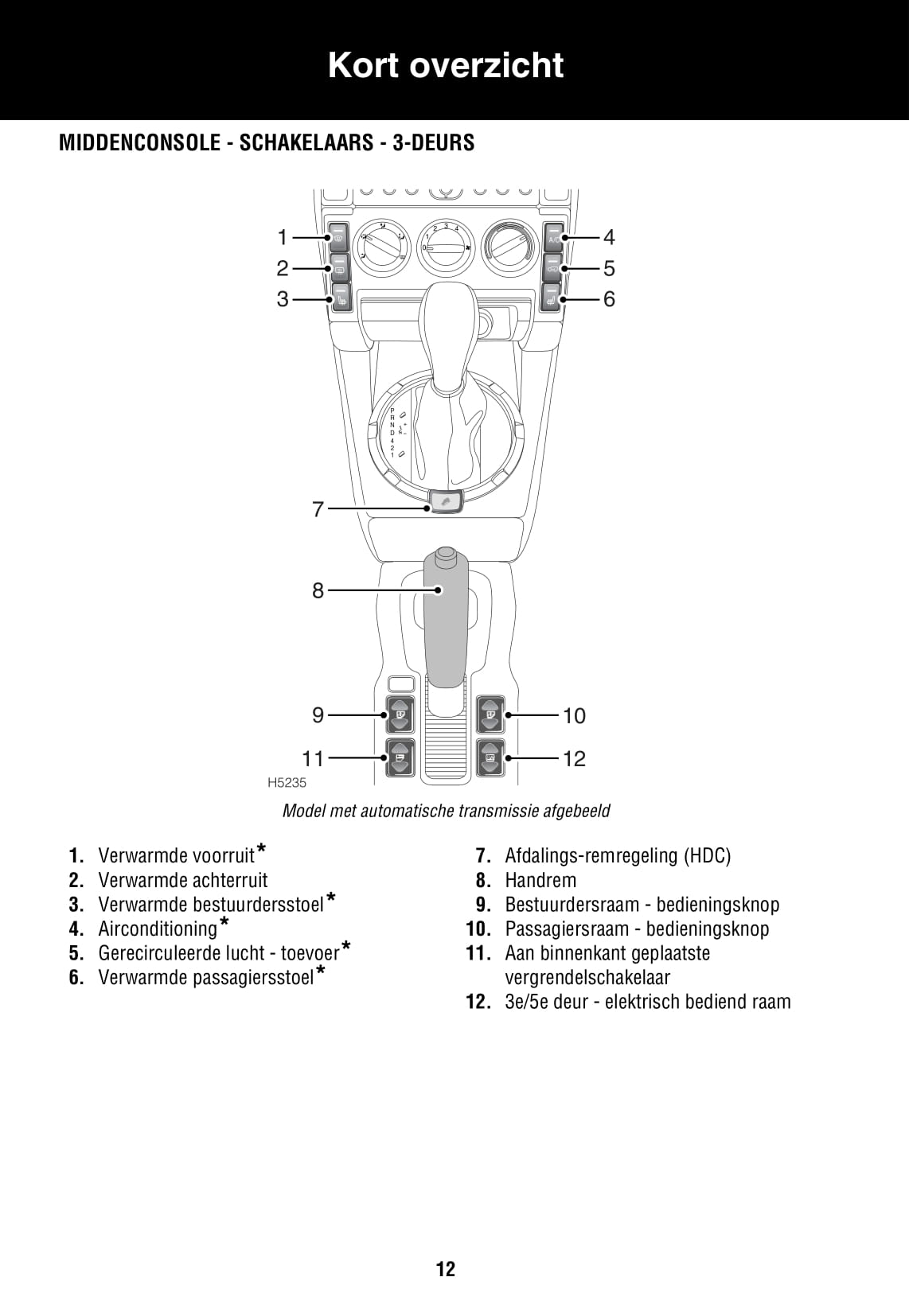 Kort overzicht

MIDDENCONSOLE - SCHAKELAARS - 3-DEURS

1
2
3
4
5
6
A/C
0
1
2
3
4
P
R
N
D
4
2
1
7
8
9
10
11
12
H5235

Model met automatische transmissie afgebeeld

1. Verwarmde voorruit*
2. Verwarmde achterruit
3. Verwarmde bestuurdersstoel*
4. Airconditioning*
5. Gerecirculeerde lucht - toevoer*
6. Verwarmde passagiersstoel*

7. Afdalings-remregeling (HDC)
8. Handrem
9. Bestuurdersraam - bedieningsknop
10. Passagiersraam - bedieningsknop
11. Aan binnenkant geplaatste vergrendelschakelaar
12. 3e/5e deur - elektrisch bediend raam

12